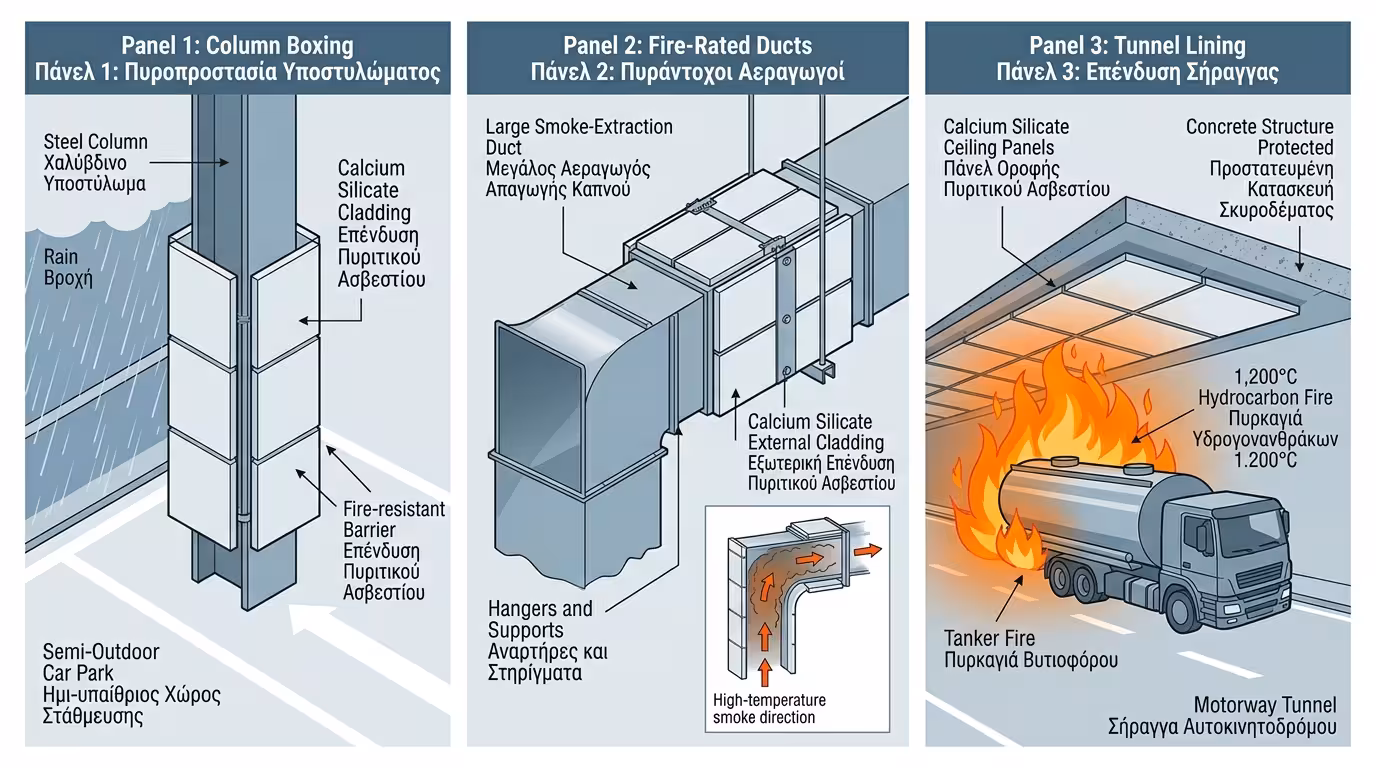 Panel 1: Column Boxing
Πάνελ 1: Πυροπροστασία Υποστυλώματος

Steel Column
Χαλύβδινο
Υποστύλωμα

Calcium
Silicate
Cladding
Επένδυση
Πυριτικού
Ασβεστίου

Rain
Βροχή

Fire-resistant
Barrier
Επένδυση
Πυριτικού
Ασβεστίου

Semi-Outdoor
Car Park
Ημι-υπαίθριος Χώρος
Στάθμευσης

Panel 2: Fire-Rated Ducts
Πάνελ 2: Πυράντοχοι Αεραγωγοί

Large Smoke-Extraction
Duct
Μεγάλος Αεραγωγός
Απαγωγής Καπνού

Calcium Silicate
External Cladding
Εξωτερική Επένδυση
Πυριτικού Ασβεστίου

Hangers and
Supports
Αναρτήρες και
Στηρίγματα

High-temperature
smoke direction

Panel 3: Tunnel Lining
Πάνελ 3: Επένδυση Σήραγγας

Calcium Silicate
Ceiling Panels
Πάνελ Οροφής
Πυριτικού Ασβεστίου

Concrete Structure
Protected
Προστατευμένη
Κατασκευή
Σκυροδέματος

1,200°C
Hydrocarbon Fire
Πυρκαγιά
Υδρογονανθράκων
1.200°C

Tanker Fire
Πυρκαγιά Βυτιοφόρου

Motorway Tunnel
Σήραγγα Αυτοκινητοδρόμου