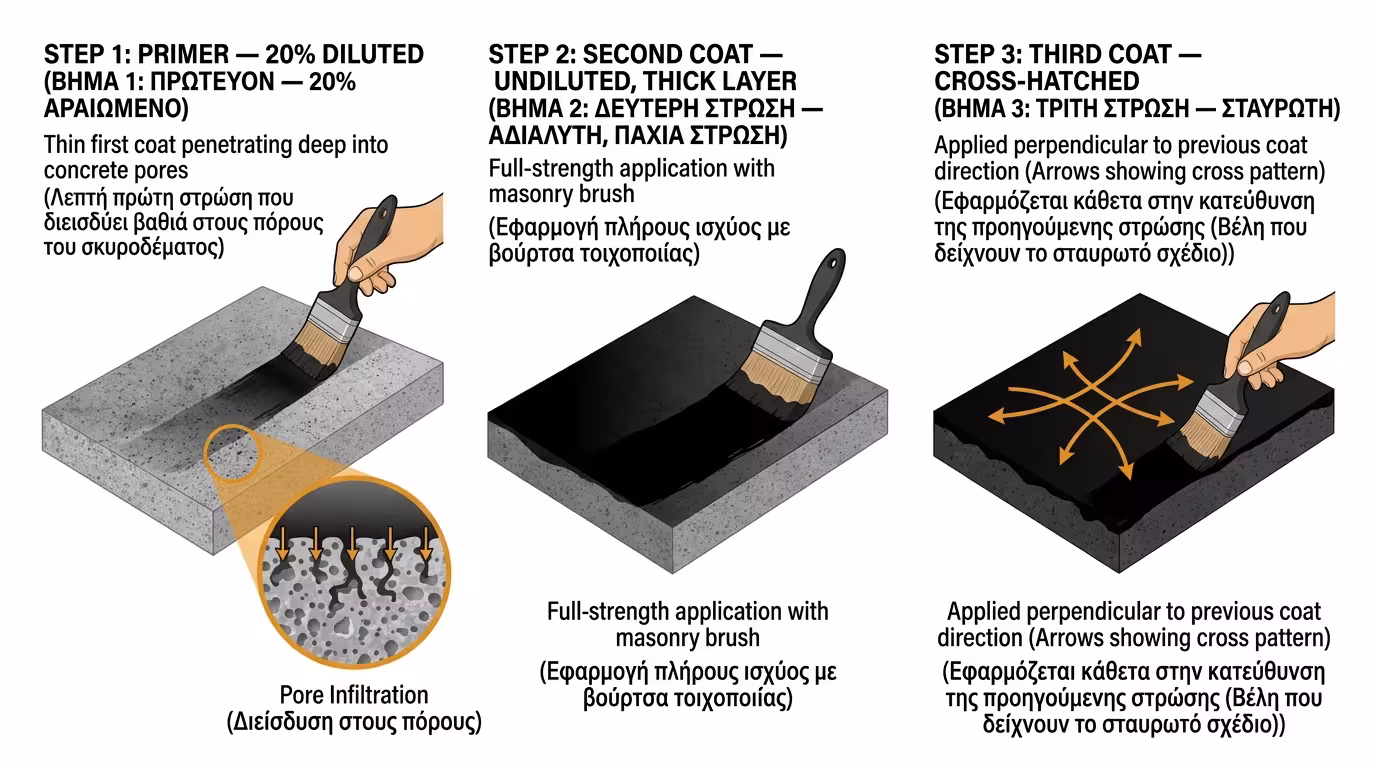 STEP 1: PRIMER — 20% DILUTED (ΒΗΜΑ 1: ΠΡΩΤΕΥΟΝ — 20% ΑΡΑΙΩΜΕΝΟ)

Thin first coat penetrating deep into concrete pores

(Λεπτή πρώτη στρώση που διεισδύει βαθιά στους πόρους του σκυροδέματος)

Pore Infiltration
(Διείσδυση στους πόρους)

STEP 2: SECOND COAT — UNDILUTED, THICK LAYER (ΒΗΜΑ 2: ΔΕΥΤΕΡΗ ΣΤΡΩΣΗ — ΑΔΙΑΛΥΤΗ, ΠΑΧΙΑ ΣΤΡΩΣΗ)

Full-strength application with masonry brush

(Εφαρμογή πλήρους ισχύος με βούρτσα τοιχοποιίας)

Full-strength application with masonry brush

(Εφαρμογή πλήρους ισχύος με βούρτσα τοιχοποιίας)

STEP 3: THIRD COAT — CROSS-HATCHED (ΒΗΜΑ 3: ΤΡΙΤΗ ΣΤΡΩΣΗ — ΣΤΑΥΡΩΤΗ)

Applied perpendicular to previous coat direction (Arrows showing cross pattern)

(Εφαρμόζεται κάθετα στην κατεύθυνση της προηγούμενης στρώσης (Βέλη που δείχνουν το σταυρωτό σχέδιο))

Applied perpendicular to previous coat direction (Arrows showing cross pattern)

(Εφαρμόζεται κάθετα στην κατεύθυνση της προηγούμενης στρώσης (Βέλη που δείχνουν το σταυρωτό σχέδιο))