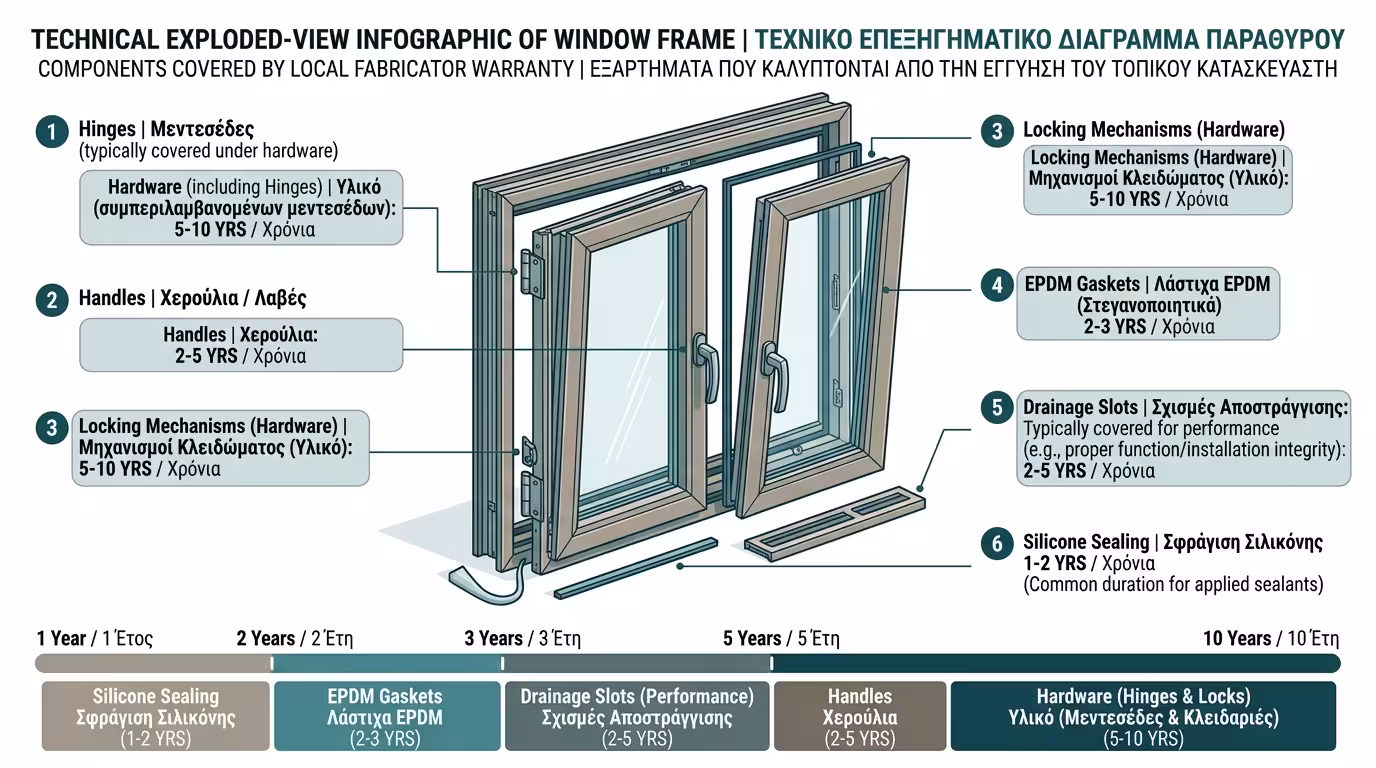 TECHNICAL EXPLODED-VIEW INFOGRAPHIC OF WINDOW FRAME | ΤΕΧΝΙΚΟ ΕΠΕΞΗΓΗΜΑΤΙΚΟ ΔΙΑΓΡΑΜΜΑ ΠΑΡΑΘΥΡΟΥ
COMPONENTS COVERED BY LOCAL FABRICATOR WARRANTY | ΕΞΑΡΤΗΜΑΤΑ ΠΟΥ ΚΑΛΥΠΤΟΝΤΑΙ ΑΠΟ ΤΗΝ ΕΓΓΥΗΣΗ ΤΟΥ ΤΟΠΙΚΟΥ ΚΑΤΑΣΚΕΥΑΣΤΗ

1 Hinges | Μεντεσέδες
(typically covered under hardware)

Hardware (including Hinges) | Υλικό (συμπεριλαμβανομένων μεντεσέδων): 5-10 YRS / Χρόνια

2 Handles | Χερούλια / Λαβές

Handles | Χερούλια: 2-5 YRS / Χρόνια

3 Locking Mechanisms (Hardware) | Μηχανισμοί Κλειδώματος (Υλικό): 5-10 YRS / Χρόνια

3 Locking Mechanisms (Hardware)

Locking Mechanisms (Hardware) | Μηχανισμοί Κλειδώματος (Υλικό): 5-10 YRS / Χρόνια

4 EPDM Gaskets | Λάστιχα EPDM (Στεγανοποιητικά) 2-3 YRS / Χρόνια

5 Drainage Slots | Σχισμές Αποστράγγισης: Typically covered for performance (e.g., proper function/installation integrity): 2-5 YRS / Χρόνια

6 Silicone Sealing | Σφράγιση Σιλικόνης
1-2 YRS / Χρόνια
(Common duration for applied sealants)

1 Year / 1 Έτος
2 Years / 2 Έτη
3 Years / 3 Έτη
5 Years / 5 Έτη
10 Years / 10 Έτη

Silicone Sealing
Σφράγιση Σιλικόνης
(1-2 YRS)

EPDM Gaskets
Λάστιχα EPDM
(2-3 YRS)

Drainage Slots (Performance)
Σχισμές Αποστράγγισης
(2-5 YRS)

Handles
Χερούλια
(2-5 YRS)

Hardware (Hinges & Locks)
Υλικό (Μεντεσέδες & Κλειδαριές)
(5-10 YRS)