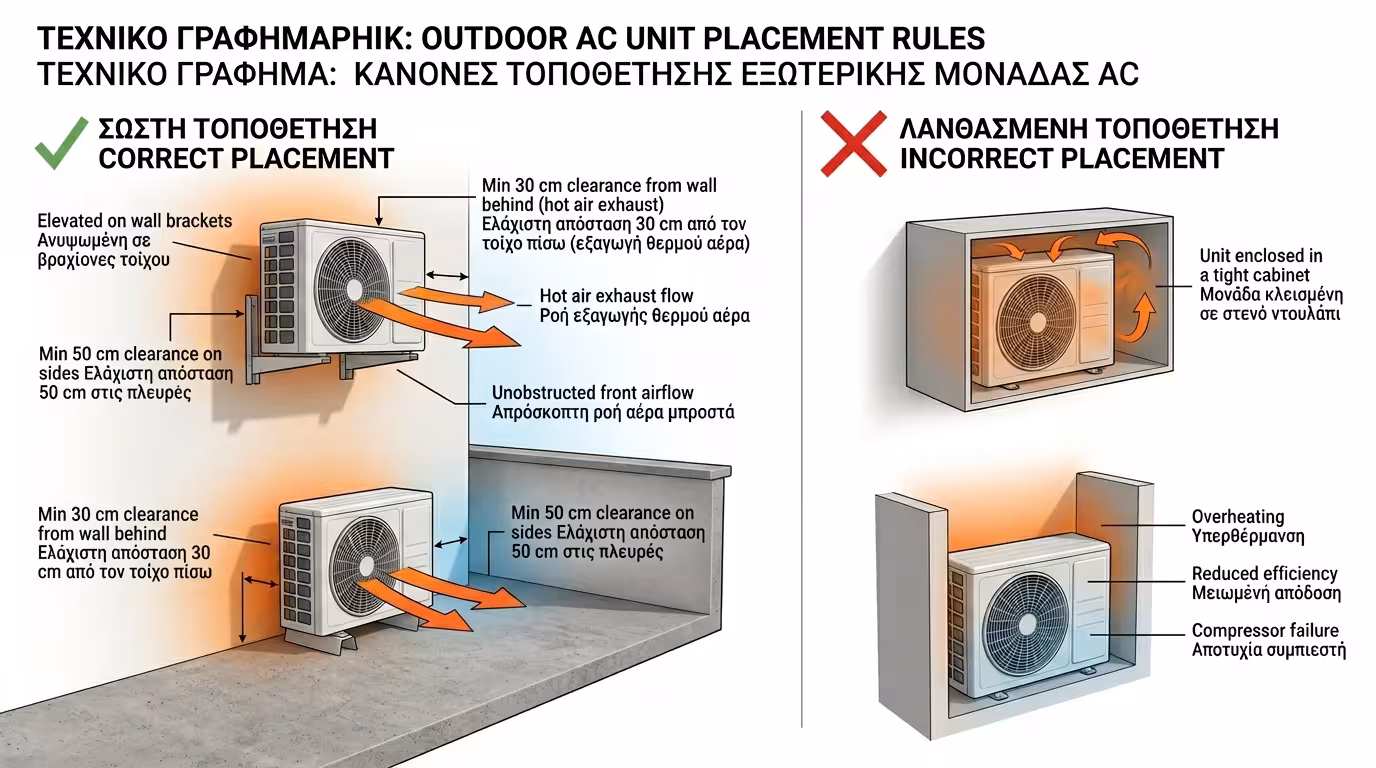 ΤΕΧΝΙΚΟ ΓΡΑΦΗΜΑΡΗΙΚ: OUTDOOR AC UNIT PLACEMENT RULES
ΤΕΧΝΙΚΟ ΓΡΑΦΗΜΑ: ΚΑΝΟΝΕΣ ΤΟΠΟΘΕΤΗΣΗΣ ΕΞΩΤΕΡΙΚΗΣ ΜΟΝΑΔΑΣ AC

ΣΩΣΤΗ ΤΟΠΟΘΕΤΗΣΗ
CORRECT PLACEMENT

Elevated on wall brackets
Ανυψωμένη σε βραχίονες τοίχου

Min 30 cm clearance from wall behind (hot air exhaust)
Ελάχιστη απόσταση 30 cm από τον τοίχο πίσω (εξαγωγή θερμού αέρα)

Hot air exhaust flow
Ροή εξαγωγής θερμού αέρα

Min 50 cm clearance on sides Ελάχιστη απόσταση 50 cm στις πλευρές

Unobstructed front airflow
Απρόσκοπτη ροή αέρα μπροστά

Min 30 cm clearance from wall behind
Ελάχιστη απόσταση 30 cm από τον τοίχο πίσω

Min 50 cm clearance on sides Ελάχιστη απόσταση 50 cm στις πλευρές

ΛΑΝΘΑΣΜΕΝΗ ΤΟΠΟΘΕΤΗΣΗ
INCORRECT PLACEMENT

Unit enclosed in a tight cabinet
Μονάδα κλεισμένη σε στενό ντουλάπι

Overheating
Υπερθέρμανση

Reduced efficiency
Μειωμένη απόδοση

Compressor failure
Αποτυχία συμπιεστή