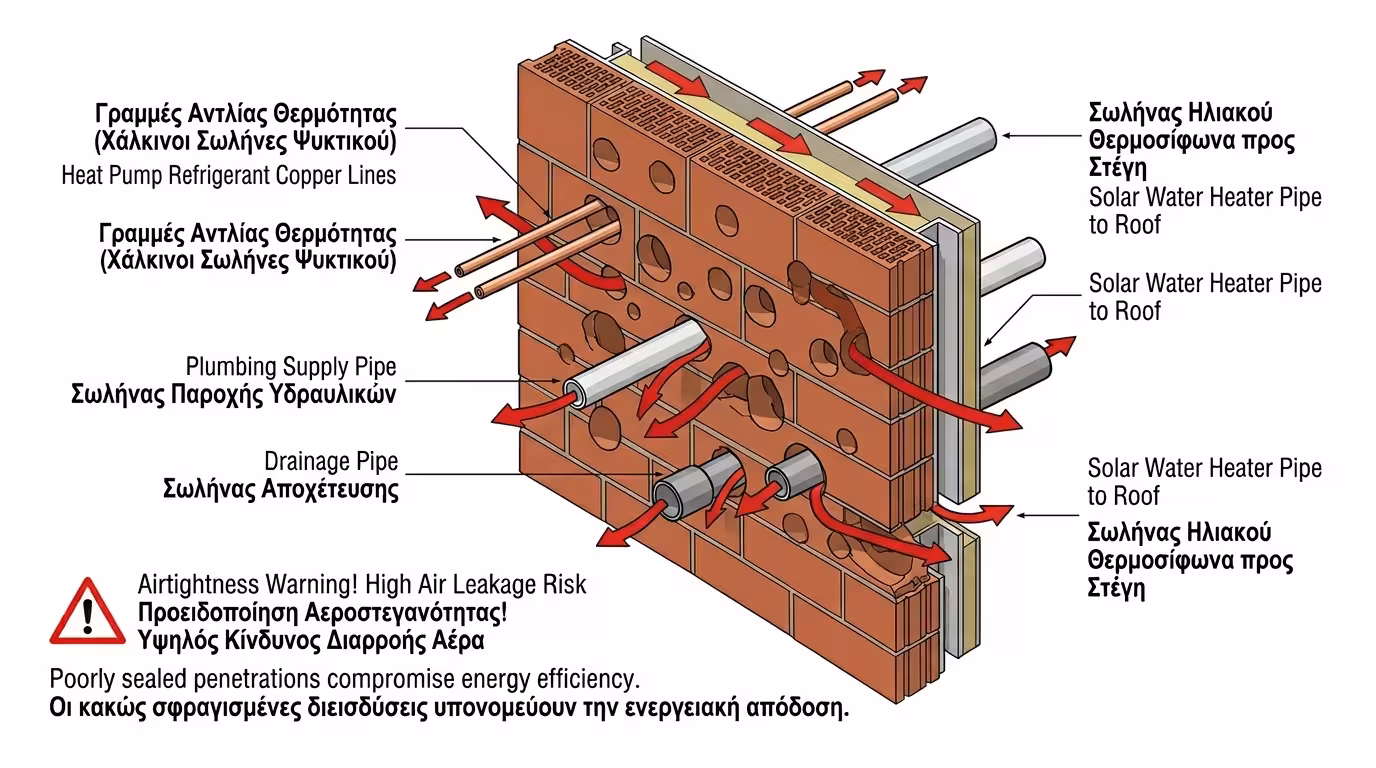 Γραμμές Αντλίας Θερμότητας
(Χάλκινοι Σωλήνες Ψυκτικού)
Heat Pump Refrigerant Copper Lines

Γραμμές Αντλίας Θερμότητας
(Χάλκινοι Σωλήνες Ψυκτικού)

Plumbing Supply Pipe
Σωλήνας Παροχής Υδραυλικών

Drainage Pipe
Σωλήνας Αποχέτευσης

Σωλήνας Ηλιακού Θερμοσίφωνα προς Στέγη
Solar Water Heater Pipe to Roof

Solar Water Heater Pipe to Roof

Solar Water Heater Pipe to Roof
Σωλήνας Ηλιακού Θερμοσίφωνα προς Στέγη

Airtightness Warning! High Air Leakage Risk
Προειδοποίηση Αεροστεγανότητας!
Υψηλός Κίνδυνος Διαρροής Αέρα

Poorly sealed penetrations compromise energy efficiency.
Οι κακώς σφραγισμένες διεισδύσεις υπονομεύουν την ενεργειακή απόδοση.