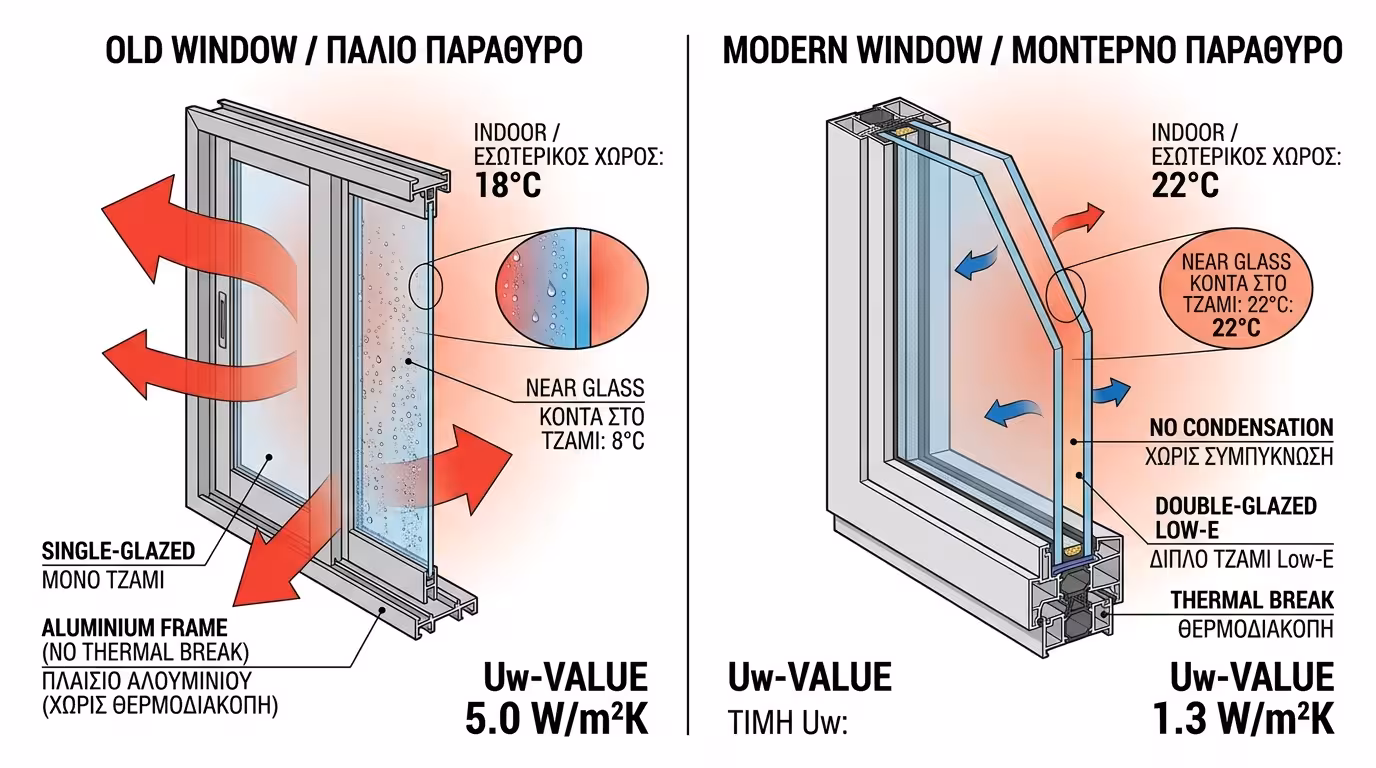 OLD WINDOW / ΠΑΛΙΟ ΠΑΡΑΘΥΡΟ

INDOOR / ΕΣΩΤΕΡΙΚΟΣ ΧΩΡΟΣ: 18°C

NEAR GLASS
ΚΟΝΤΑ ΣΤΟ ΤΖΑΜΙ: 8°C

SINGLE-GLAZED
ΜΟΝΟ ΤΖΑΜΙ

ALUMINIUM FRAME (NO THERMAL BREAK)
ΠΛΑΙΣΙΟ ΑΛΟΥΜΙΝΙΟΥ (ΧΩΡΙΣ ΘΕΡΜΟΔΙΑΚΟΠΗ)

Uw-VALUE
5.0 W/m²K

MODERN WINDOW / ΜΟΝΤΕΡΝΟ ΠΑΡΑΘΥΡΟ

INDOOR / ΕΣΩΤΕΡΙΚΟΣ ΧΩΡΟΣ: 22°C

NEAR GLASS ΚΟΝΤΑ ΣΤΟ ΤΖΑΜΙ: 22°C: 22°C

NO CONDENSATION
ΧΩΡΙΣ ΣΥΜΠΥΚΝΩΣΗ

DOUBLE-GLAZED LOW-E
ΔΙΠΛΟ ΤΖΑΜΙ Low-E

THERMAL BREAK
ΘΕΡΜΟΔΙΑΚΟΠΗ

Uw-VALUE
ΤΙΜΗ Uw:

Uw-VALUE
1.3 W/m²K