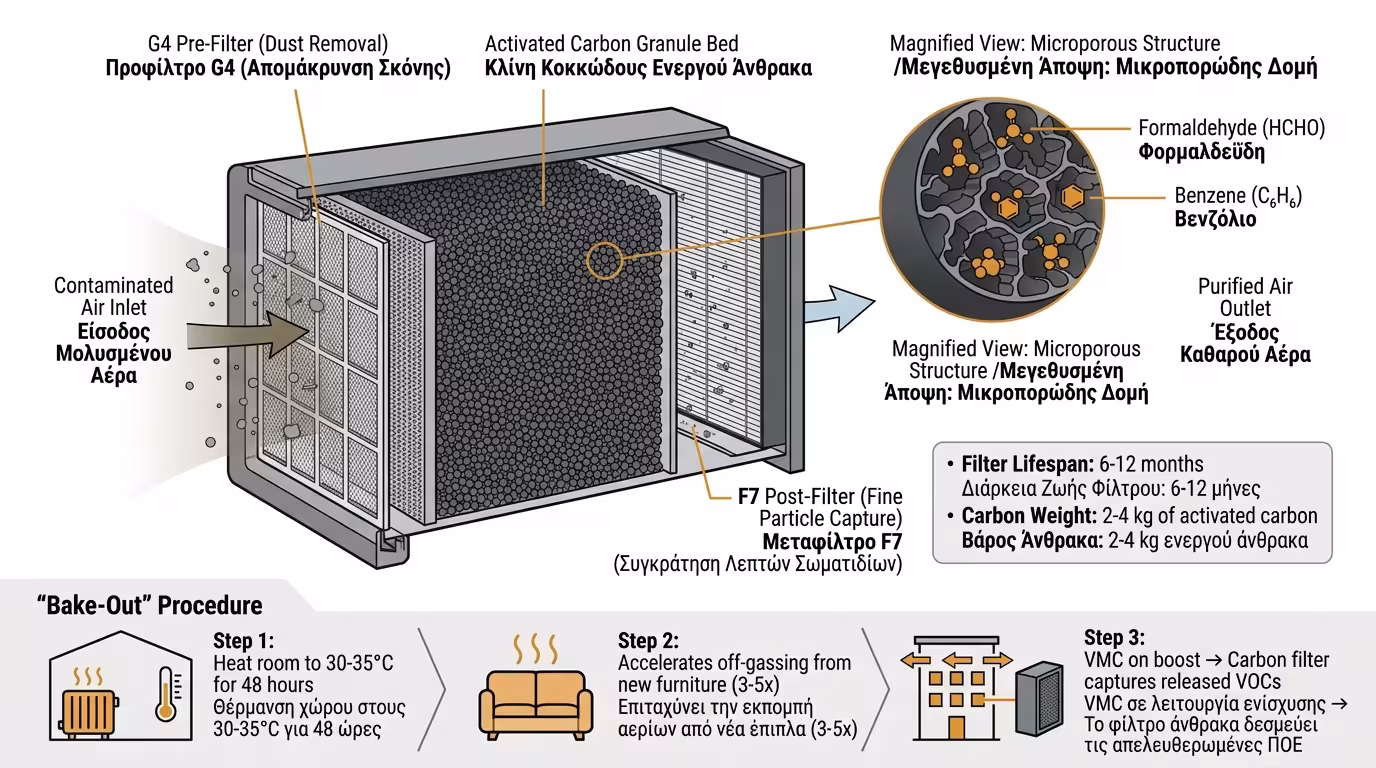 G4 Pre-Filter (Dust Removal)
Προφίλτρο G4 (Απομάκρυνση Σκόνης)

Activated Carbon Granule Bed
Κλίνη Κοκκώδους Ενεργού Άνθρακα

Magnified View: Microporous Structure
/Μεγεθυσμένη Άποψη: Μικροπορώδης Δομή

Formaldehyde (HCHO)
Φορμαλδεΰδη

Benzene ($C_6H_6$)
Βενζόλιο

Contaminated Air Inlet
Είσοδος Μολυσμένου Αέρα

Purified Air Outlet
Έξοδος Καθαρού Αέρα

Magnified View: Microporous Structure /Μεγεθυσμένη Άποψη: Μικροπορώδης Δομή

F7 Post-Filter (Fine Particle Capture)
Μεταφίλτρο F7
(Συγκράτηση Λεπτών Σωματιδίων)

• Filter Lifespan: 6-12 months
Διάρκεια Ζωής Φίλτρου: 6-12 μήνες
• Carbon Weight: 2-4 kg of activated carbon
Βάρος Άνθρακα: 2-4 kg ενεργού άνθρακα

"Bake-Out" Procedure

Step 1:
Heat room to 30-35°C for 48 hours
Θέρμανση χώρου στους 30-35°C για 48 ώρες

Step 2:
Accelerates off-gassing from new furniture (3-5x)
Επιταχύνει την εκπομπή αερίων από νέα έπιπλα (3-5x)

Step 3:
VMC on boost → Carbon filter captures released VOCs
VMC σε λειτουργία ενίσχυσης → Το φίλτρο άνθρακα δεσμεύει τις απελευθερωμένες ΠΟΕ