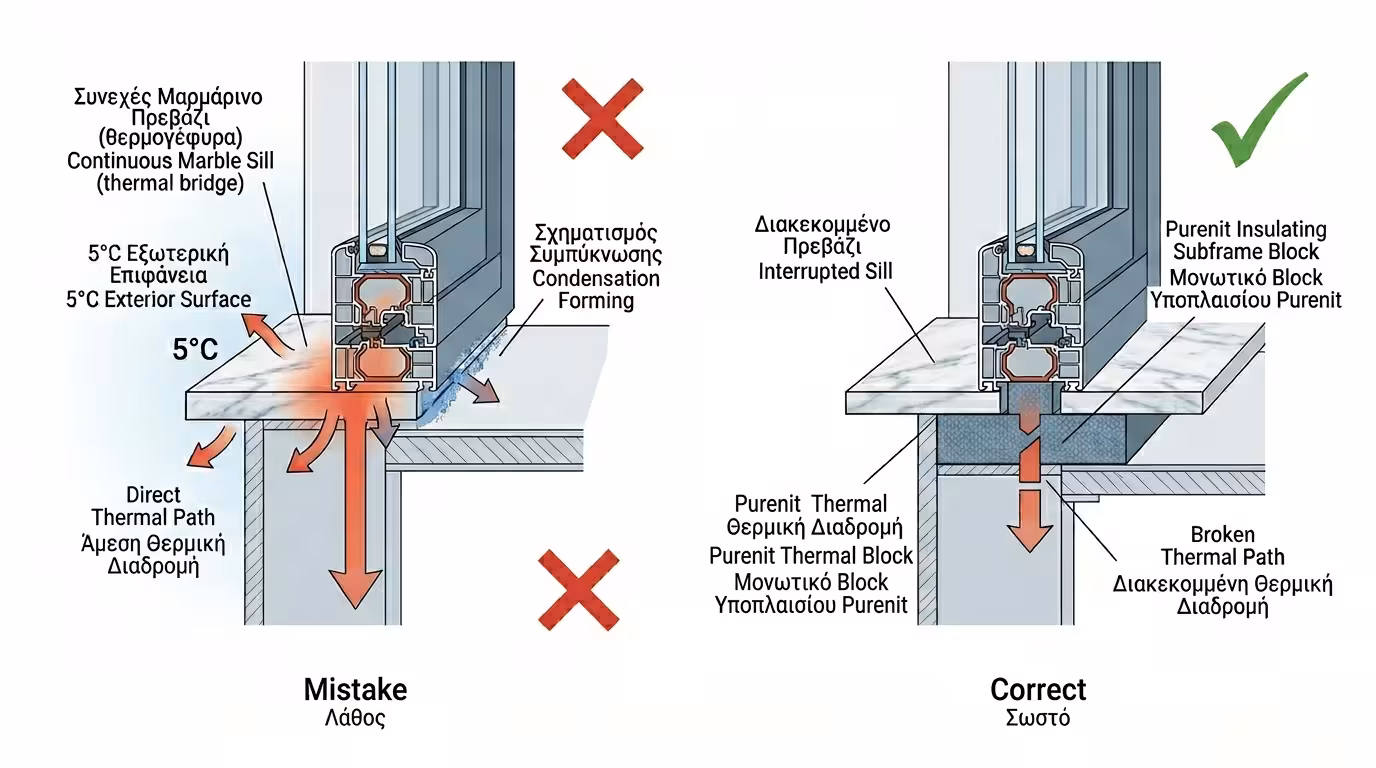 Συνεχές Μαρμάρινο Πρεβάζι (θερμογέφυρα)
Continuous Marble Sill (thermal bridge)

5°C Εξωτερική Επιφάνεια
5°C Exterior Surface

5°C

Σχηματισμός Συμπύκνωσης
Condensation Forming

Direct Thermal Path
Άμεση Θερμική Διαδρομή

Mistake
Λάθος

Διακεκομμένο Πρεβάζι
Interrupted Sill

Purenit Insulating Subframe Block
Μονωτικό Block Υποπλαισίου Purenit

Purenit Thermal
Θερμική Διαδρομή
Purenit Thermal Block
Μονωτικό Block Υποπλαισίου Purenit

Broken Thermal Path
Διακεκομμένη Θερμική Διαδρομή

Correct
Σωστό