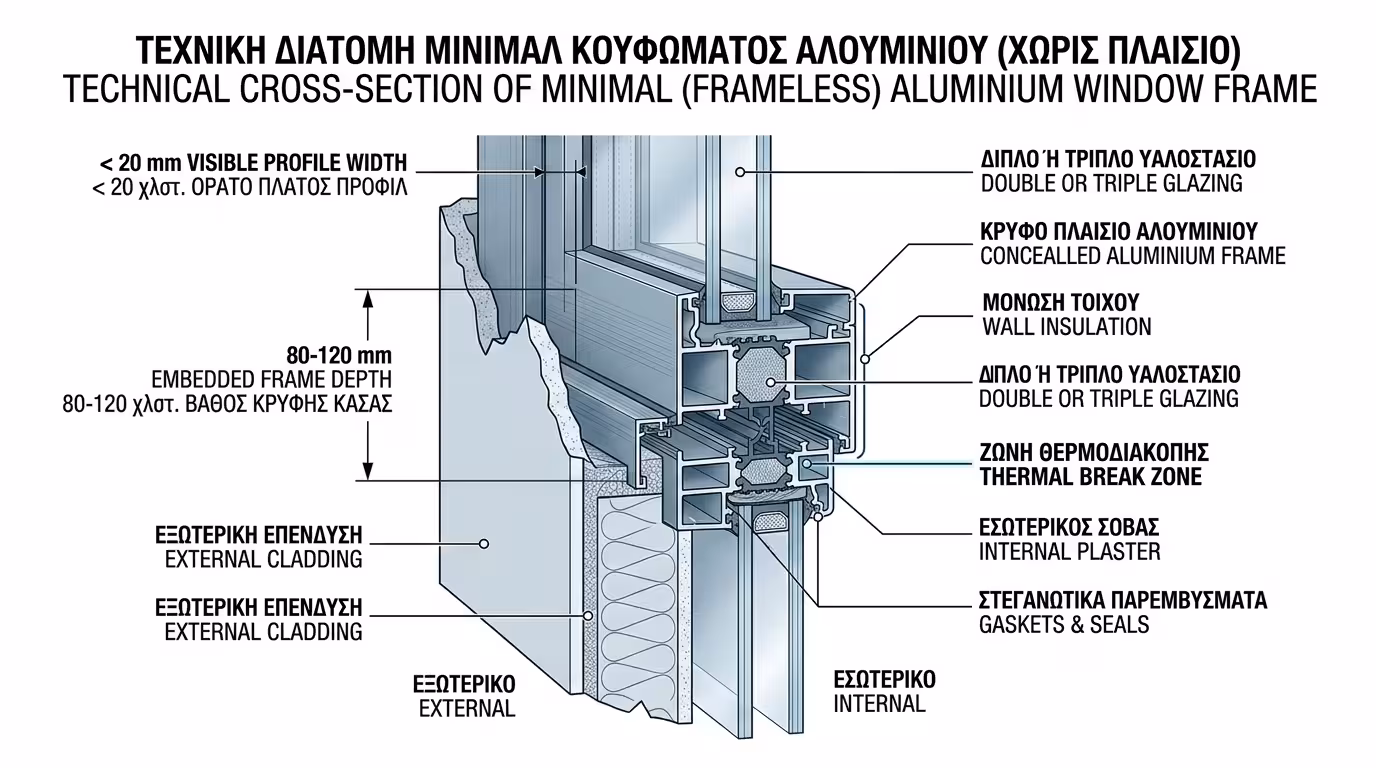 ΤΕΧΝΙΚΗ ΔΙΑΤΟΜΗ ΜΙΝΙΜΑΛ ΚΟΥΦΩΜΑΤΟΣ ΑΛΟΥΜΙΝΙΟΥ (ΧΩΡΙΣ ΠΛΑΙΣΙΟ)
TECHNICAL CROSS-SECTION OF MINIMAL (FRAMELESS) ALUMINIUM WINDOW FRAME

< 20 mm VISIBLE PROFILE WIDTH
< 20 χλστ. ΟΡΑΤΟ ΠΛΑΤΟΣ ΠΡΟΦΙΛ

80-120 mm
EMBEDDED FRAME DEPTH
80-120 χλστ. ΒΑΘΟΣ ΚΡΥΦΗΣ ΚΑΣΑΣ

ΕΞΩΤΕΡΙΚΗ ΕΠΕΝΔΥΣΗ
EXTERNAL CLADDING

ΕΞΩΤΕΡΙΚΗ ΕΠΕΝΔΥΣΗ
EXTERNAL CLADDING

ΕΞΩΤΕΡΙΚΟ
EXTERNAL

ΕΣΩΤΕΡΙΚΟ
INTERNAL

ΔΙΠΛΟ Ή ΤΡΙΠΛΟ ΥΑΛΟΣΤΑΣΙΟ
DOUBLE OR TRIPLE GLAZING

ΚΡΥΦΟ ΠΛΑΙΣΙΟ ΑΛΟΥΜΙΝΙΟΥ
CONCEALLED ALUMINIUM FRAME

ΜΟΝΩΣΗ ΤΟΙΧΟΥ
WALL INSULATION

ΔΙΠΛΟ Ή ΤΡΙΠΛΟ ΥΑΛΟΣΤΑΣΙΟ
DOUBLE OR TRIPLE GLAZING

ΖΩΝΗ ΘΕΡΜΟΔΙΑΚΟΠΗΣ
THERMAL BREAK ZONE

ΕΣΩΤΕΡΙΚΟΣ ΣΟΒΑΣ
INTERNAL PLASTER

ΣΤΕΓΑΝΩΤΙΚΑ ΠΑΡΕΜΒΥΣΜΑΤΑ
GASKETS & SEALS