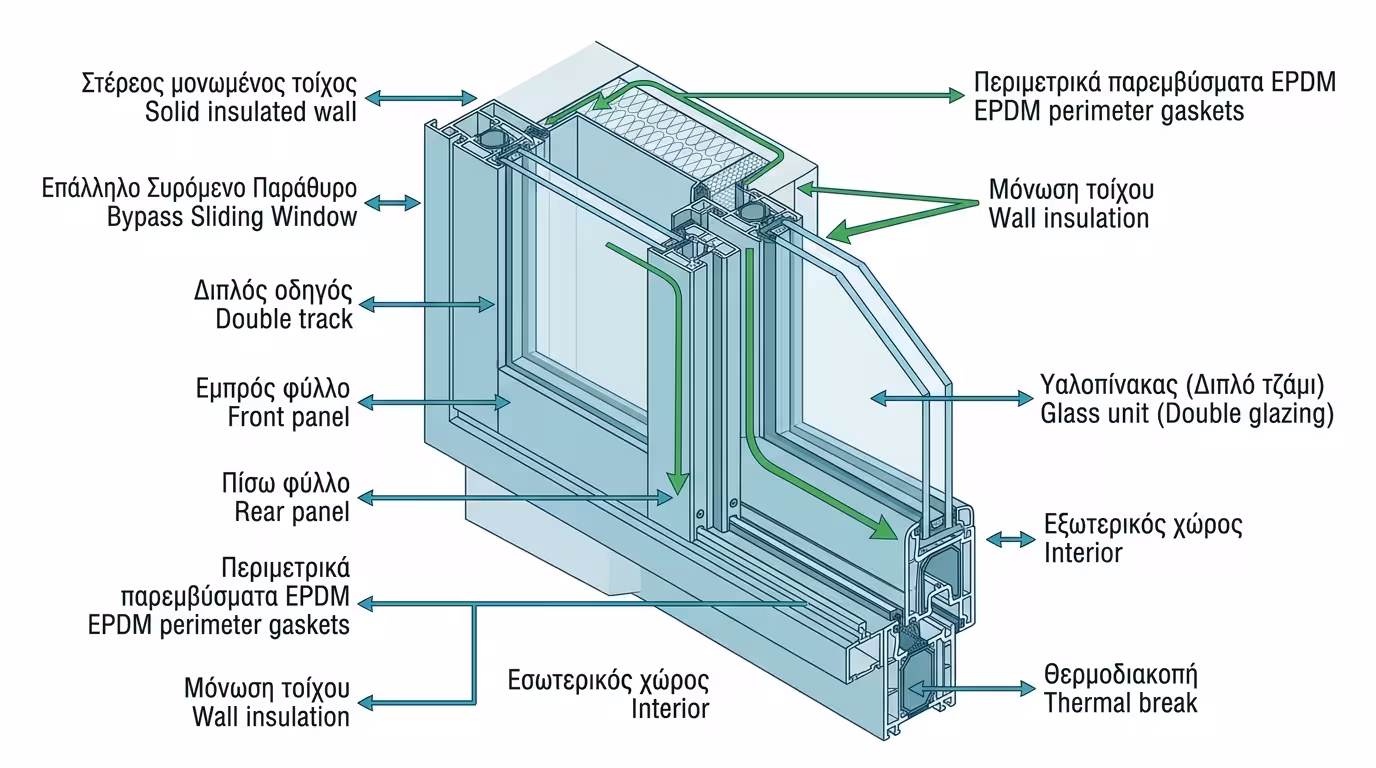 Στέρεος μονωμένος τοίχος
Solid insulated wall

Επάλληλο Συρόμενο Παράθυρο
Bypass Sliding Window

Διπλός οδηγός
Double track

Εμπρός φύλλο
Front panel

Πίσω φύλλο
Rear panel

Περιμετρικά παρεμβύσματα EPDM
EPDM perimeter gaskets

Μόνωση τοίχου
Wall insulation

Εσωτερικός χώρος
Interior

Περιμετρικά παρεμβύσματα EPDM
EPDM perimeter gaskets

Μόνωση τοίχου
Wall insulation

Υαλοπίνακας (Διπλό τζάμι)
Glass unit (Double glazing)

Εξωτερικός χώρος
Interior

Θερμοδιακοπή
Thermal break