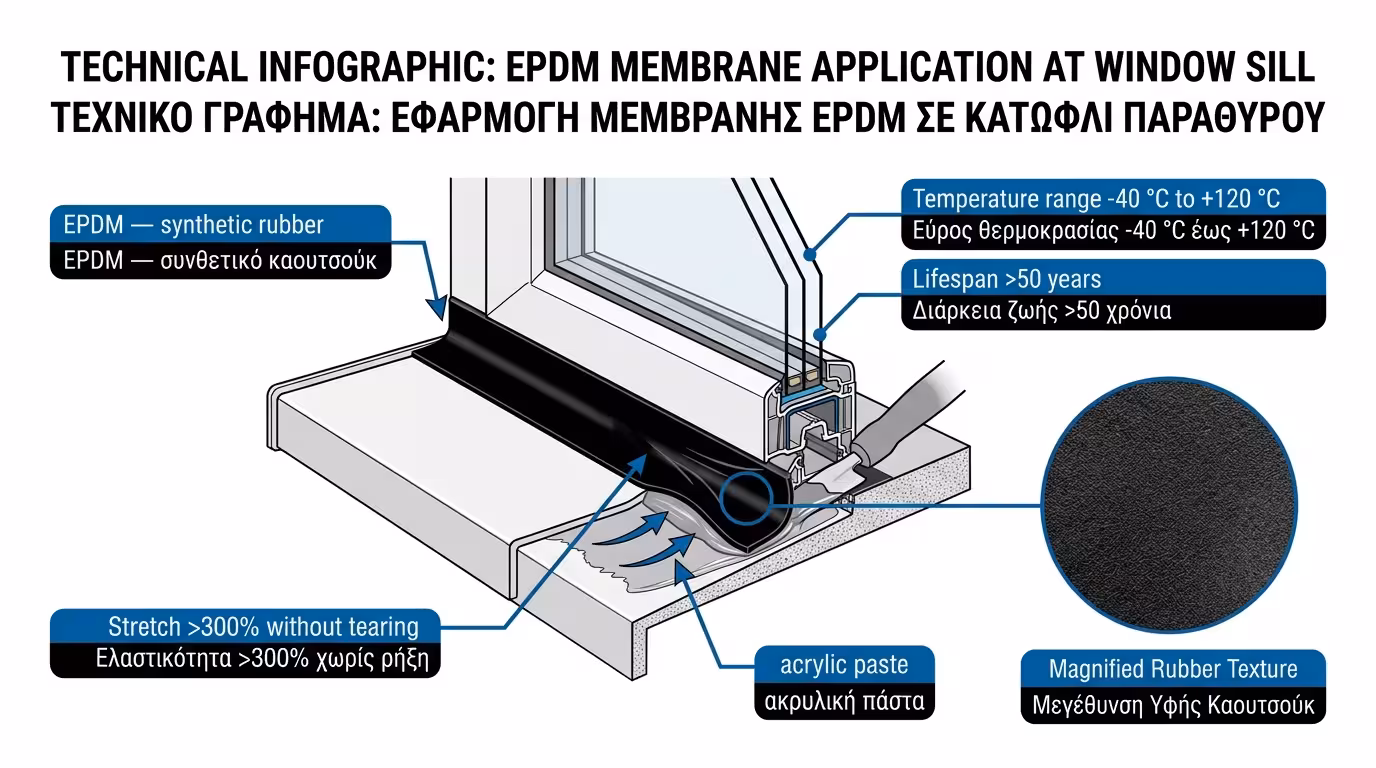 TECHNICAL INFOGRAPHIC: EPDM MEMBRANE APPLICATION AT WINDOW SILL
ΤΕΧΝΙΚΟ ΓΡΑΦΗΜΑ: ΕΦΑΡΜΟΓΗ ΜΕΜΒΡΑΝΗΣ EPDM ΣΕ ΚΑΤΩΦΛΙ ΠΑΡΑΘΥΡΟΥ

EPDM — synthetic rubber
EPDM — συνθετικό καουτσούκ

Temperature range -40 °C to +120 °C
Εύρος θερμοκρασίας -40 °C έως +120 °C

Lifespan >50 years
Διάρκεια ζωής >50 χρόνια

Stretch >300% without tearing
Ελαστικότητα >300% χωρίς ρήξη

acrylic paste
ακρυλική πάστα

Magnified Rubber Texture
Μεγέθυνση Υφής Καουτσούκ