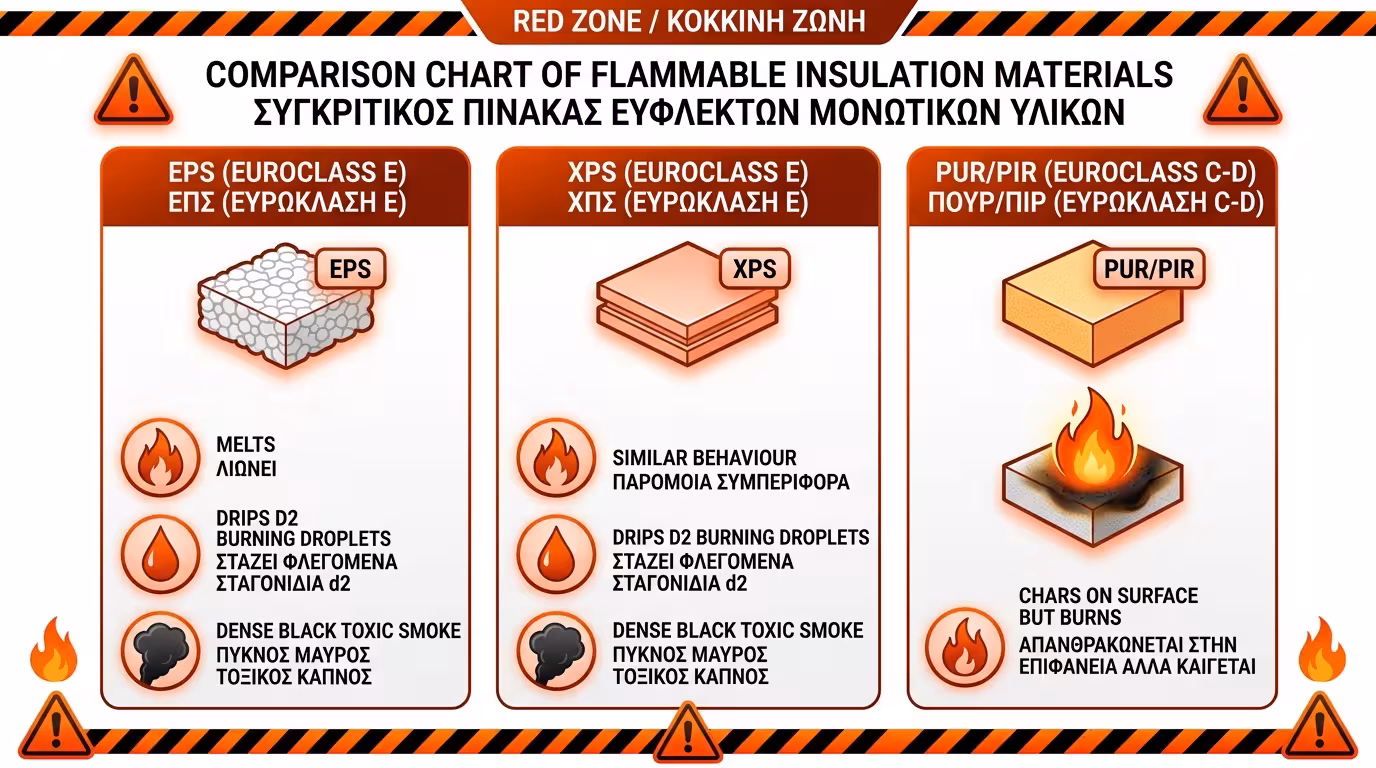 RED ZONE / ΚΟΚΚΙΝΗ ΖΩΝΗ

COMPARISON CHART OF FLAMMABLE INSULATION MATERIALS
ΣΥΓΚΡΙΤΙΚΟΣ ΠΙΝΑΚΑΣ ΕΥΦΛΕΚΤΩΝ ΜΟΝΩΤΙΚΩΝ ΥΛΙΚΩΝ

EPS (EUROCLASS E)
ΕΠΣ (ΕΥΡΩΚΛΑΣΗ Ε)

EPS

MELTS
ΛΙΩΝΕΙ

DRIPS D2
BURNING DROPLETS
ΣΤΑΖΕΙ ΦΛΕΓΟΜΕΝΑ
ΣΤΑΓΟΝΙΔΙΑ d2

DENSE BLACK TOXIC SMOKE
ΠΥΚΝΟΣ ΜΑΥΡΟΣ
ΤΟΞΙΚΟΣ ΚΑΠΝΟΣ

XPS (EUROCLASS E)
ΧΠΣ (ΕΥΡΩΚΛΑΣΗ Ε)

XPS

SIMILAR BEHAVIOUR
ΠΑΡΟΜΟΙΑ ΣΥΜΠΕΡΙΦΟΡΑ

DRIPS D2 BURNING DROPLETS
ΣΤΑΖΕΙ ΦΛΕΓΟΜΕΝΑ
ΣΤΑΓΟΝΙΔΙΑ d2

DENSE BLACK TOXIC SMOKE
ΠΥΚΝΟΣ ΜΑΥΡΟΣ
ΤΟΞΙΚΟΣ ΚΑΠΝΟΣ

PUR/PIR (EUROCLASS C-D)
ΠΟΥΡ/ΠΙΡ (ΕΥΡΩΚΛΑΣΗ C-D)

PUR/PIR

CHARS ON SURFACE
BUT BURNS
ΑΠΑΝΘΡΑΚΩΝΕΤΑΙ ΣΤΗΝ
ΕΠΙΦΑΝΕΙΑ ΑΛΛΑ ΚΑΙΓΕΤΑΙ