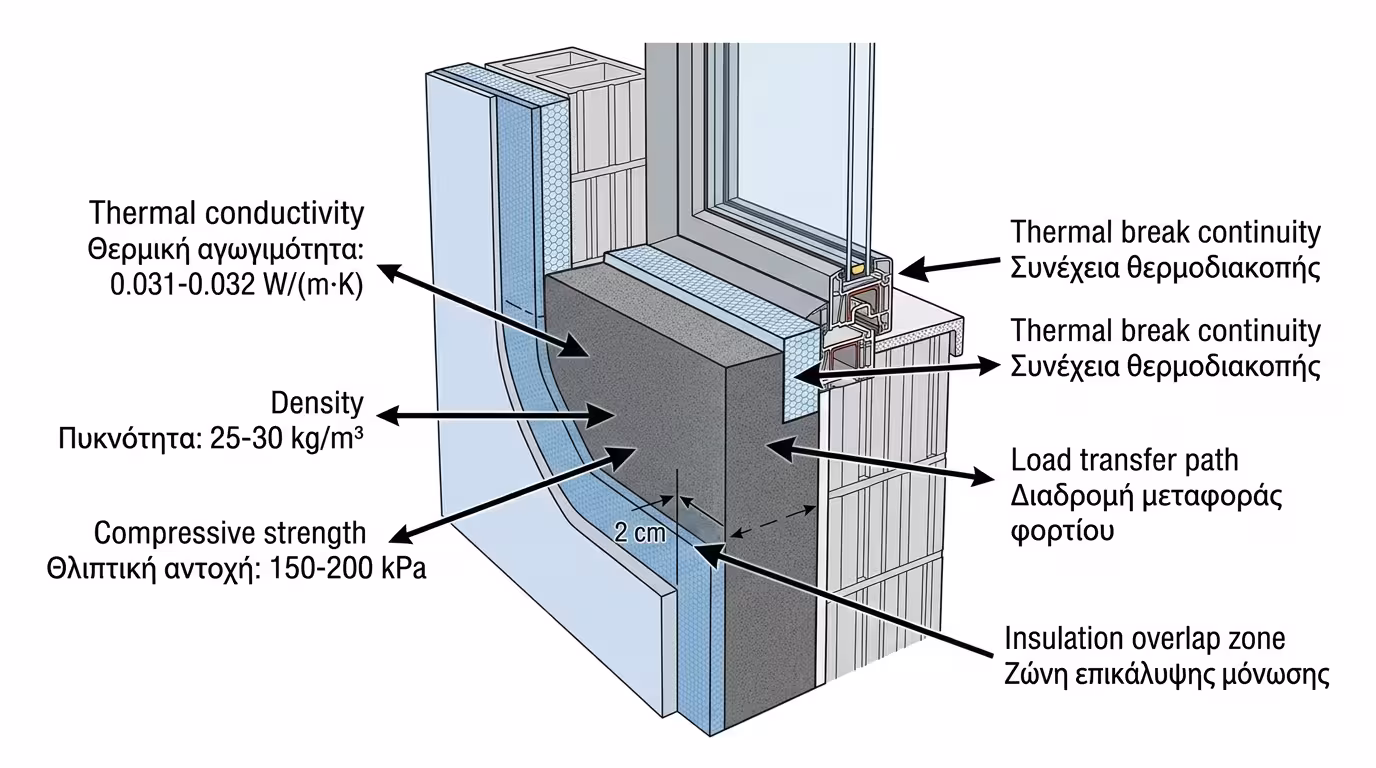 Thermal conductivity
Θερμική αγωγιμότητα:
0.031-0.032 W/(m·K)

Density
Πυκνότητα: 25-30 kg/m³

Compressive strength
Θλιπτική αντοχή: 150-200 kPa

2 cm

Thermal break continuity
Συνέχεια θερμοδιακοπής

Thermal break continuity
Συνέχεια θερμοδιακοπής

Load transfer path
Διαδρομή μεταφοράς φορτίου

Insulation overlap zone
Ζώνη επικάλυψης μόνωσης