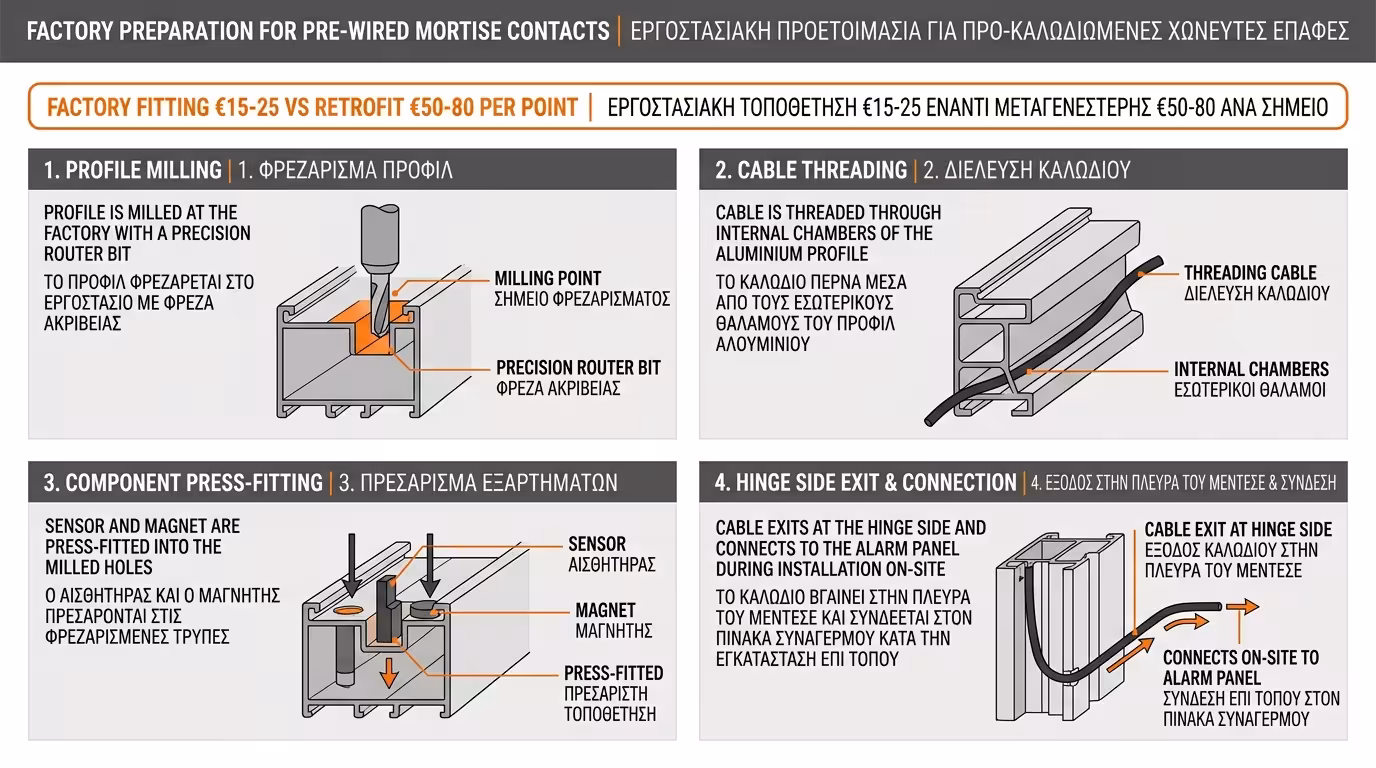 FACTORY PREPARATION FOR PRE-WIRED MORTISE CONTACTS | ΕΡΓΟΣΤΑΣΙΑΚΗ ΠΡΟΕΤΟΙΜΑΣΙΑ ΓΙΑ ΠΡΟ-ΚΑΛΩΔΙΩΜΕΝΕΣ ΧΩΝΕΥΤΕΣ ΕΠΑΦΕΣ

FACTORY FITTING €15-25 VS RETROFIT €50-80 PER POINT | ΕΡΓΟΣΤΑΣΙΑΚΗ ΤΟΠΟΘΕΤΗΣΗ €15-25 ΕΝΑΝΤΙ ΜΕΤΑΓΕΝΕΣΤΕΡΗΣ €50-80 ΑΝΑ ΣΗΜΕΙΟ

1. PROFILE MILLING | 1. ΦΡΕΖΑΡΙΣΜΑ ΠΡΟΦΙΛ

PROFILE IS MILLED AT THE FACTORY WITH A PRECISION ROUTER BIT

ΤΟ ΠΡΟΦΙΛ ΦΡΕΖΑΡΕΤΑΙ ΣΤΟ ΕΡΓΟΣΤΑΣΙΟ ΜΕ ΦΡΕΖΑ ΑΚΡΙΒΕΙΑΣ

MILLING POINT
ΣΗΜΕΙΟ ΦΡΕΖΑΡΙΣΜΑΤΟΣ

PRECISION ROUTER BIT
ΦΡΕΖΑ ΑΚΡΙΒΕΙΑΣ

2. CABLE THREADING | 2. ΔΙΕΛΕΥΣΗ ΚΑΛΩΔΙΟΥ

CABLE IS THREADED THROUGH INTERNAL CHAMBERS OF THE ALUMINIUM PROFILE

ΤΟ ΚΑΛΩΔΙΟ ΠΕΡΝΑ ΜΕΣΑ ΑΠΟ ΤΟΥΣ ΕΣΩΤΕΡΙΚΟΥΣ ΘΑΛΑΜΟΥΣ ΤΟΥ ΠΡΟΦΙΛ ΑΛΟΥΜΙΝΙΟΥ

THREADING CABLE
ΔΙΕΛΕΥΣΗ ΚΑΛΩΔΙΟΥ

INTERNAL CHAMBERS
ΕΣΩΤΕΡΙΚΟΙ ΘΑΛΑΜΟΙ

3. COMPONENT PRESS-FITTING | 3. ΠΡΕΣΑΡΙΣΜΑ ΕΞΑΡΤΗΜΑΤΩΝ

SENSOR AND MAGNET ARE PRESS-FITTED INTO THE MILLED HOLES

Ο ΑΙΣΘΗΤΗΡΑΣ ΚΑΙ Ο ΜΑΓΝΗΤΗΣ ΠΡΕΣΑΡΟΝΤΑΙ ΣΤΙΣ ΦΡΕΖΑΡΙΣΜΕΝΕΣ ΤΡΥΠΕΣ

SENSOR
ΑΙΣΘΗΤΗΡΑΣ

MAGNET
ΜΑΓΝΗΤΗΣ

PRESS-FITTED
ΠΡΕΣΑΡΙΣΤΗ ΤΟΠΟΘΕΤΗΣΗ

4. HINGE SIDE EXIT & CONNECTION | 4. ΕΞΟΔΟΣ ΣΤΗΝ ΠΛΕΥΡΑ ΤΟΥ ΜΕΝΤΕΣΕ & ΣΥΝΔΕΣΗ

CABLE EXITS AT THE HINGE SIDE AND CONNECTS TO THE ALARM PANEL DURING INSTALLATION ON-SITE

ΤΟ ΚΑΛΩΔΙΟ ΒΓΑΙΝΕΙ ΣΤΗΝ ΠΛΕΥΡΑ ΤΟΥ ΜΕΝΤΕΣΕ ΚΑΙ ΣΥΝΔΕΕΤΑΙ ΣΤΟΝ ΠΙΝΑΚΑ ΣΥΝΑΓΕΡΜΟΥ ΚΑΤΑ ΤΗΝ ΕΓΚΑΤΑΣΤΑΣΗ ΕΠΙ ΤΟΠΟΥ

CABLE EXIT AT HINGE SIDE
ΕΞΟΔΟΣ ΚΑΛΩΔΙΟΥ ΣΤΗΝ ΠΛΕΥΡΑ ΤΟΥ ΜΕΝΤΕΣΕ

CONNECTS ON-SITE TO ALARM PANEL
ΣΥΝΔΕΣΗ ΕΠΙ ΤΟΠΟΥ ΣΤΟΝ ΠΙΝΑΚΑ ΣΥΝΑΓΕΡΜΟΥ