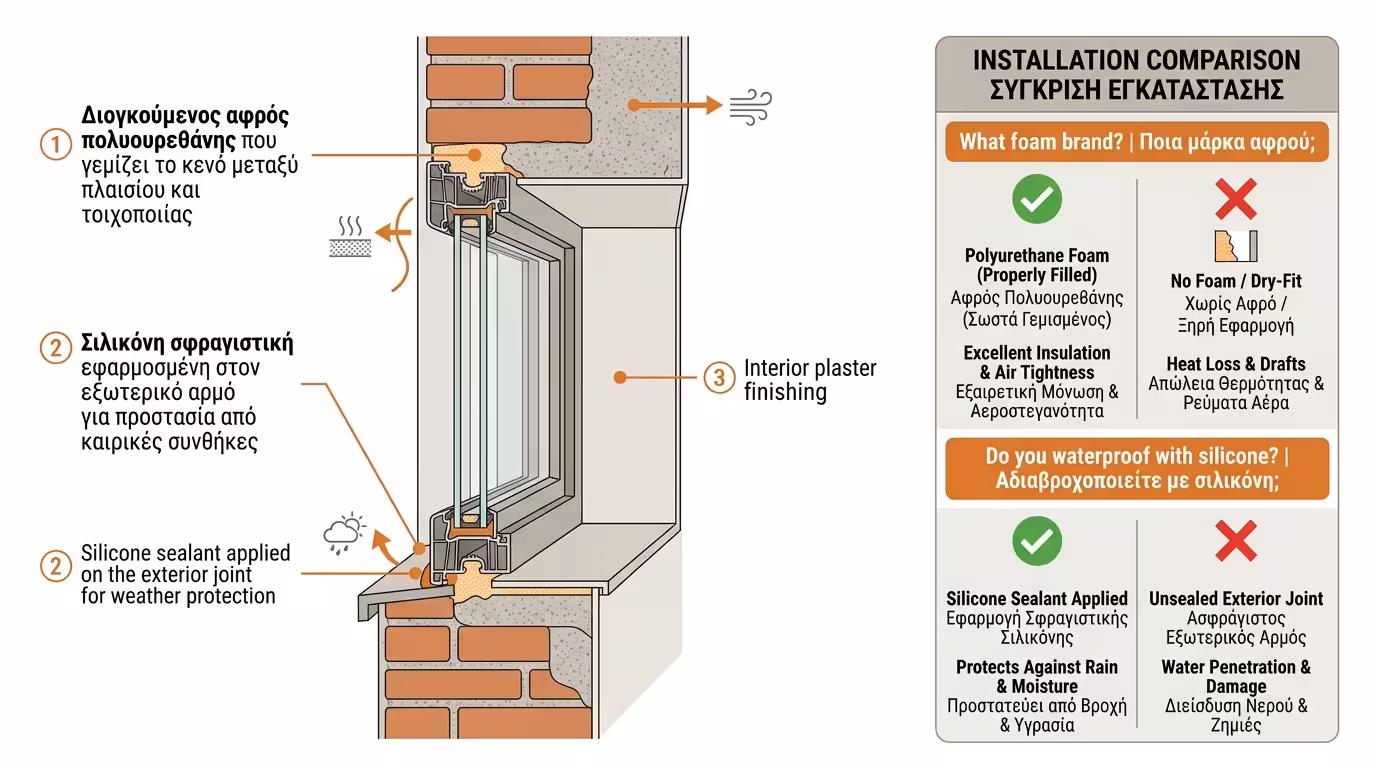 1 Διογκούμενος αφρός πολυουρεθάνης που γεμίζει το κενό μεταξύ πλαισίου και τοιχοποιίας

2 Σιλικόνη σφραγιστική εφαρμοσμένη στον εξωτερικό αρμό για προστασία από καιρικές συνθήκες

2 Silicone sealant applied on the exterior joint for weather protection

3 Interior plaster finishing

INSTALLATION COMPARISON
ΣΥΓΚΡΙΣΗ ΕΓΚΑΤΑΣΤΑΣΗΣ

What foam brand? | Ποια μάρκα αφρού;

Polyurethane Foam (Properly Filled)
Αφρός Πολυουρεθάνης (Σωστά Γεμισμένος)

Excellent Insulation & Air Tightness
Εξαιρετική Μόνωση & Αεροστεγανότητα

No Foam / Dry-Fit
Χωρίς Αφρό / Ξηρή Εφαρμογή

Heat Loss & Drafts
Απώλεια Θερμότητας & Ρεύματα Αέρα

Do you waterproof with silicone? | Αδιαβροχοποιείτε με σιλικόνη;

Silicone Sealant Applied
Εφαρμογή Σφραγιστικής Σιλικόνης

Protects Against Rain & Moisture
Προστατεύει από Βροχή & Υγρασία

Unsealed Exterior Joint
Ασφράγιστος Εξωτερικός Αρμός

Water Penetration & Damage
Διείσδυση Νερού & Ζημιές