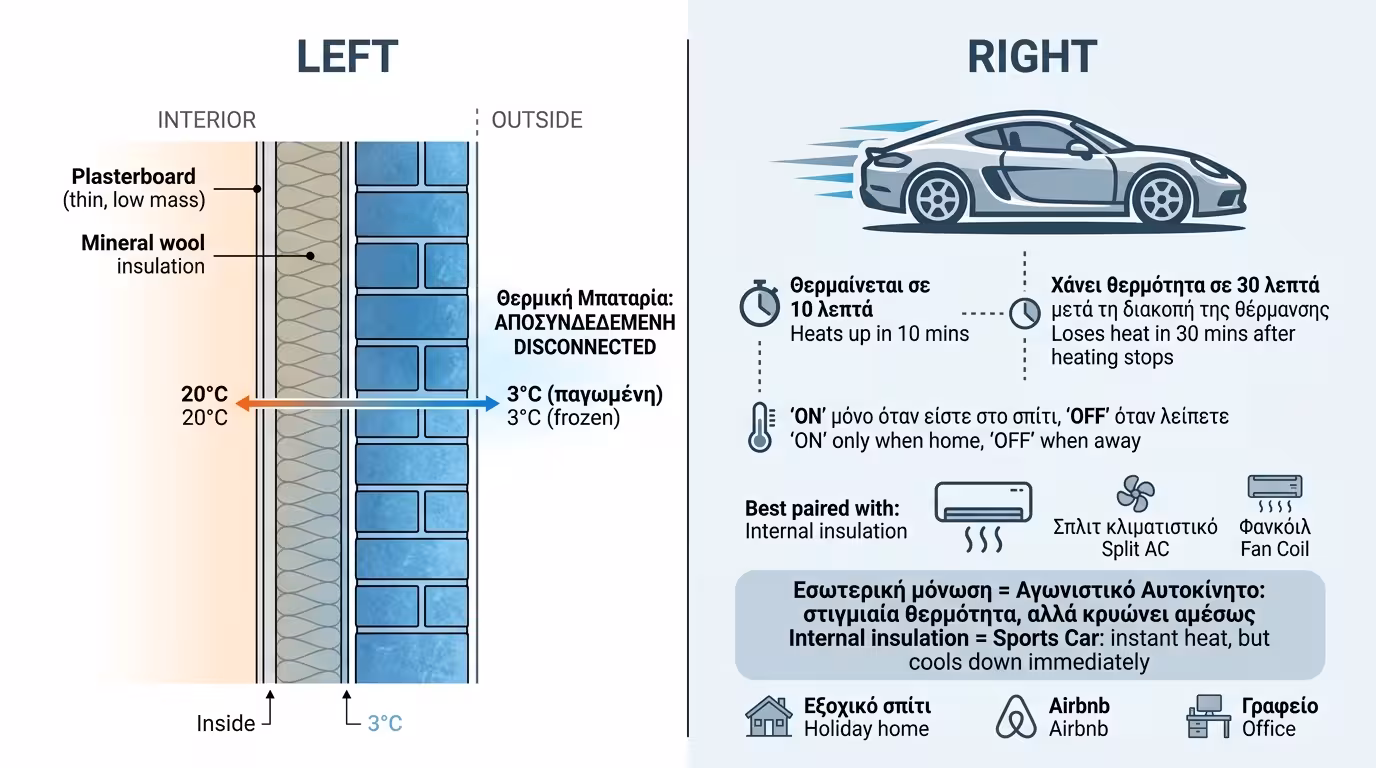 LEFT

INTERIOR

OUTSIDE

Plasterboard
(thin, low mass)

Mineral wool
insulation

Θερμική Μπαταρία:
ΑΠΟΣΥΝΔΕΔΕΜΕΝΗ
DISCONNECTED

20°C
20°C

3°C (παγωμένη)
3°C (frozen)

Inside

3°C

RIGHT

Θερμαίνεται σε 10 λεπτά
Heats up in 10 mins

Χάνει θερμότητα σε 30 λεπτά
μετά τη διακοπή της θέρμανσης
Loses heat in 30 mins after heating stops

'ON' μόνο όταν είστε στο σπίτι, 'OFF' όταν λείπετε
'ON' only when home, 'OFF' when away

Best paired with:
Internal insulation

Σπλιτ κλιματιστικό
Split AC

Φανκόιλ
Fan Coil

Εσωτερική μόνωση = Αγωνιστικό Αυτοκίνητο: στιγμιαία θερμότητα, αλλά κρυώνει αμέσως
Internal insulation = Sports Car: instant heat, but cools down immediately

Εξοχικό σπίτι
Holiday home

Airbnb
Airbnb

Γραφείο
Office