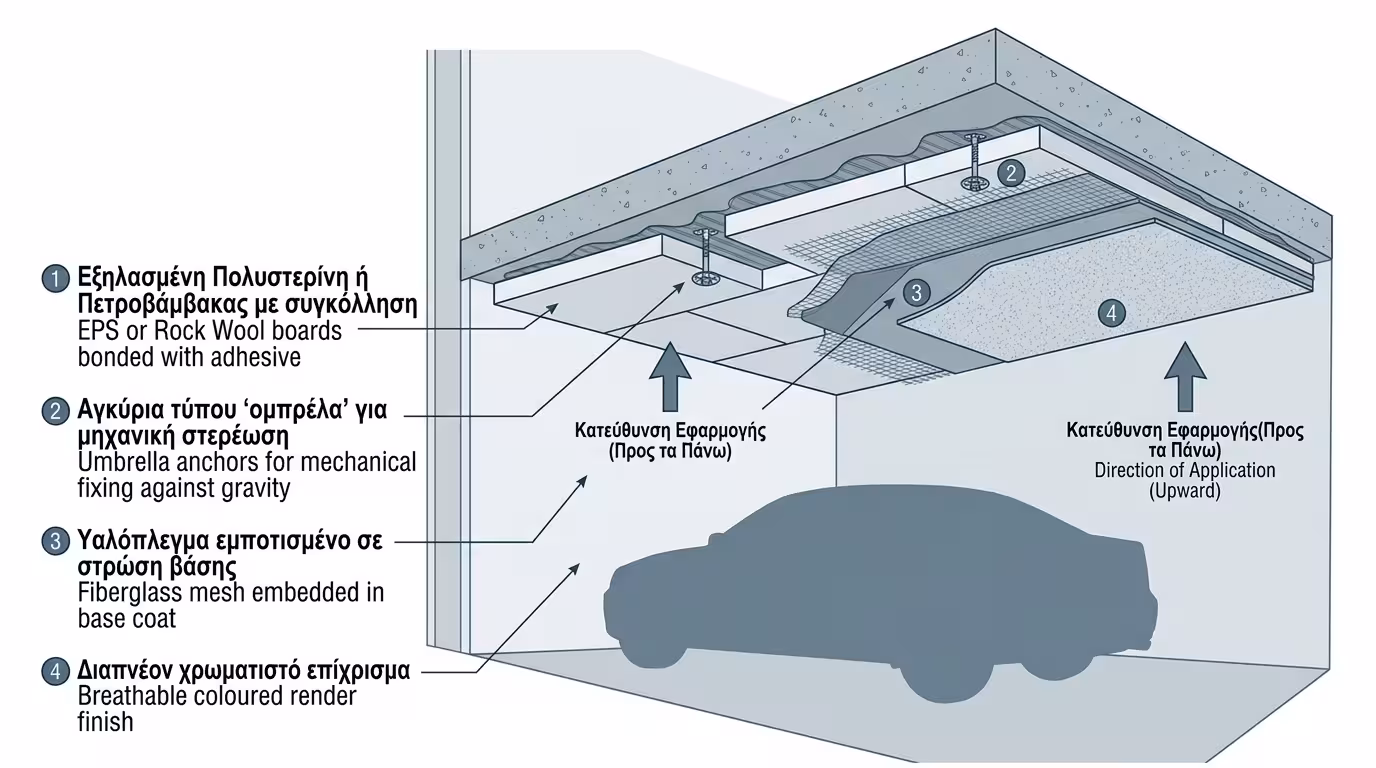 1 Εξηλασμένη Πολυστερίνη ή Πετροβάμβακας με συγκόλληση
EPS or Rock Wool boards bonded with adhesive

2 Αγκύρια τύπου 'ομπρέλα' για μηχανική στερέωση
Umbrella anchors for mechanical fixing against gravity

3 Υαλόπλεγμα εμποτισμένο σε στρώση βάσης
Fiberglass mesh embedded in base coat

4 Διαπνέον χρωματιστό επίχρισμα
Breathable coloured render finish

2

3

4

Κατεύθυνση Εφαρμογής (Προς τα Πάνω)

Κατεύθυνση Εφαρμογής(Προς τα Πάνω)
Direction of Application (Upward)