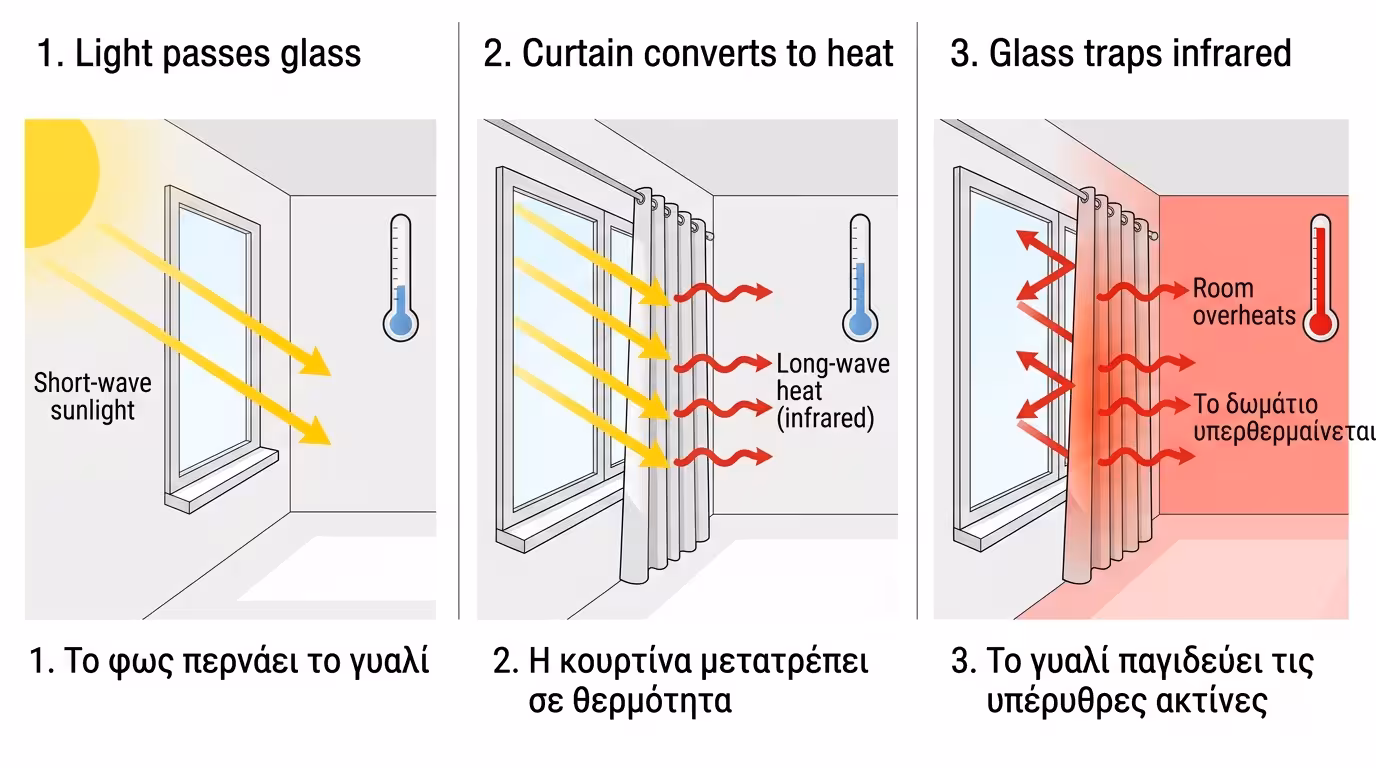 1. Light passes glass

Short-wave sunlight

1. Το φως περνάει το γυαλί

2. Curtain converts to heat

Long-wave heat (infrared)

2. Η κουρτίνα μετατρέπει σε θερμότητα

3. Glass traps infrared

Room overheats

Το δωμάτιο υπερθερμαίνεται

3. Το γυαλί παγιδεύει τις υπέρυθρες ακτίνες