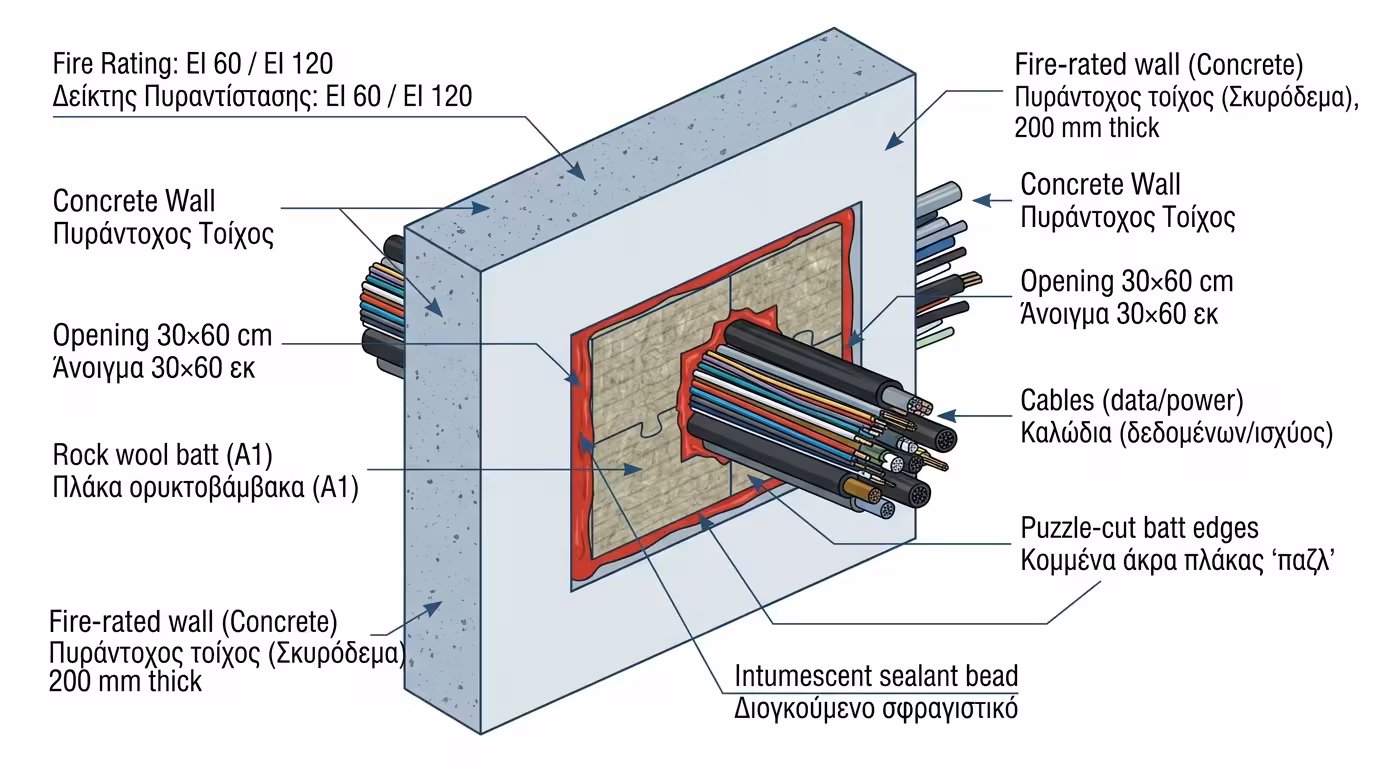 Fire Rating: EI 60 / EI 120
Δείκτης Πυραντίστασης: EI 60 / EI 120

Concrete Wall
Πυράντοχος Τοίχος

Opening 30×60 cm
Άνοιγμα 30×60 εκ

Rock wool batt (A1)
Πλάκα ορυκτοβάμβακα (A1)

Fire-rated wall (Concrete)
Πυράντοχος τοίχος (Σκυρόδεμα)
200 mm thick

Fire-rated wall (Concrete)
Πυράντοχος τοίχος (Σκυρόδεμα),
200 mm thick

Concrete Wall
Πυράντοχος Τοίχος

Opening 30×60 cm
Άνοιγμα 30×60 εκ

Cables (data/power)
Καλώδια (δεδομένων/ισχύος)

Puzzle-cut batt edges
Κομμένα άκρα πλάκας 'παζλ'

Intumescent sealant bead
Διογκούμενο σφραγιστικό