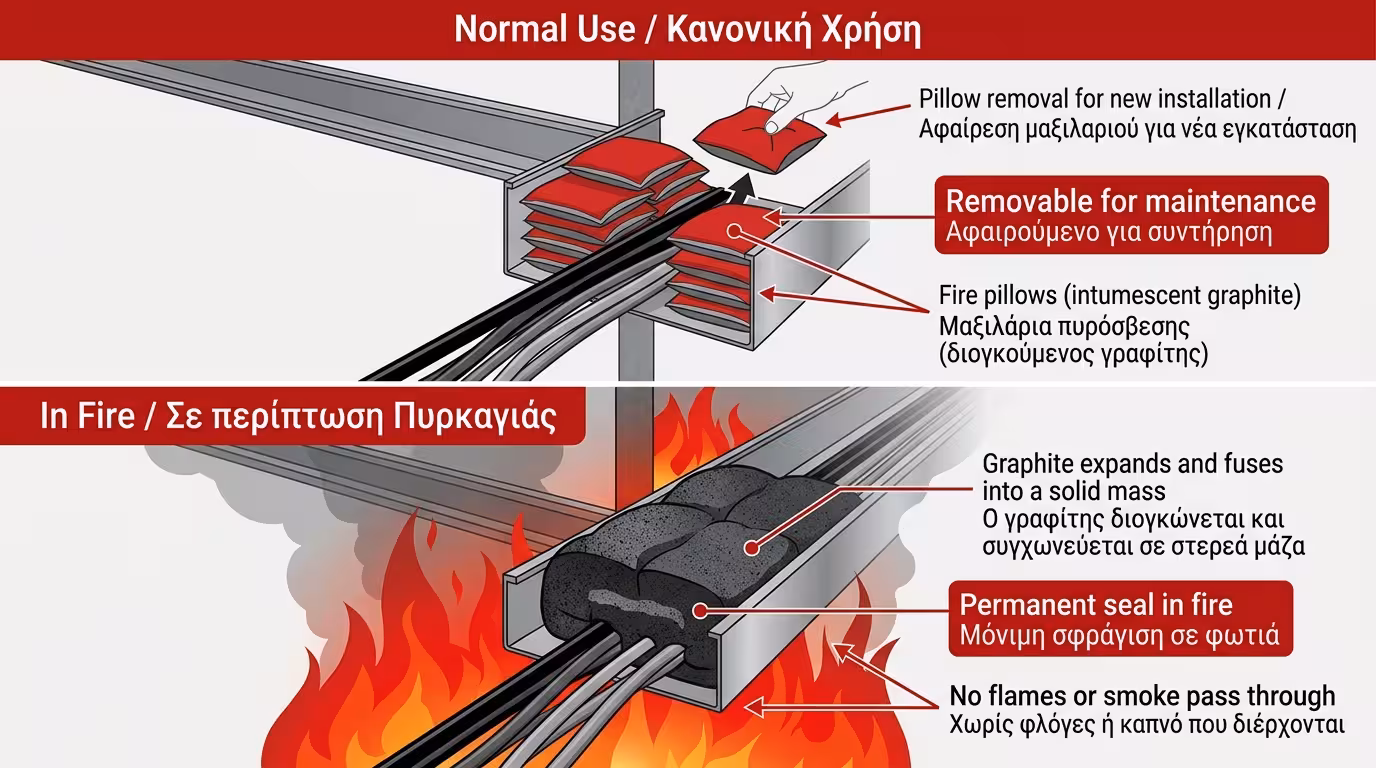 Normal Use / Κανονική Χρήση

Pillow removal for new installation / Αφαίρεση μαξιλαριού για νέα εγκατάσταση

Removable for maintenance
Αφαιρούμενο για συντήρηση

Fire pillows (intumescent graphite)
Μαξιλάρια πυρόσβεσης (διογκούμενος γραφίτης)

In Fire / Σε περίπτωση Πυρκαγιάς

Graphite expands and fuses into a solid mass
Ο γραφίτης διογκώνεται και συγχωνεύεται σε στερεά μάζα

Permanent seal in fire
Μόνιμη σφράγιση σε φωτιά

No flames or smoke pass through
Χωρίς φλόγες ή καπνό που διέρχονται