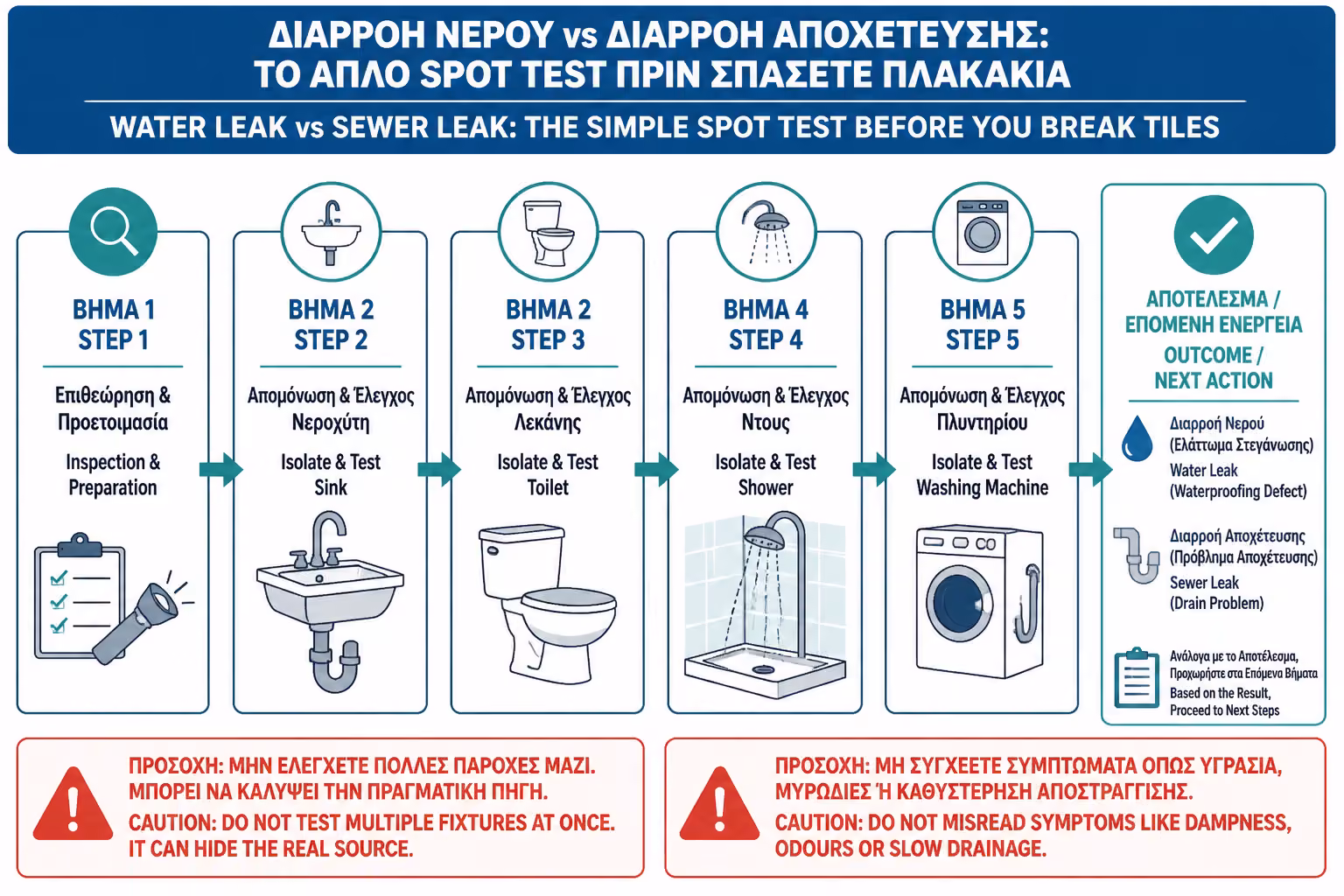 ΔΙΑΡΡΟΗ ΝΕΡΟΥ vs ΔΙΑΡΡΟΗ ΑΠΟΧΕΤΕΥΣΗΣ: ΤΟ ΑΠΛΟ SPOT TEST ΠΡΙΝ ΣΠΑΣΕΤΕ ΠΛΑΚΑΚΙΑ

WATER LEAK vs SEWER LEAK: THE SIMPLE SPOT TEST BEFORE YOU BREAK TILES

ΒΗΜΑ 1
STEP 1
Επιθεώρηση & Προετοιμασία
Inspection & Preparation

ΒΗΜΑ 2
STEP 2
Απομόνωση & Έλεγχος Νεροχύτη
Isolate & Test Sink

ΒΗΜΑ 2
STEP 3
Απομόνωση & Έλεγχος Λεκάνης
Isolate & Test Toilet

ΒΗΜΑ 4
STEP 4
Απομόνωση & Έλεγχος Ντους
Isolate & Test Shower

ΒΗΜΑ 5
STEP 5
Απομόνωση & Έλεγχος Πλυντηρίου
Isolate & Test Washing Machine

ΑΠΟΤΕΛΕΣΜΑ / ΕΠΟΜΕΝΗ ΕΝΕΡΓΕΙΑ
OUTCOME / NEXT ACTION
Διαρροή Νερού (Ελάττωμα Στεγάνωσης)
Water Leak (Waterproofing Defect)
Διαρροή Αποχέτευσης (Πρόβλημα Αποχέτευσης)
Sewer Leak (Drain Problem)
Ανάλογα με το Αποτέλεσμα, Προχωρήστε στα Επόμενα Βήματα
Based on the Result, Proceed to Next Steps

ΠΡΟΣΟΧΗ: ΜΗΝ ΕΛΕΓΧΕΤΕ ΠΟΛΛΕΣ ΠΑΡΟΧΕΣ ΜΑΖΙ. ΜΠΟΡΕΙ ΝΑ ΚΑΛΥΨΕΙ ΤΗΝ ΠΡΑΓΜΑΤΙΚΗ ΠΗΓΗ.
CAUTION: DO NOT TEST MULTIPLE FIXTURES AT ONCE. IT CAN HIDE THE REAL SOURCE.

ΠΡΟΣΟΧΗ: ΜΗ ΣΥΓΧΕΕΤΕ ΣΥΜΠΤΩΜΑΤΑ ΟΠΩΣ ΥΓΡΑΣΙΑ, ΜΥΡΩΔΙΕΣ Ή ΚΑΘΥΣΤΕΡΗΣΗ ΑΠΟΣΤΡΑΓΓΙΣΗΣ.
CAUTION: DO NOT MISREAD SYMPTOMS LIKE DAMPNESS, ODOURS OR SLOW DRAINAGE.