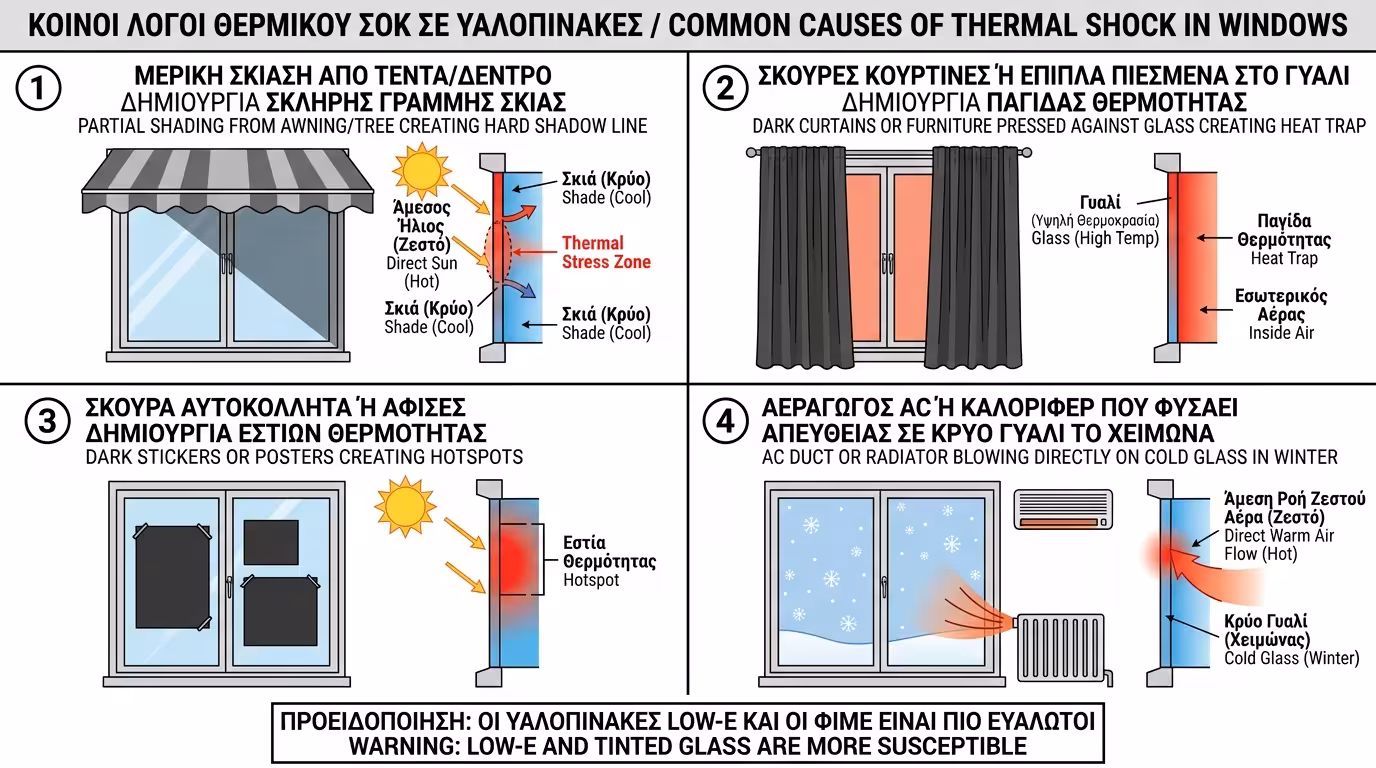 ΚΟΙΝΟΙ ΛΟΓΟΙ ΘΕΡΜΙΚΟΥ ΣΟΚ ΣΕ ΥΑΛΟΠΙΝΑΚΕΣ / COMMON CAUSES OF THERMAL SHOCK IN WINDOWS

1
ΜΕΡΙΚΗ ΣΚΙΑΣΗ ΑΠΟ ΤΕΝΤΑ/ΔΕΝΤΡΟ
ΔΗΜΙΟΥΡΓΙΑ ΣΚΛΗΡΗΣ ΓΡΑΜΜΗΣ ΣΚΙΑΣ
PARTIAL SHADING FROM AWNING/TREE CREATING HARD SHADOW LINE

Άμεσος Ήλιος (Ζεστό)
Direct Sun (Hot)
Σκιά (Κρύο)
Shade (Cool)
Thermal Stress Zone
Σκιά (Κρύο)
Shade (Cool)
Σκιά (Κρύο)
Shade (Cool)

2
ΣΚΟΥΡΕΣ ΚΟΥΡΤΙΝΕΣ Ή ΕΠΙΠΛΑ ΠΙΕΣΜΕΝΑ ΣΤΟ ΓΥΑΛΙ
ΔΗΜΙΟΥΡΓΙΑ ΠΑΓΙΔΑΣ ΘΕΡΜΟΤΗΤΑΣ
DARK CURTAINS OR FURNITURE PRESSED AGAINST GLASS CREATING HEAT TRAP

Γυαλί
(Υψηλή Θερμοκρασία)
Glass (High Temp)
Παγίδα Θερμότητας
Heat Trap
Εσωτερικός Αέρας
Inside Air

3
ΣΚΟΥΡΑ ΑΥΤΟΚΟΛΛΗΤΑ Ή ΑΦΙΣΕΣ
ΔΗΜΙΟΥΡΓΙΑ ΕΣΤΙΩΝ ΘΕΡΜΟΤΗΤΑΣ
DARK STICKERS OR POSTERS CREATING HOTSPOTS

Εστία Θερμότητας
Hotspot

4
ΑΕΡΑΓΩΓΟΣ AC Ή ΚΑΛΟΡΙΦΕΡ ΠΟΥ ΦΥΣΑΕΙ
ΑΠΕΥΘΕΙΑΣ ΣΕ ΚΡΥΟ ΓΥΑΛΙ ΤΟ ΧΕΙΜΩΝΑ
AC DUCT OR RADIATOR BLOWING DIRECTLY ON COLD GLASS IN WINTER

Άμεση Ροή Ζεστού Αέρα (Ζεστό)
Direct Warm Air Flow (Hot)
Κρύο Γυαλί (Χειμώνας)
Cold Glass (Winter)

ΠΡΟΕΙΔΟΠΟΙΗΣΗ: ΟΙ ΥΑΛΟΠΙΝΑΚΕΣ LOW-E ΚΑΙ ΟΙ ΦΙΜΕ ΕΙΝΑΙ ΠΙΟ ΕΥΑΛΩΤΟΙ
WARNING: LOW-E AND TINTED GLASS ARE MORE SUSCEPTIBLE