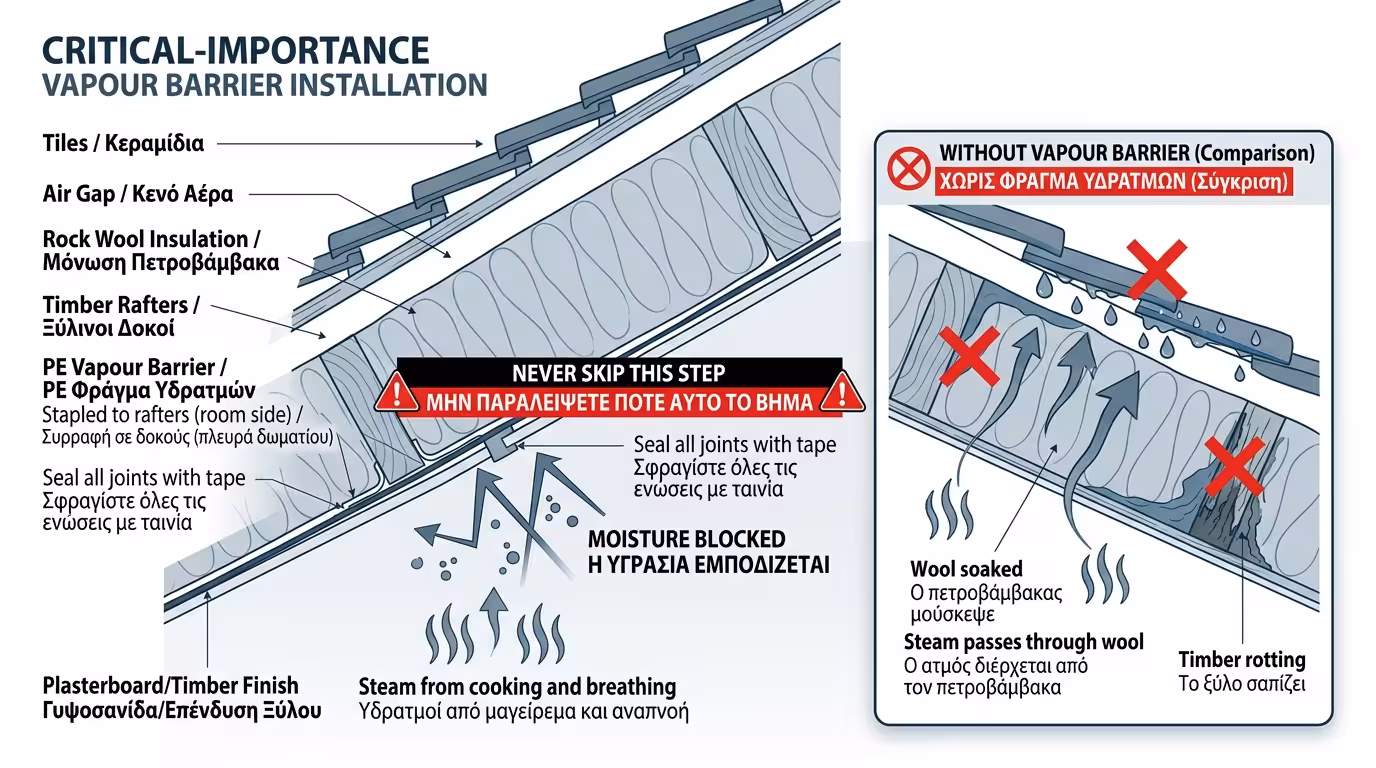 CRITICAL-IMPORTANCE
VAPOUR BARRIER INSTALLATION

Tiles / Κεραμίδια

Air Gap / Κενό Αέρα

Rock Wool Insulation / Μόνωση Πετροβάμβακα

Timber Rafters / Ξύλινοι Δοκοί

PE Vapour Barrier / PE Φράγμα Υδρατμών
Stapled to rafters (room side) / Συρραφή σε δοκούς (πλευρά δωματίου)

Seal all joints with tape
Σφραγίστε όλες τις ενώσεις με ταινία

Plasterboard/Timber Finish
Γυψοσανίδα/Επένδυση Ξύλου

NEVER SKIP THIS STEP
ΜΗΝ ΠΑΡΑΛΕΙΨΕΤΕ ΠΟΤΕ ΑΥΤΟ ΤΟ ΒΗΜΑ

Seal all joints with tape
Σφραγίστε όλες τις ενώσεις με ταινία

MOISTURE BLOCKED
Η ΥΓΡΑΣΙΑ ΕΜΠΟΔΙΖΕΤΑΙ

Steam from cooking and breathing
Υδρατμοί από μαγείρεμα και αναπνοή

WITHOUT VAPOUR BARRIER (Comparison)
ΧΩΡΙΣ ΦΡΑΓΜΑ ΥΔΡΑΤΜΩΝ (Σύγκριση)

Wool soaked
Ο πετροβάμβακας μούσκεψε

Steam passes through wool
Ο ατμός διέρχεται από τον πετροβάμβακα

Timber rotting
Το ξύλο σαπίζει