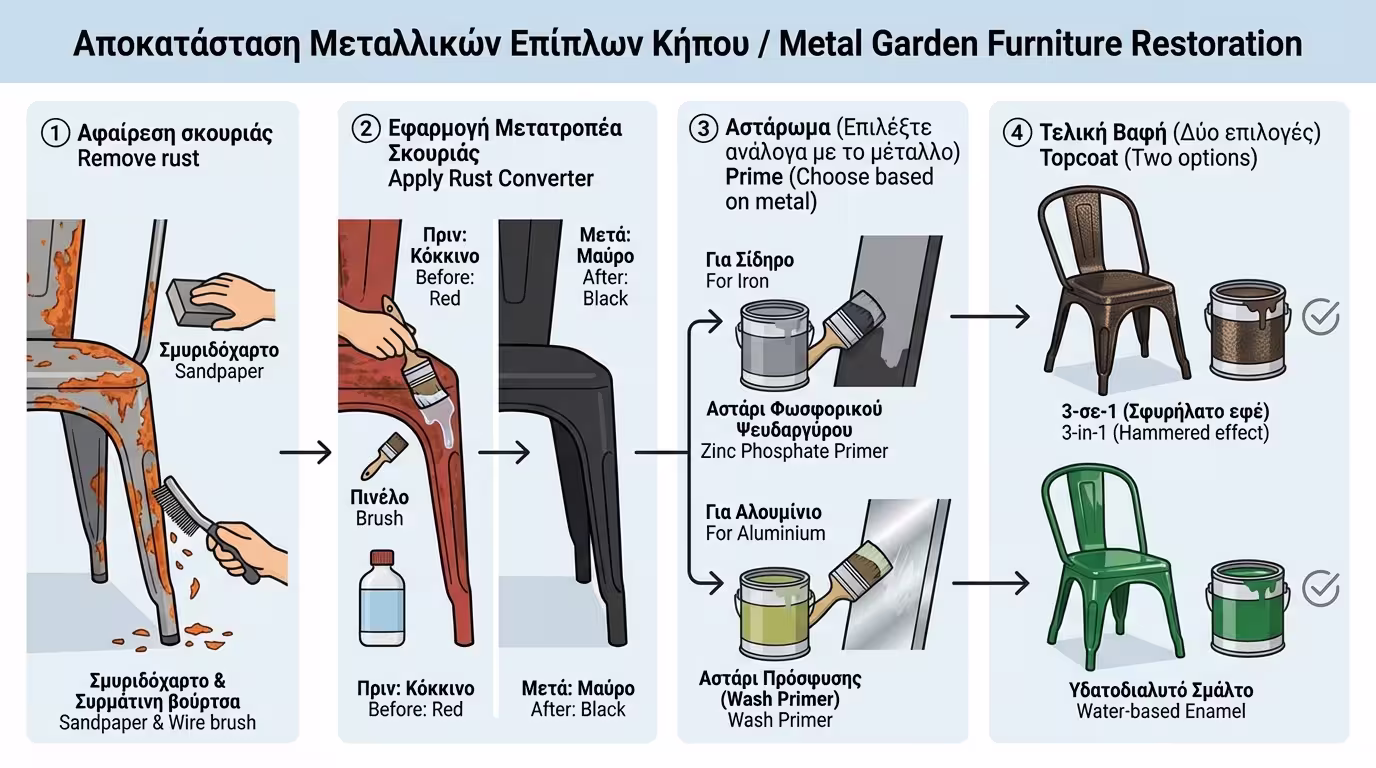 Αποκατάσταση Μεταλλικών Επίπλων Κήπου / Metal Garden Furniture Restoration

① Αφαίρεση σκουριάς
Remove rust

Σμυριδόχαρτο
Sandpaper

Σμυριδόχαρτο & Συρμάτινη βούρτσα
Sandpaper & Wire brush

② Εφαρμογή Μετατροπέα Σκουριάς
Apply Rust Converter

Πριν: Κόκκινο
Before: Red

Μετά: Μαύρο
After: Black

Πινέλο
Brush

Πριν: Κόκκινο
Before: Red

Μετά: Μαύρο
After: Black

③ Αστάρωμα (Επιλέξτε ανάλογα με το μέταλλο)
Prime (Choose based on metal)

Για Σίδηρο
For Iron

Αστάρι Φωσφορικού Ψευδαργύρου
Zinc Phosphate Primer

Για Αλουμίνιο
For Aluminium

Αστάρι Πρόσφυσης (Wash Primer)
Wash Primer

④ Τελική Βαφή (Δύο επιλογές)
Topcoat (Two options)

3-σε-1 (Σφυρήλατο εφέ)
3-in-1 (Hammered effect)

Υδατοδιαλυτό Σμάλτο
Water-based Enamel