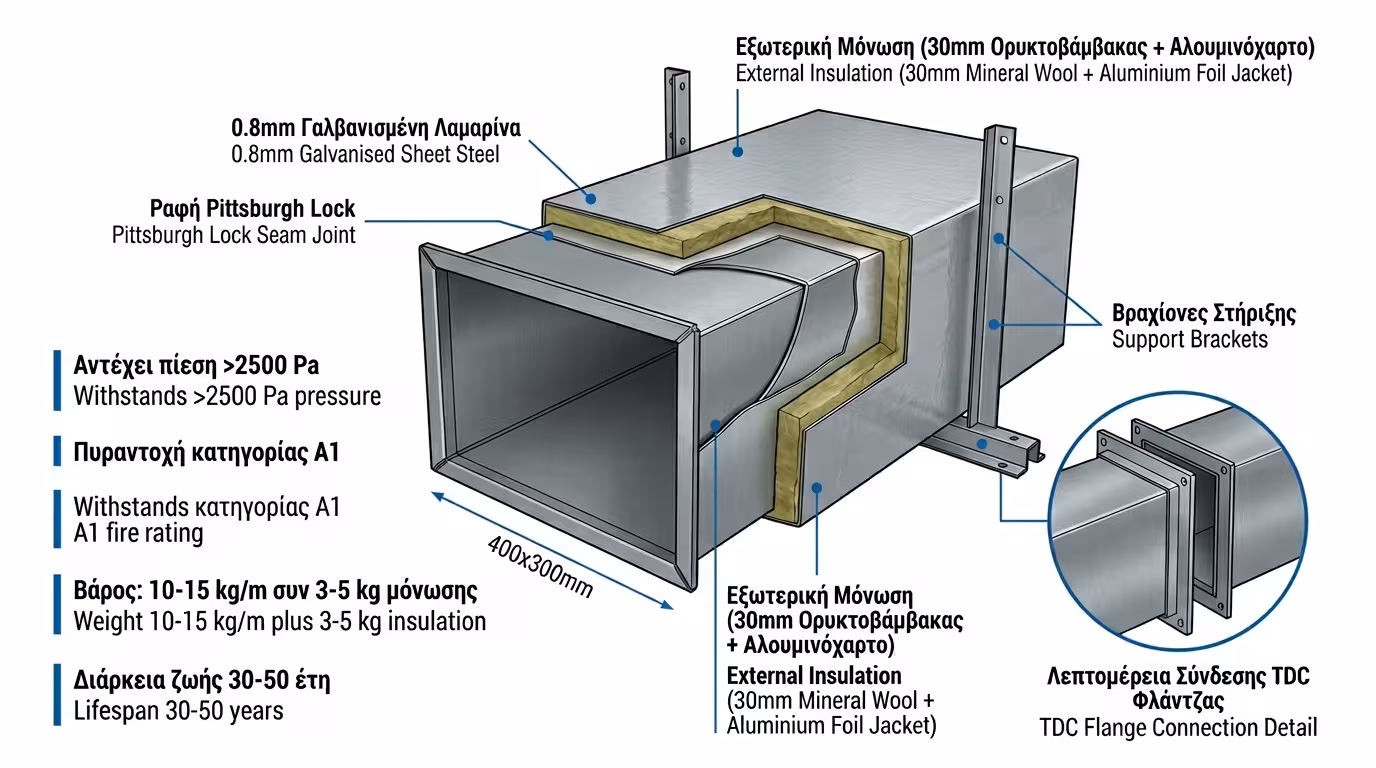 Εξωτερική Μόνωση (30mm Ορυκτοβάμβακας + Αλουμινόχαρτο)
External Insulation (30mm Mineral Wool + Aluminium Foil Jacket)

0.8mm Γαλβανισμένη Λαμαρίνα
0.8mm Galvanised Sheet Steel

Ραφή Pittsburgh Lock
Pittsburgh Lock Seam Joint

Βραχίονες Στήριξης
Support Brackets

Αντέχει πίεση >2500 Pa
Withstands >2500 Pa pressure

Πυραντοχή κατηγορίας A1

Withstands κατηγορίας A1
A1 fire rating

Βάρος: 10-15 kg/m συν 3-5 kg μόνωσης
Weight 10-15 kg/m plus 3-5 kg insulation

Διάρκεια ζωής 30-50 έτη
Lifespan 30-50 years

400x300mm

Εξωτερική Μόνωση (30mm Ορυκτοβάμβακας + Αλουμινόχαρτο)
External Insulation (30mm Mineral Wool + Aluminium Foil Jacket)

Λεπτομέρεια Σύνδεσης TDC Φλάντζας
TDC Flange Connection Detail