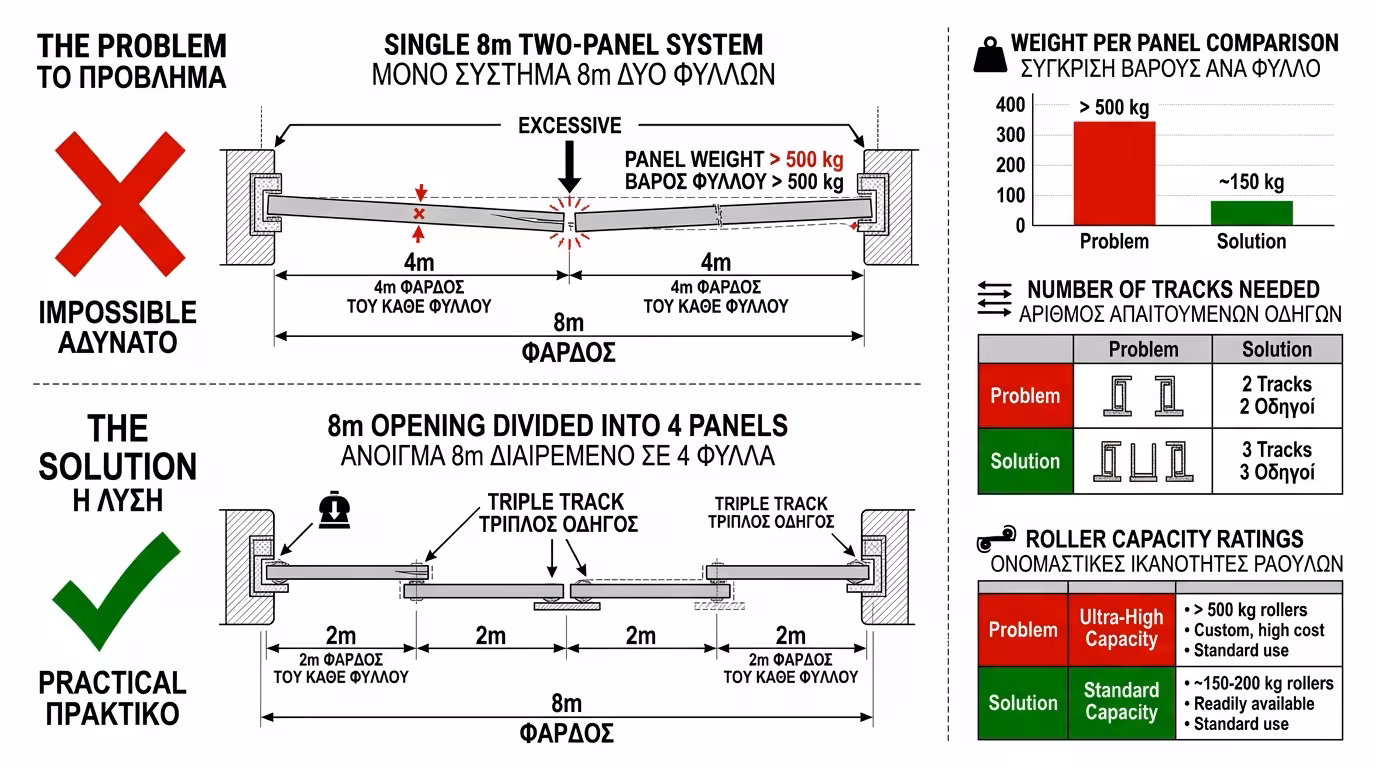 THE PROBLEM
ΤΟ ΠΡΟΒΛΗΜΑ

IMPOSSIBLE
ΑΔΥΝΑΤΟ

SINGLE 8m TWO-PANEL SYSTEM
ΜΟΝΟ ΣΥΣΤΗΜΑ 8m ΔΥΟ ΦΥΛΛΩΝ

EXCESSIVE

PANEL WEIGHT > 500 kg
ΒΑΡΟΣ ΦΥΛΛΟΥ > 500 kg

4m
4m ΦΑΡΔΟΣ ΤΟΥ ΚΑΘΕ ΦΥΛΛΟΥ

4m
4m ΦΑΡΔΟΣ ΤΟΥ ΚΑΘΕ ΦΥΛΛΟΥ

8m
ΦΑΡΔΟΣ

THE SOLUTION
Η ΛΥΣΗ

PRACTICAL
ΠΡΑΚΤΙΚΟ

8m OPENING DIVIDED INTO 4 PANELS
ΑΝΟΙΓΜΑ 8m ΔΙΑΙΡΕΜΕΝΟ ΣΕ 4 ΦΥΛΛΑ

TRIPLE TRACK
ΤΡΙΠΛΟΣ ΟΔΗΓΟΣ

TRIPLE TRACK
ΤΡΙΠΛΟΣ ΟΔΗΓΟΣ

2m
2m ΦΑΡΔΟΣ ΤΟΥ ΚΑΘΕ ΦΥΛΛΟΥ

2m

2m

2m
2m ΦΑΡΔΟΣ ΤΟΥ ΚΑΘΕ ΦΥΛΛΟΥ

8m
ΦΑΡΔΟΣ

WEIGHT PER PANEL COMPARISON
ΣΥΓΚΡΙΣΗ ΒΑΡΟΥΣ ΑΝΑ ΦΥΛΛΟ

400
300
200
100
0

> 500 kg
~150 kg
Problem
Solution

NUMBER OF TRACKS NEEDED
ΑΡΙΘΜΟΣ ΑΠΑΙΤΟΥΜΕΝΩΝ ΟΔΗΓΩΝ

| | Problem | Solution |
|---|---|---|
| Problem | | 2 Tracks 2 Οδηγοί |
| Solution | | 3 Tracks 3 Οδηγοί |

ROLLER CAPACITY RATINGS
ΟΝΟΜΑΣΤΙΚΕΣ ΙΚΑΝΟΤΗΤΕΣ ΡΑΟΥΛΩΝ

| | | |
|---|---|---|
| Problem | Ultra-High Capacity | • > 500 kg rollers • Custom, high cost • Standard use |
| Solution | Standard Capacity | • ~150-200 kg rollers • Readily available • Standard use |