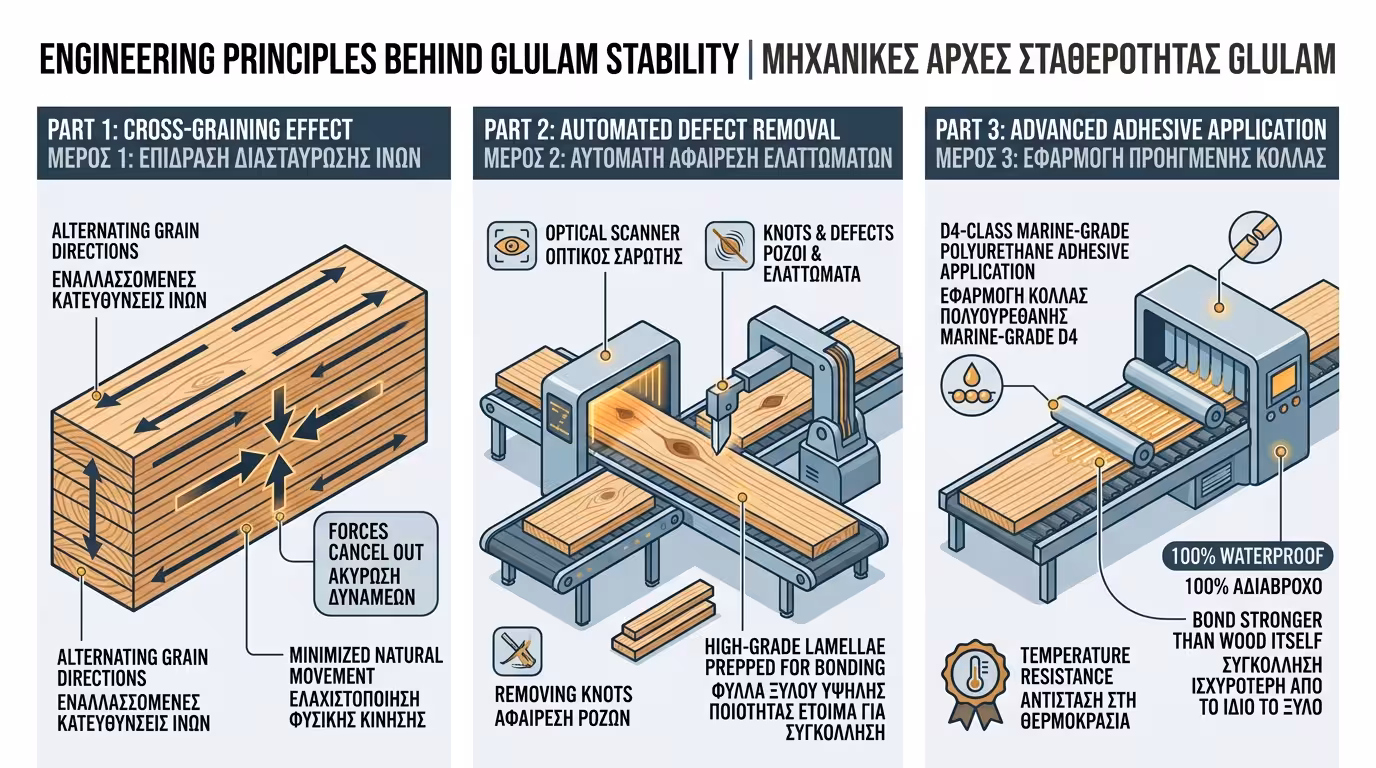 ENGINEERING PRINCIPLES BEHIND GLULAM STABILITY | ΜΗΧΑΝΙΚΕΣ ΑΡΧΕΣ ΣΤΑΘΕΡΟΤΗΤΑΣ GLULAM

PART 1: CROSS-GRAINING EFFECT
ΜΕΡΟΣ 1: ΕΠΙΔΡΑΣΗ ΔΙΑΣΤΑΥΡΩΣΗΣ ΙΝΩΝ

ALTERNATING GRAIN DIRECTIONS
ΕΝΑΛΛΑΣΣΟΜΕΝΕΣ ΚΑΤΕΥΘΥΝΣΕΙΣ ΙΝΩΝ

FORCES CANCEL OUT
ΑΚΥΡΩΣΗ ΔΥΝΑΜΕΩΝ

ALTERNATING GRAIN DIRECTIONS
ΕΝΑΛΛΑΣΣΟΜΕΝΕΣ ΚΑΤΕΥΘΥΝΣΕΙΣ ΙΝΩΝ

MINIMIZED NATURAL MOVEMENT
ΕΛΑΧΙΣΤΟΠΟΙΗΣΗ ΦΥΣΙΚΗΣ ΚΙΝΗΣΗΣ

PART 2: AUTOMATED DEFECT REMOVAL
ΜΕΡΟΣ 2: ΑΥΤΟΜΑΤΗ ΑΦΑΙΡΕΣΗ ΕΛΑΤΤΩΜΑΤΩΝ

OPTICAL SCANNER
ΟΠΤΙΚΟΣ ΣΑΡΩΤΗΣ

KNOTS & DEFECTS
ΡΟΖΟΙ & ΕΛΑΤΤΩΜΑΤΑ

REMOVING KNOTS
ΑΦΑΙΡΕΣΗ ΡΟΖΩΝ

HIGH-GRADE LAMELLAE PREPPED FOR BONDING
ΦΥΛΛΑ ΞΥΛΟΥ ΥΨΗΛΗΣ ΠΟΙΟΤΗΤΑΣ ΕΤΟΙΜΑ ΓΙΑ ΣΥΓΚΟΛΛΗΣΗ

PART 3: ADVANCED ADHESIVE APPLICATION
ΜΕΡΟΣ 3: ΕΦΑΡΜΟΓΗ ΠΡΟΗΓΜΕΝΗΣ ΚΟΛΛΑΣ

D4-CLASS MARINE-GRADE POLYURETHANE ADHESIVE APPLICATION
ΕΦΑΡΜΟΓΗ ΚΟΛΛΑΣ ΠΟΛΥΟΥΡΕΘΑΝΗΣ MARINE-GRADE D4

100% WATERPROOF
100% ΑΔΙΑΒΡΟΧΟ

BOND STRONGER THAN WOOD ITSELF
ΣΥΓΚΟΛΛΗΣΗ ΙΣΧΥΡΟΤΕΡΗ ΑΠΟ ΤΟ ΙΔΙΟ ΤΟ ΞΥΛΟ

TEMPERATURE RESISTANCE
ΑΝΤΙΣΤΑΣΗ ΣΤΗ ΘΕΡΜΟΚΡΑΣΙΑ