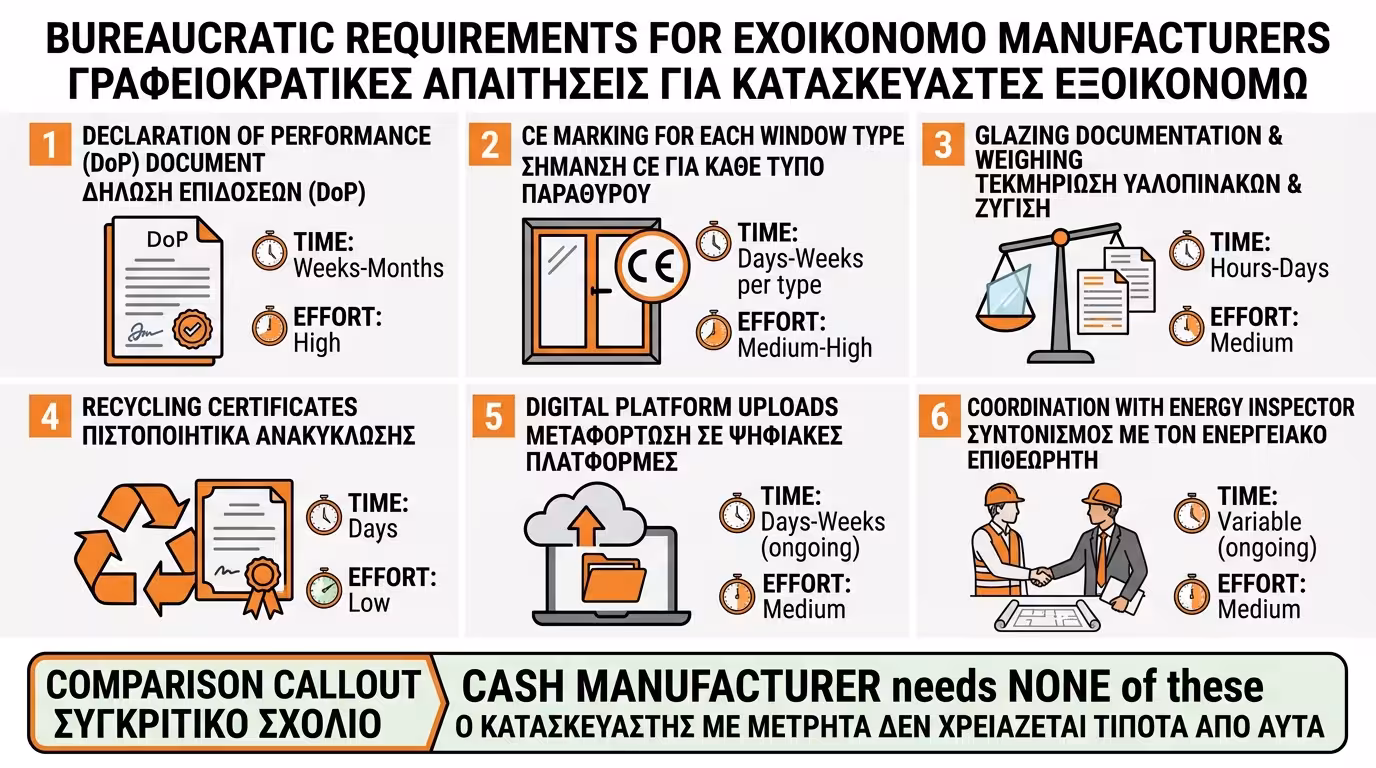 BUREAUCRATIC REQUIREMENTS FOR EXOIKONOMO MANUFACTURERS
ΓΡΑΦΕΙΟΚΡΑΤΙΚΕΣ ΑΠΑΙΤΗΣΕΙΣ ΓΙΑ ΚΑΤΑΣΚΕΥΑΣΤΕΣ ΕΞΟΙΚΟΝΟΜΩ

1 DECLARATION OF PERFORMANCE (DoP) DOCUMENT
ΔΗΛΩΣΗ ΕΠΙΔΟΣΕΩΝ (DoP)

DoP

TIME: Weeks-Months

EFFORT: High

2 CE MARKING FOR EACH WINDOW TYPE
ΣΗΜΑΝΣΗ CE ΓΙΑ ΚΑΘΕ ΤΥΠΟ ΠΑΡΑΘΥΡΟΥ

CE

TIME: Days-Weeks per type

EFFORT: Medium-High

3 GLAZING DOCUMENTATION & WEIGHING
ΤΕΚΜΗΡΙΩΣΗ ΥΑΛΟΠΙΝΑΚΩΝ & ΖΥΓΙΣΗ

TIME: Hours-Days

EFFORT: Medium

4 RECYCLING CERTIFICATES
ΠΙΣΤΟΠΟΙΗΤΙΚΑ ΑΝΑΚΥΚΛΩΣΗΣ

TIME: Days

EFFORT: Low

5 DIGITAL PLATFORM UPLOADS
ΜΕΤΑΦΟΡΤΩΣΗ ΣΕ ΨΗΦΙΑΚΕΣ ΠΛΑΤΦΟΡΜΕΣ

TIME: Days-Weeks (ongoing)

EFFORT: Medium

6 COORDINATION WITH ENERGY INSPECTOR
ΣΥΝΤΟΝΙΣΜΟΣ ΜΕ ΤΟΝ ΕΝΕΡΓΕΙΑΚΟ ΕΠΙΘΕΩΡΗΤΗ

TIME: Variable (ongoing)

EFFORT: Medium

COMPARISON CALLOUT
ΣΥΓΚΡΙΤΙΚΟ ΣΧΟΛΙΟ

CASH MANUFACTURER needs NONE of these
Ο ΚΑΤΑΣΚΕΥΑΣΤΗΣ ΜΕ ΜΕΤΡΗΤΑ ΔΕΝ ΧΡΕΙΑΖΕΤΑΙ ΤΙΠΟΤΑ ΑΠΟ ΑΥΤΑ