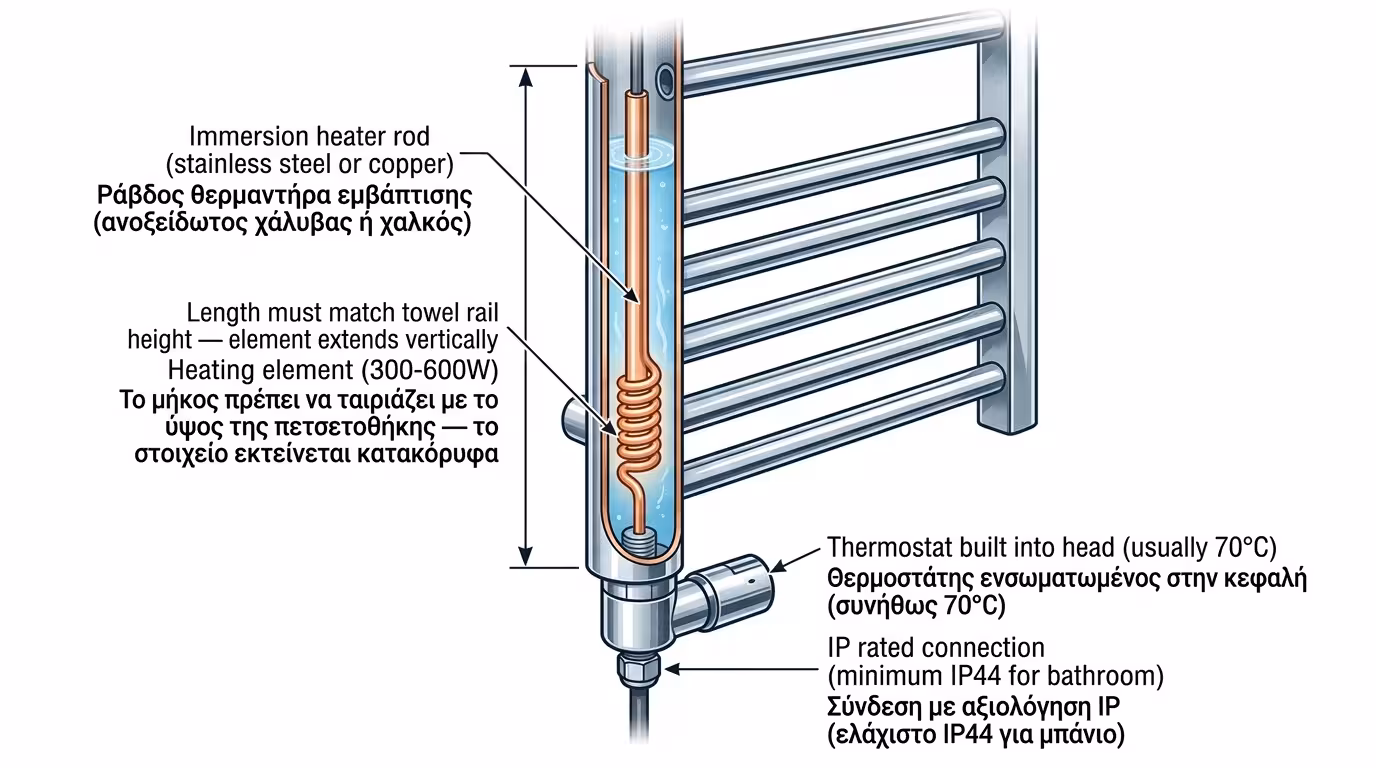 Immersion heater rod
(stainless steel or copper)
Ράβδος θερμαντήρα εμβάπτισης
(ανοξείδωτος χάλυβας ή χαλκός)

Length must match towel rail height — element extends vertically
Heating element (300-600W)
Το μήκος πρέπει να ταιριάζει με το ύψος της πετσετοθήκης — το στοιχείο εκτείνεται κατακόρυφα

Thermostat built into head (usually 70°C)
Θερμοστάτης ενσωματωμένος στην κεφαλή
(συνήθως 70°C)

IP rated connection
(minimum IP44 for bathroom)
Σύνδεση με αξιολόγηση IP
(ελάχιστο IP44 για μπάνιο)