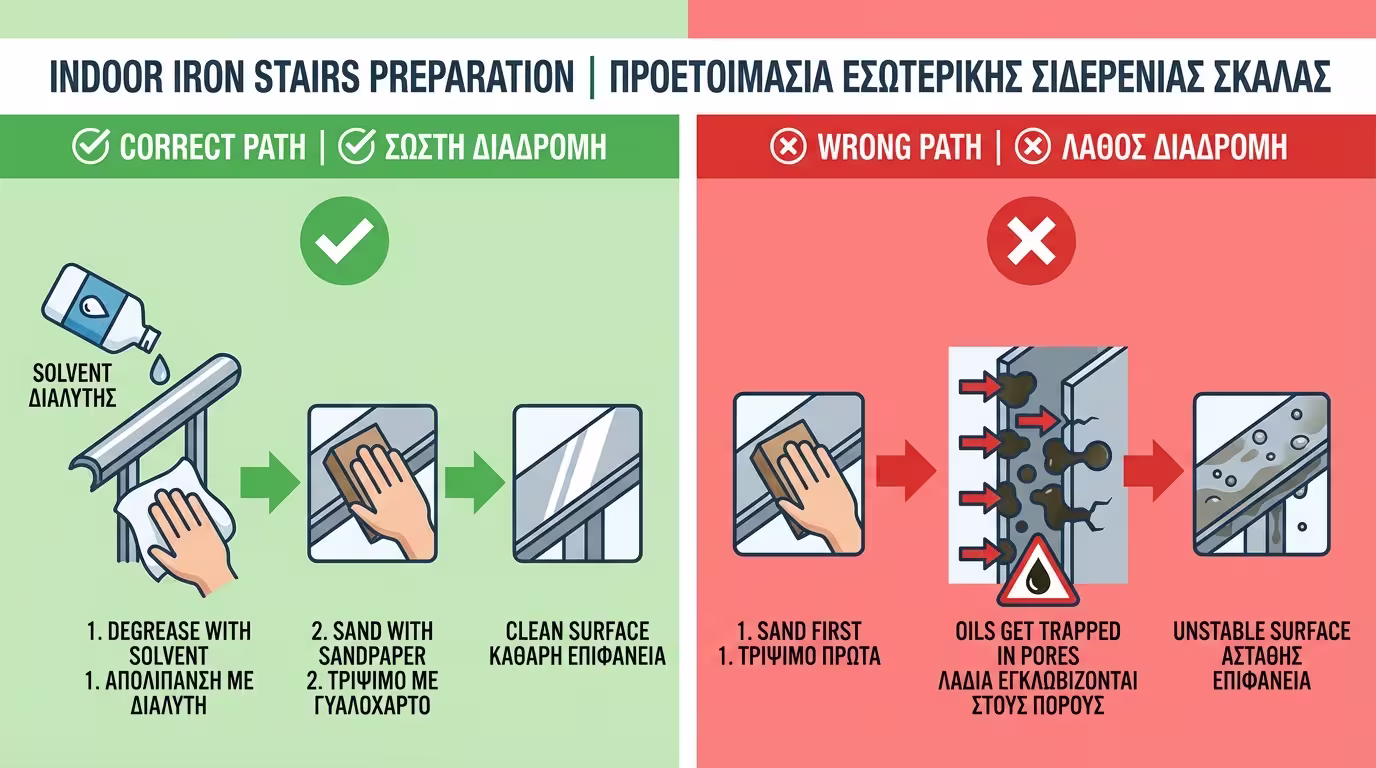 INDOOR IRON STAIRS PREPARATION | ΠΡΟΕΤΟΙΜΑΣΙΑ ΕΣΩΤΕΡΙΚΗΣ ΣΙΔΕΡΕΝΙΑΣ ΣΚΑΛΑΣ

CORRECT PATH | ΣΩΣΤΗ ΔΙΑΔΡΟΜΗ

SOLVENT
ΔΙΑΛΥΤΗΣ

1. DEGREASE WITH SOLVENT
1. ΑΠΟΛΙΠΑΝΣΗ ΜΕ ΔΙΑΛΥΤΗ

2. SAND WITH SANDPAPER
2. ΤΡΙΨΙΜΟ ΜΕ ΓΥΑΛΟΧΑΡΤΟ

CLEAN SURFACE
ΚΑΘΑΡΗ ΕΠΙΦΑΝΕΙΑ

WRONG PATH | ΛΑΘΟΣ ΔΙΑΔΡΟΜΗ

1. SAND FIRST
1. ΤΡΙΨΙΜΟ ΠΡΩΤΑ

OILS GET TRAPPED IN PORES
ΛΑΔΙΑ ΕΓΚΛΩΒΙΖΟΝΤΑΙ ΣΤΟΥΣ ΠΟΡΟΥΣ

UNSTABLE SURFACE
ΑΣΤΑΘΗΣ ΕΠΙΦΑΝΕΙΑ