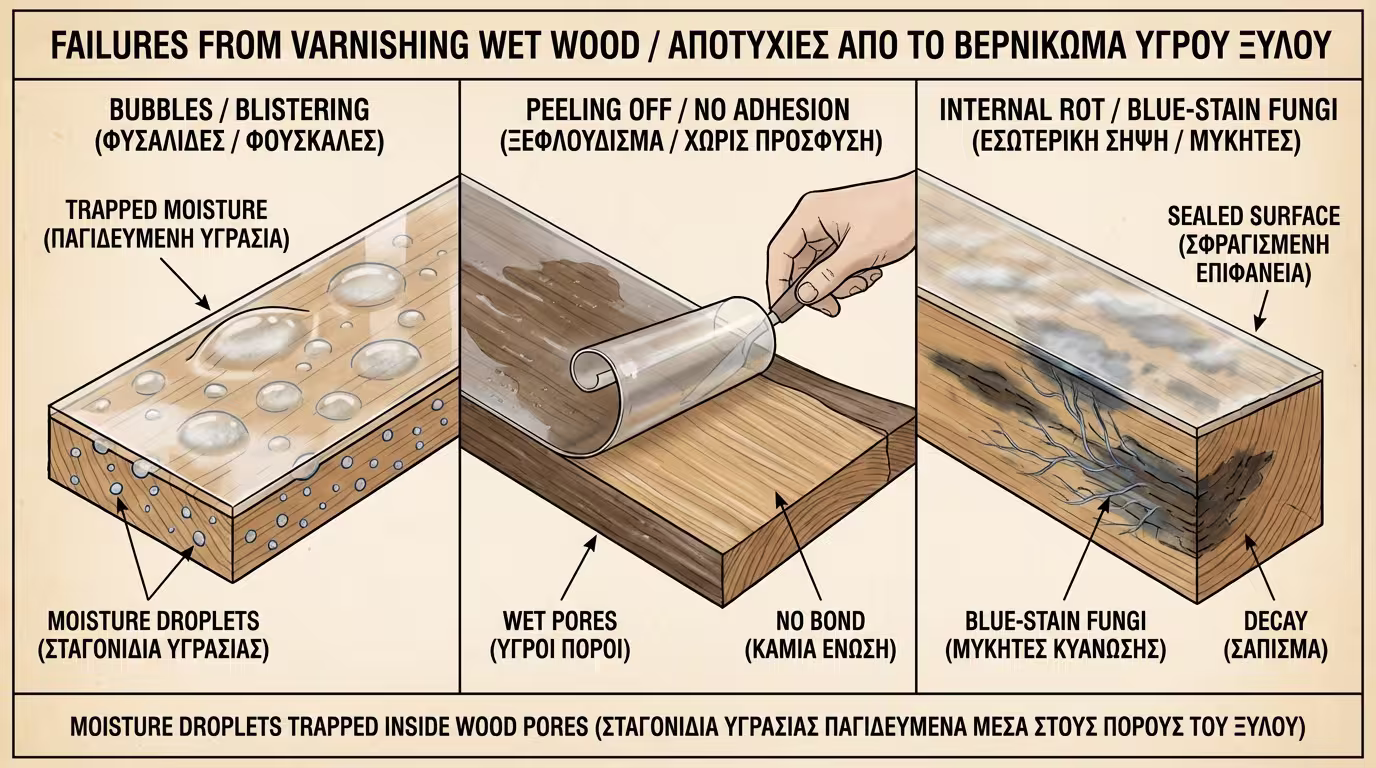 FAILURES FROM VARNISHING WET WOOD / ΑΠΟΤΥΧΙΕΣ ΑΠΟ ΤΟ ΒΕΡΝΙΚΩΜΑ ΥΓΡΟΥ ΞΥΛΟΥ

BUBBLES / BLISTERING
(ΦΥΣΑΛΙΔΕΣ / ΦΟΥΣΚΑΛΕΣ)

TRAPPED MOISTURE
(ΠΑΓΙΔΕΥΜΕΝΗ ΥΓΡΑΣΙΑ)

MOISTURE DROPLETS
(ΣΤΑΓΟΝΙΔΙΑ ΥΓΡΑΣΙΑΣ)

PEELING OFF / NO ADHESION
(ΞΕΦΛΟΥΔΙΣΜΑ / ΧΩΡΙΣ ΠΡΟΣΦΥΣΗ)

WET PORES
(ΥΓΡΟΙ ΠΟΡΟΙ)

NO BOND
(ΚΑΜΙΑ ΕΝΩΣΗ)

INTERNAL ROT / BLUE-STAIN FUNGI
(ΕΣΩΤΕΡΙΚΗ ΣΗΨΗ / ΜΥΚΗΤΕΣ)

SEALED SURFACE
(ΣΦΡΑΓΙΣΜΕΝΗ ΕΠΙΦΑΝΕΙΑ)

BLUE-STAIN FUNGI
(ΜΥΚΗΤΕΣ ΚΥΑΝΩΣΗΣ)

DECAY
(ΣΑΠΙΣΜΑ)

MOISTURE DROPLETS TRAPPED INSIDE WOOD PORES (ΣΤΑΓΟΝΙΔΙΑ ΥΓΡΑΣΙΑΣ ΠΑΓΙΔΕΥΜΕΝΑ ΜΕΣΑ ΣΤΟΥΣ ΠΟΡΟΥΣ ΤΟΥ ΞΥΛΟΥ)