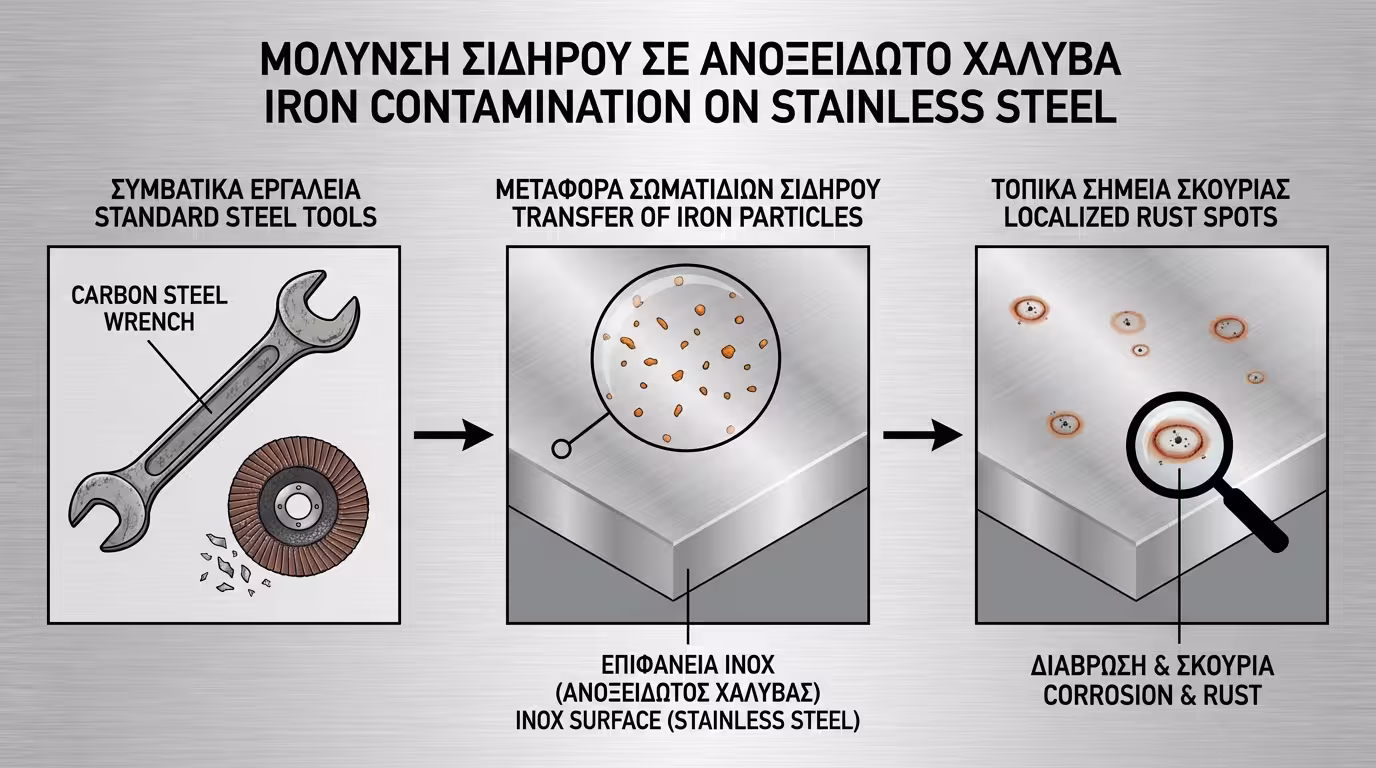 ΜΟΛΥΝΣΗ ΣΙΔΗΡΟΥ ΣΕ ΑΝΟΞΕΙΔΩΤΟ ΧΑΛΥΒΑ
IRON CONTAMINATION ON STAINLESS STEEL

ΣΥΜΒΑΤΙΚΑ ΕΡΓΑΛΕΙΑ
STANDARD STEEL TOOLS

CARBON STEEL WRENCH

ΜΕΤΑΦΟΡΑ ΣΩΜΑΤΙΔΙΩΝ ΣΙΔΗΡΟΥ
TRANSFER OF IRON PARTICLES

ΕΠΙΦΑΝΕΙΑ INOX
(ΑΝΟΞΕΙΔΩΤΟΣ ΧΑΛΥΒΑΣ)
INOX SURFACE (STAINLESS STEEL)

ΤΟΠΙΚΑ ΣΗΜΕΙΑ ΣΚΟΥΡΙΑΣ
LOCALIZED RUST SPOTS

ΔΙΑΒΡΩΣΗ & ΣΚΟΥΡΙΑ
CORROSION & RUST