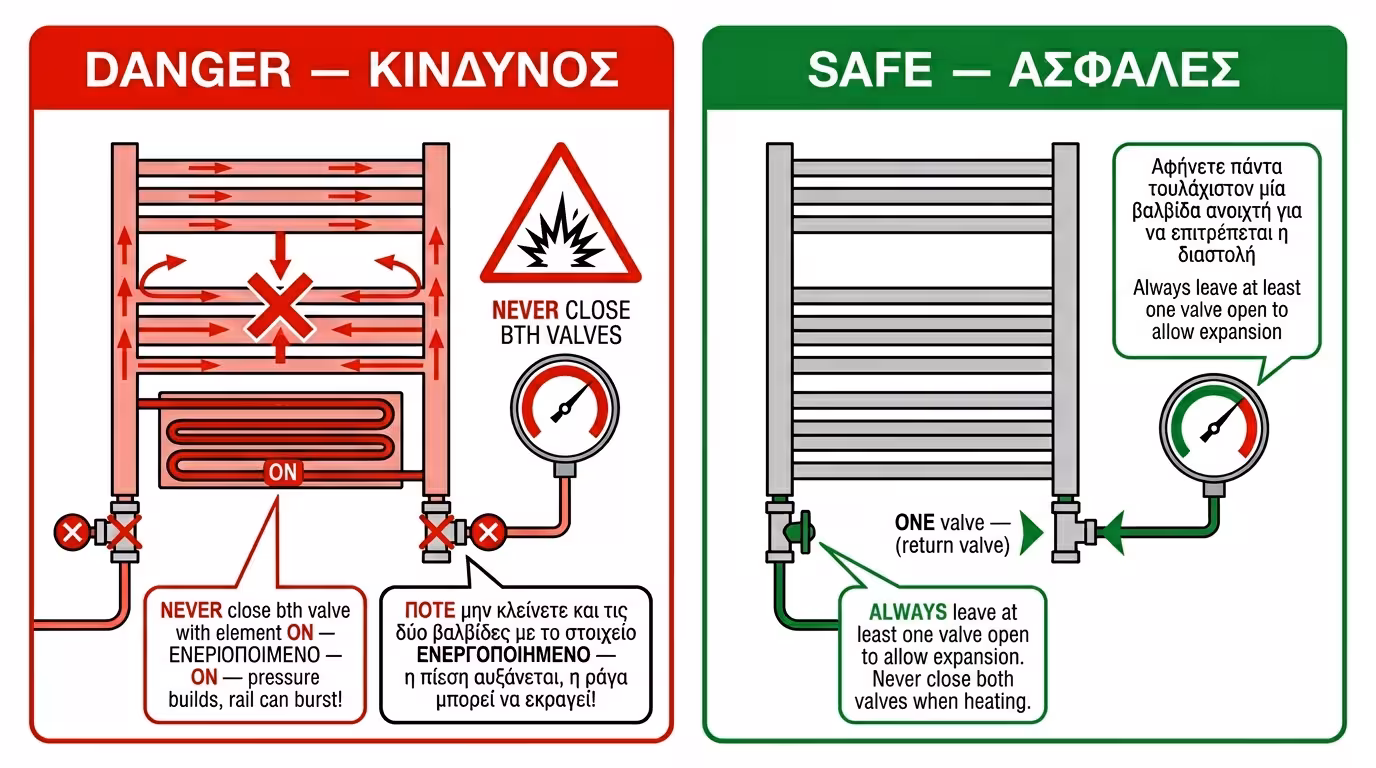 DANGER — ΚΙΝΔΥΝΟΣ

NEVER CLOSE BTH VALVES

ON

NEVER close bth valve with element ON — ΕΝΕΡΙΟΠΟΙΜΕΝΟ — ON — pressure builds, rail can burst!

ΠΟΤΕ μην κλείνετε και τις δύο βαλβίδες με το στοιχείο ΕΝΕΡΓΟΠΟΙΗΜΕΝΟ — η πίεση αυξάνεται, η ράγα μπορεί να εκραγεί!

SAFE — ΑΣΦΑΛΕΣ

Αφήνετε πάντα τουλάχιστον μία βαλβίδα ανοιχτή για να επιτρέπεται η διαστολή

Always leave at least one valve open to allow expansion

ONE valve — (return valve)

ALWAYS leave at least one valve open to allow expansion. Never close both valves when heating.