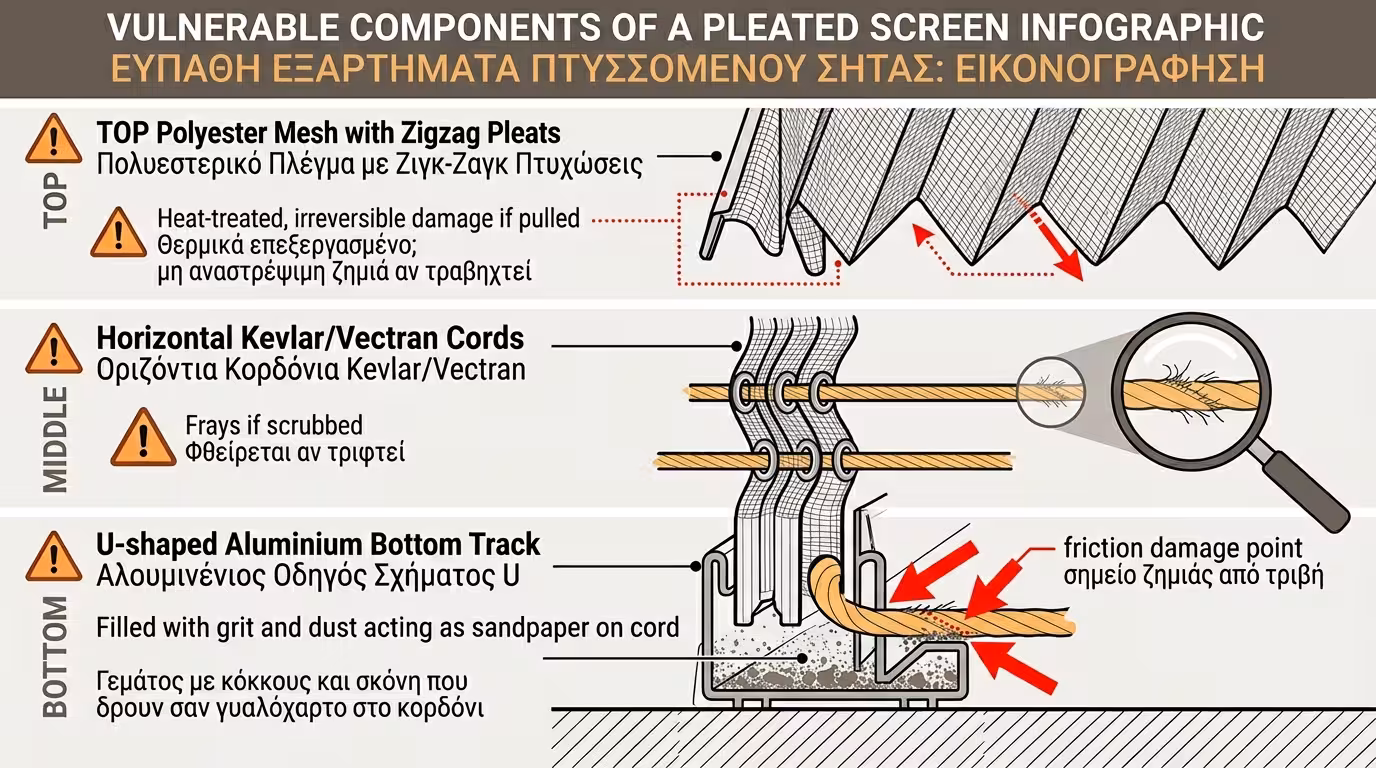 VULNERABLE COMPONENTS OF A PLEATED SCREEN INFOGRAPHIC
ΕΥΠΑΘΗ ΕΞΑΡΤΗΜΑΤΑ ΠΤΥΣΣΟΜΕΝΟΥ ΣΗΤΑΣ: ΕΙΚΟΝΟΓΡΑΦΗΣΗ

TOP

TOP Polyester Mesh with Zigzag Pleats
Πολυεστερικό Πλέγμα με Ζιγκ-Ζαγκ Πτυχώσεις

Heat-treated, irreversible damage if pulled
Θερμικά επεξεργασμένο; μη αναστρέψιμη ζημιά αν τραβηχτεί

MIDDLE

Horizontal Kevlar/Vectran Cords
Οριζόντια Κορδόνια Kevlar/Vectran

Frays if scrubbed
Φθείρεται αν τριφτεί

BOTTOM

U-shaped Aluminium Bottom Track
Αλουμινένιος Οδηγός Σχήματος U

Filled with grit and dust acting as sandpaper on cord

Γεμάτος με κόκκους και σκόνη που δρουν σαν γυαλόχαρτο στο κορδόνι

friction damage point
σημείο ζημιάς από τριβή