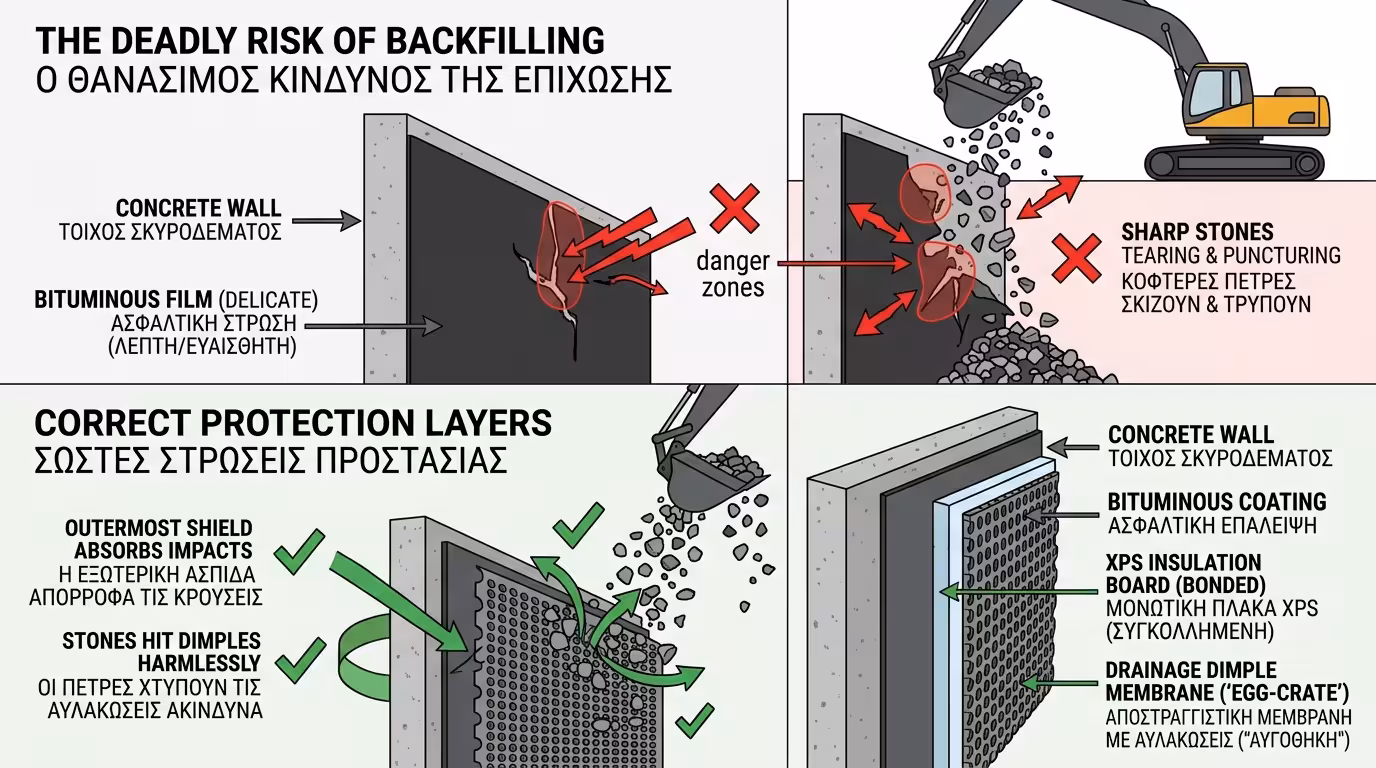 THE DEADLY RISK OF BACKFILLING
Ο ΘΑΝΑΣΙΜΟΣ ΚΙΝΔΥΝΟΣ ΤΗΣ ΕΠΙΧΩΣΗΣ

CONCRETE WALL
ΤΟΙΧΟΣ ΣΚΥΡΟΔΕΜΑΤΟΣ

BITUMINOUS FILM (DELICATE)
ΑΣΦΑΛΤΙΚΗ ΣΤΡΩΣΗ
(ΛΕΠΤΗ/ΕΥΑΙΣΘΗΤΗ)

danger zones

SHARP STONES
TEARING & PUNCTURING
ΚΟΦΤΕΡΕΣ ΠΕΤΡΕΣ
ΣΚΙΖΟΥΝ & ΤΡΥΠΟΥΝ

CORRECT PROTECTION LAYERS
ΣΩΣΤΕΣ ΣΤΡΩΣΕΙΣ ΠΡΟΣΤΑΣΙΑΣ

OUTERMOST SHIELD ABSORBS IMPACTS
Η ΕΞΩΤΕΡΙΚΗ ΑΣΠΙΔΑ ΑΠΟΡΡΟΦΑ ΤΙΣ ΚΡΟΥΣΕΙΣ

STONES HIT DIMPLES HARMLESSLY
ΟΙ ΠΕΤΡΕΣ ΧΤΥΠΟΥΝ ΤΙΣ ΑΥΛΑΚΩΣΕΙΣ ΑΚΙΝΔΥΝΑ

CONCRETE WALL
ΤΟΙΧΟΣ ΣΚΥΡΟΔΕΜΑΤΟΣ

BITUMINOUS COATING
ΑΣΦΑΛΤΙΚΗ ΕΠΑΛΕΙΨΗ

XPS INSULATION BOARD (BONDED)
ΜΟΝΩΤΙΚΗ ΠΛΑΚΑ XPS
(ΣΥΓΚΟΛΛΗΜΕΝΗ)

DRAINAGE DIMPLE MEMBRANE ('EGG-CRATE')
ΑΠΟΣΤΡΑΓΓΙΣΤΙΚΗ ΜΕΜΒΡΑΝΗ ΜΕ ΑΥΛΑΚΩΣΕΙΣ ("ΑΥΓΟΘΗΚΗ")