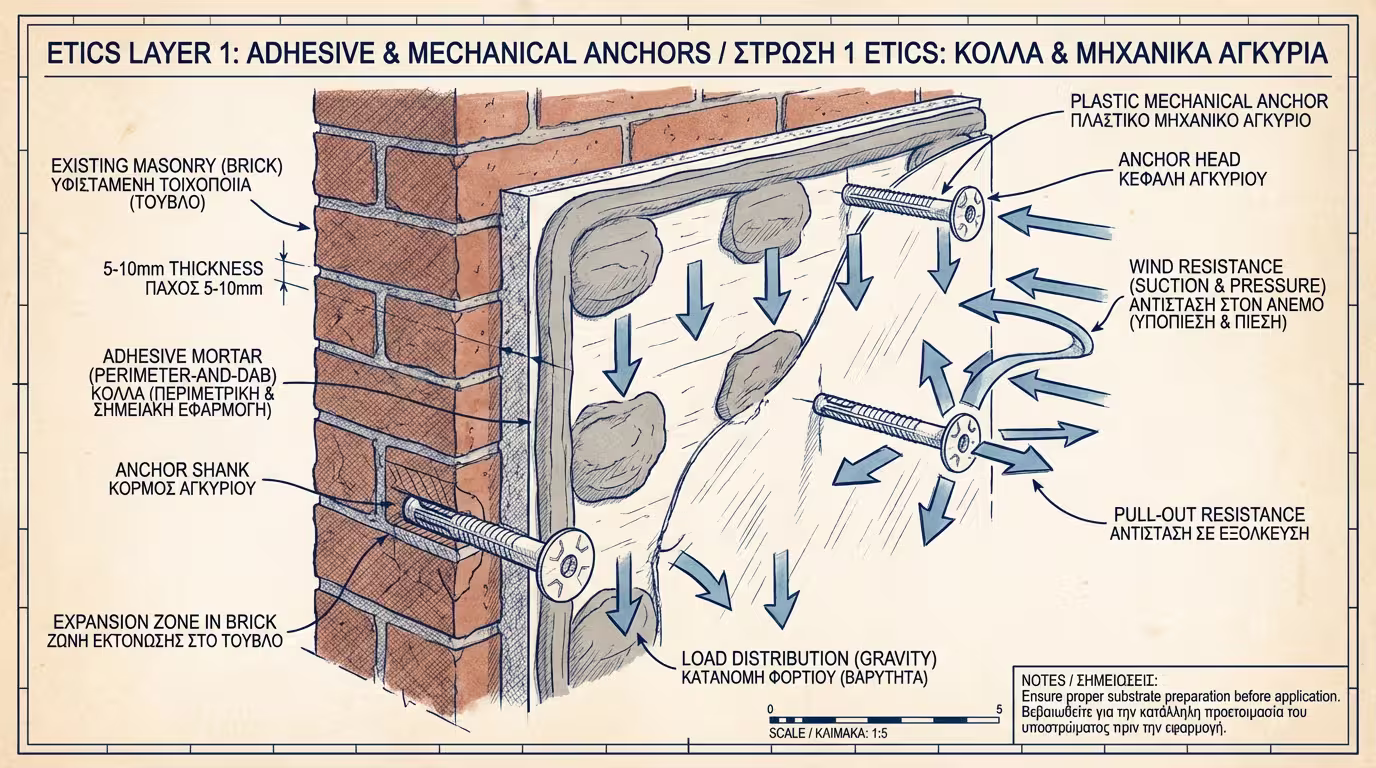 ETICS LAYER 1: ADHESIVE & MECHANICAL ANCHORS / ΣΤΡΩΣΗ 1 ETICS: ΚΟΛΛΑ & ΜΗΧΑΝΙΚΑ ΑΓΚΥΡΙΑ

EXISTING MASONRY (BRICK)
ΥΦΙΣΤΑΜΕΝΗ ΤΟΙΧΟΠΟΙΙΑ (ΤΟΥΒΛΟ)

5-10mm THICKNESS
ΠΑΧΟΣ 5-10mm

ADHESIVE MORTAR (PERIMETER-AND-DAB)
ΚΟΛΛΑ (ΠΕΡΙΜΕΤΡΙΚΗ & ΣΗΜΕΙΑΚΗ ΕΦΑΡΜΟΓΗ)

ANCHOR SHANK
ΚΟΡΜΟΣ ΑΓΚΥΡΙΟΥ

EXPANSION ZONE IN BRICK
ΖΩΝΗ ΕΚΤΟΝΩΣΗΣ ΣΤΟ ΤΟΥΒΛΟ

PLASTIC MECHANICAL ANCHOR
ΠΛΑΣΤΙΚΟ ΜΗΧΑΝΙΚΟ ΑΓΚΥΡΙΟ

ANCHOR HEAD
ΚΕΦΑΛΗ ΑΓΚΥΡΙΟΥ

WIND RESISTANCE (SUCTION & PRESSURE)
ΑΝΤΙΣΤΑΣΗ ΣΤΟΝ ΑΝΕΜΟ (ΥΠΟΠΙΕΣΗ & ΠΙΕΣΗ)

PULL-OUT RESISTANCE
ΑΝΤΙΣΤΑΣΗ ΣΕ ΕΞΟΛΚΕΥΣΗ

LOAD DISTRIBUTION (GRAVITY)
ΚΑΤΑΝΟΜΗ ΦΟΡΤΙΟΥ (ΒΑΡΥΤΗΤΑ)

0 5
SCALE / ΚΛΙΜΑΚΑ: 1:5

NOTES / ΣΗΜΕΙΩΣΕΙΣ:
Ensure proper substrate preparation before application.
Βεβαιωθείτε για την κατάλληλη προετοιμασία του υποστρώματος πριν την εφαρμογή.