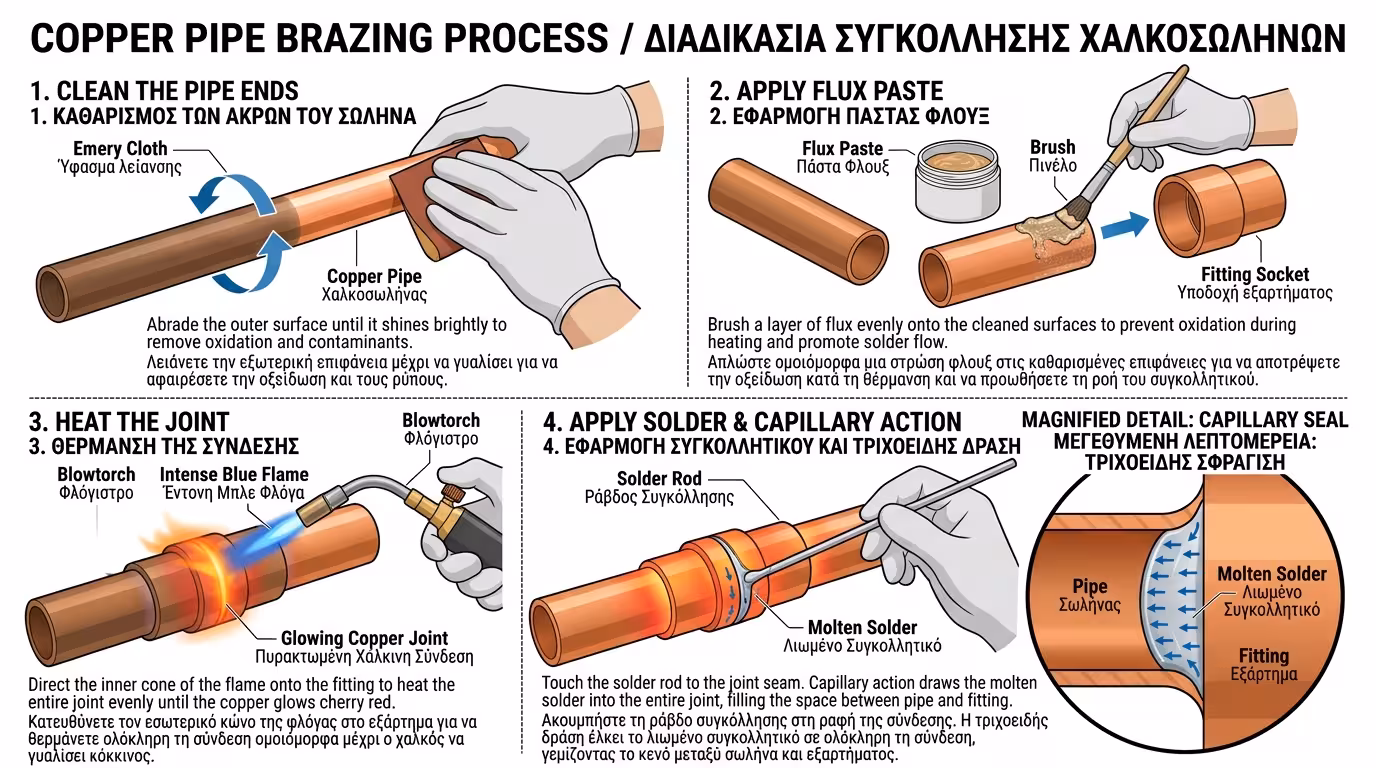 COPPER PIPE BRAZING PROCESS / ΔΙΑΔΙΚΑΣΙΑ ΣΥΓΚΟΛΛΗΣΗΣ ΧΑΛΚΟΣΩΛΗΝΩΝ

1. CLEAN THE PIPE ENDS
1. ΚΑΘΑΡΙΣΜΟΣ ΤΩΝ ΑΚΡΩΝ ΤΟΥ ΣΩΛΗΝΑ

Emery Cloth
Ύφασμα λείανσης

Copper Pipe
Χαλκοσωλήνας

Abrade the outer surface until it shines brightly to remove oxidation and contaminants.
Λειάνετε την εξωτερική επιφάνεια μέχρι να γυαλίσει για να αφαιρέσετε την οξείδωση και τους ρύπους.

2. APPLY FLUX PASTE
2. ΕΦΑΡΜΟΓΗ ΠΑΣΤΑΣ ΦΛΟΥΞ

Flux Paste
Πάστα Φλουξ

Brush
Πινέλο

Fitting Socket
Υποδοχή εξαρτήματος

Brush a layer of flux evenly onto the cleaned surfaces to prevent oxidation during heating and promote solder flow.
Απλώστε ομοιόμορφα μια στρώση φλουξ στις καθαρισμένες επιφάνειες για να αποτρέψετε την οξείδωση κατά τη θέρμανση και να προωθήσετε τη ροή του συγκολλητικού.

3. HEAT THE JOINT
3. ΘΕΡΜΑΝΣΗ ΤΗΣ ΣΥΝΔΕΣΗΣ

Blowtorch
Φλόγιστρο

Blowtorch
Φλόγιστρο

Intense Blue Flame
Έντονη Μπλε Φλόγα

Glowing Copper Joint
Πυρακτωμένη Χάλκινη Σύνδεση

Direct the inner cone of the flame onto the fitting to heat the entire joint evenly until the copper glows cherry red.
Κατευθύνετε τον εσωτερικό κώνο της φλόγας στο εξάρτημα για να θερμάνετε ολόκληρη τη σύνδεση ομοιόμορφα μέχρι ο χαλκός να γυαλίσει κόκκινος.

4. APPLY SOLDER & CAPILLARY ACTION
4. ΕΦΑΡΜΟΓΗ ΣΥΓΚΟΛΛΗΤΙΚΟΥ ΚΑΙ ΤΡΙΧΟΕΙΔΗΣ ΔΡΑΣΗ

Solder Rod
Ράβδος Συγκόλλησης

Molten Solder
Λιωμένο Συγκολλητικό

Touch the solder rod to the joint seam. Capillary action draws the molten solder into the entire joint, filling the space between pipe and fitting.
Ακουμπήστε τη ράβδο συγκόλλησης στη ραφή της σύνδεσης. Η τριχοειδής δράση έλκει το λιωμένο συγκολλητικό σε ολόκληρη τη σύνδεση, γεμίζοντας το κενό μεταξύ σωλήνα και εξαρτήματος.

MAGNIFIED DETAIL: CAPILLARY SEAL
ΜΕΓΕΘΥΜΕΝΗ ΛΕΠΤΟΜΕΡΕΙΑ: ΤΡΙΧΟΕΙΔΗΣ ΣΦΡΑΓΙΣΗ

Pipe
Σωλήνας

Molten Solder
Λιωμένο Συγκολλητικό

Fitting
Εξάρτημα