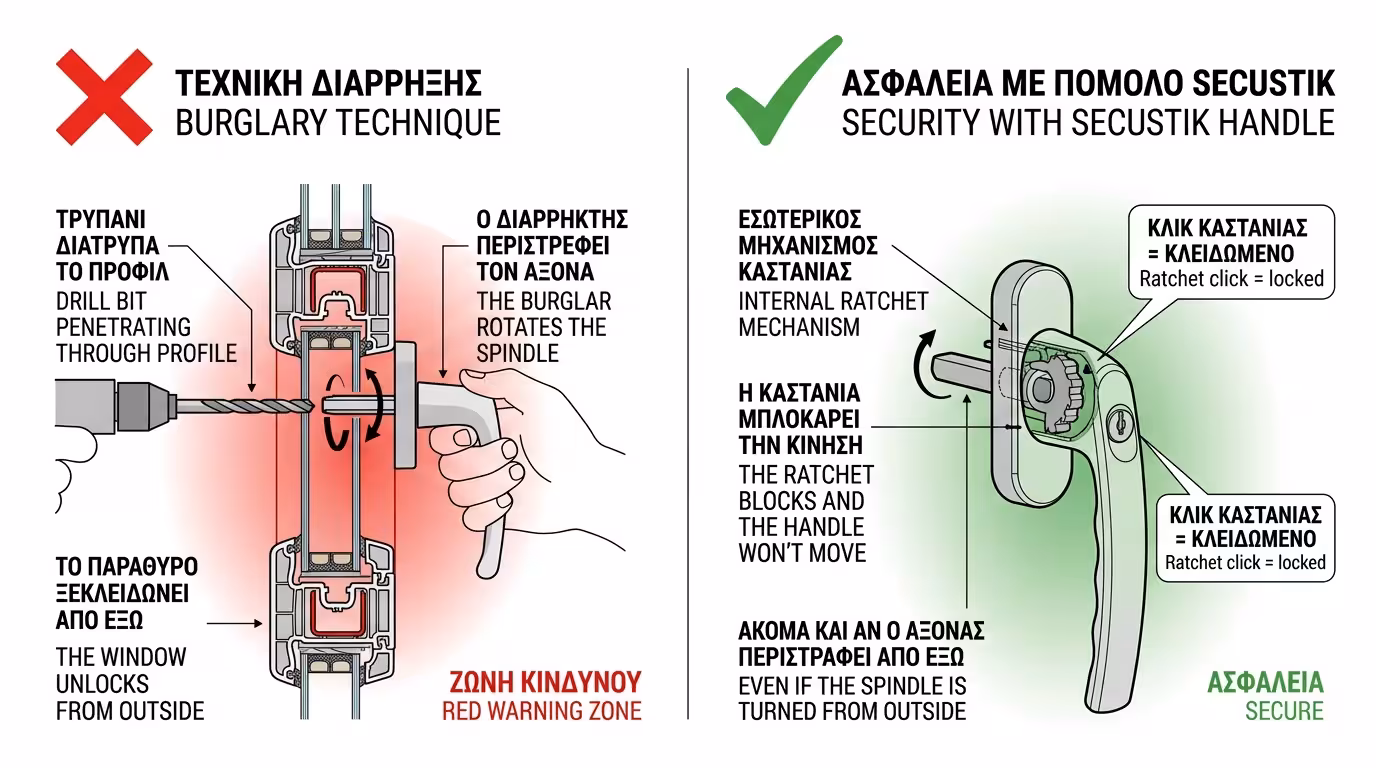 ΤΕΧΝΙΚΗ ΔΙΑΡΡΗΞΗΣ
BURGLARY TECHNIQUE

ΤΡΥΠΑΝΙ ΔΙΑΤΡΥΠΑ ΤΟ ΠΡΟΦΙΛ
DRILL BIT PENETRATING THROUGH PROFILE

Ο ΔΙΑΡΡΗΚΤΗΣ ΠΕΡΙΣΤΡΕΦΕΙ ΤΟΝ ΑΞΟΝΑ
THE BURGLAR ROTATES THE SPINDLE

ΤΟ ΠΑΡΑΘΥΡΟ ΞΕΚΛΕΙΔΩΝΕΙ ΑΠΟ ΕΞΩ
THE WINDOW UNLOCKS FROM OUTSIDE

ΖΩΝΗ ΚΙΝΔΥΝΟΥ
RED WARNING ZONE

ΑΣΦΑΛΕΙΑ ΜΕ ΠΟΜΟΛΟ SECUSTIK
SECURITY WITH SECUSTIK HANDLE

ΕΣΩΤΕΡΙΚΟΣ ΜΗΧΑΝΙΣΜΟΣ ΚΑΣΤΑΝΙΑΣ
INTERNAL RATCHET MECHANISM

ΚΛΙΚ ΚΑΣΤΑΝΙΑΣ = ΚΛΕΙΔΩΜΕΝΟ
Ratchet click = locked

Η ΚΑΣΤΑΝΙΑ ΜΠΛΟΚΑΡΕΙ ΤΗΝ ΚΙΝΗΣΗ
THE RATCHET BLOCKS AND THE HANDLE WON'T MOVE

ΚΛΙΚ ΚΑΣΤΑΝΙΑΣ = ΚΛΕΙΔΩΜΕΝΟ
Ratchet click = locked

ΑΚΟΜΑ ΚΑΙ ΑΝ Ο ΑΞΟΝΑΣ ΠΕΡΙΣΤΡΑΦΕΙ ΑΠΟ ΕΞΩ
EVEN IF THE SPINDLE IS TURNED FROM OUTSIDE

ΑΣΦΑΛΕΙΑ
SECURE