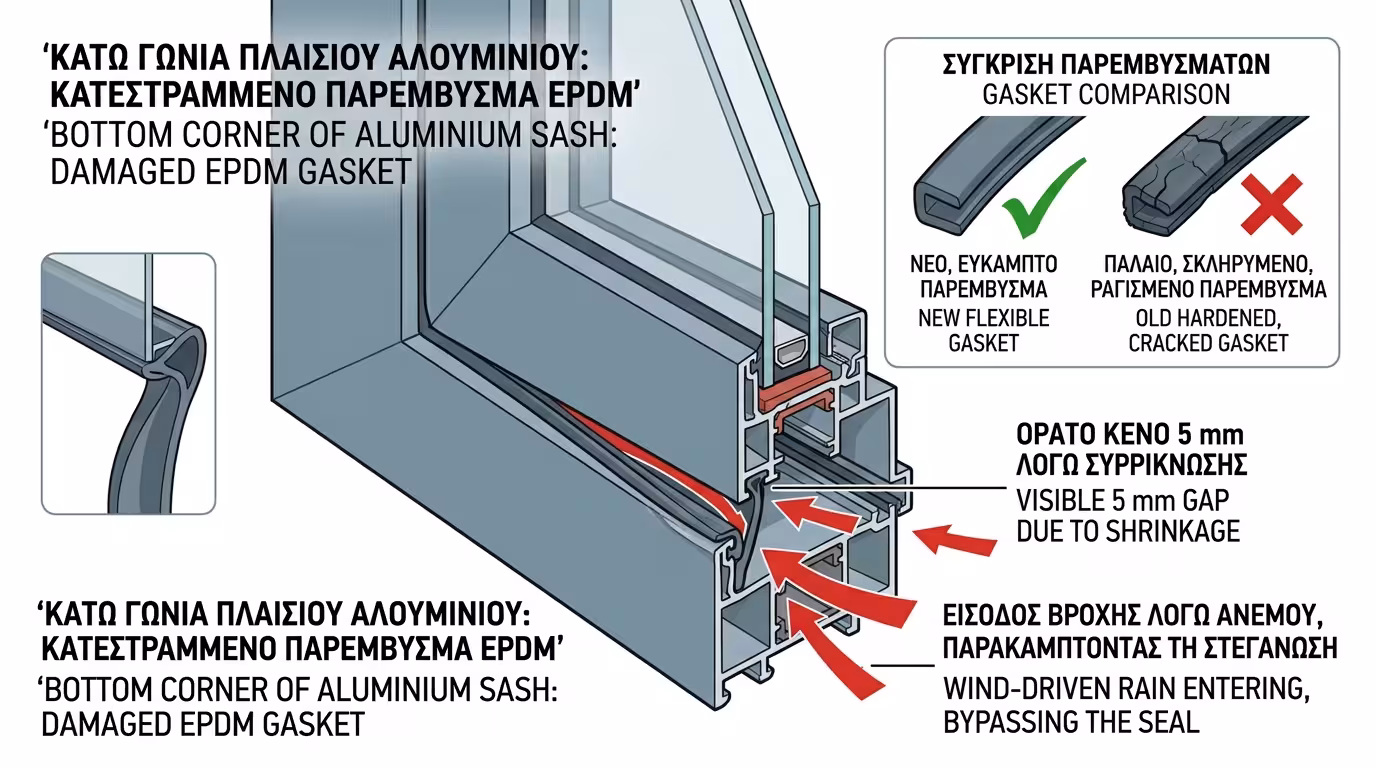 ‘ΚΑΤΩ ΓΩΝΙΑ ΠΛΑΙΣΙΟΥ ΑΛΟΥΜΙΝΙΟΥ: ΚΑΤΕΣΤΡΑΜΜΕΝΟ ΠΑΡΕΜΒΥΣΜΑ EPDM’
‘BOTTOM CORNER OF ALUMINIUM SASH: DAMAGED EPDM GASKET

ΣΥΓΚΡΙΣΗ ΠΑΡΕΜΒΥΣΜΑΤΩΝ
GASKET COMPARISON

ΝΕΟ, ΕΥΚΑΜΠΤΟ ΠΑΡΕΜΒΥΣΜΑ
NEW FLEXIBLE GASKET

ΠΑΛΑΙΟ, ΣΚΛΗΡΥΜΕΝΟ, ΡΑΓΙΣΜΕΝΟ ΠΑΡΕΜΒΥΣΜΑ
OLD HARDENED, CRACKED GASKET

ΟΡΑΤΟ ΚΕΝΟ 5 mm ΛΟΓΩ ΣΥΡΡΙΚΝΩΣΗΣ
VISIBLE 5 mm GAP DUE TO SHRINKAGE

‘ΚΑΤΩ ΓΩΝΙΑ ΠΛΑΙΣΙΟΥ ΑΛΟΥΜΙΝΙΟΥ: ΚΑΤΕΣΤΡΑΜΜΕΝΟ ΠΑΡΕΜΒΥΣΜΑ EPDM’
‘BOTTOM CORNER OF ALUMINIUM SASH: DAMAGED EPDM GASKET

ΕΙΣΟΔΟΣ ΒΡΟΧΗΣ ΛΟΓΩ ΑΝΕΜΟΥ, ΠΑΡΑΚΑΜΠΤΟΝΤΑΣ ΤΗ ΣΤΕΓΑΝΩΣΗ
WIND-DRIVEN RAIN ENTERING, BYPASSING THE SEAL