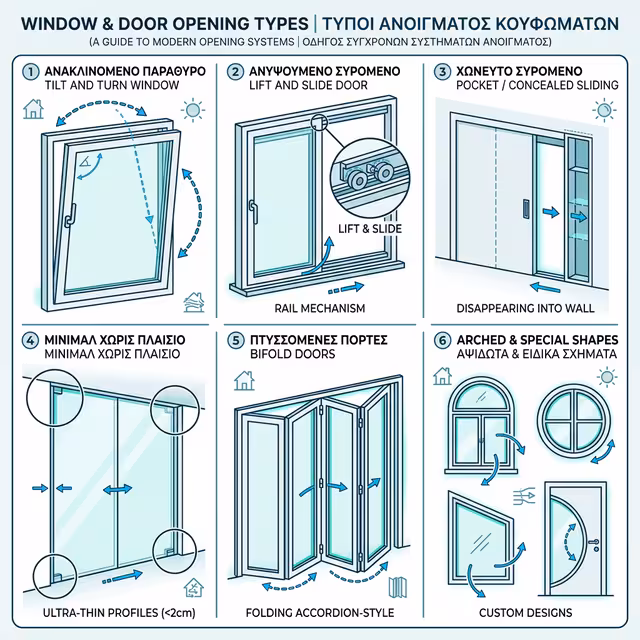 WINDOW & DOOR OPENING TYPES | ΤΥΠΟΙ ΑΝΟΙΓΜΑΤΟΣ ΚΟΥΦΩΜΑΤΩΝ
(A GUIDE TO MODERN OPENING SYSTEMS | ΟΔΗΓΟΣ ΣΥΓΧΡΟΝΩΝ ΣΥΣΤΗΜΑΤΩΝ ΑΝΟΙΓΜΑΤΟΣ)

1 ΑΝΑΚΛΙΝΟΜΕΝΟ ΠΑΡΑΘΥΡΟ
TILT AND TURN WINDOW

2 ΑΝΥΨΟΥΜΕΝΟ ΣΥΡΟΜΕΝΟ
LIFT AND SLIDE DOOR
LIFT & SLIDE
RAIL MECHANISM

3 ΧΩΝΕΥΤΟ ΣΥΡΟΜΕΝΟ
POCKET / CONCEALED SLIDING
DISAPPEARING INTO WALL

4 ΜΙΝΙΜΑΛ ΧΩΡΙΣ ΠΛΑΙΣΙΟ
ΜΙΝΙΜΑΛ ΧΩΡΙΣ ΠΛΑΙΣΙΟ
ULTRA-THIN PROFILES (<2cm)

5 ΠΤΥΣΣΟΜΕΝΕΣ ΠΟΡΤΕΣ
BIFOLD DOORS
FOLDING ACCORDION-STYLE

6 ARCHED & SPECIAL SHAPES
ΑΨΙΔΩΤΑ & ΕΙΔΙΚΑ ΣΧΗΜΑΤΑ
CUSTOM DESIGNS