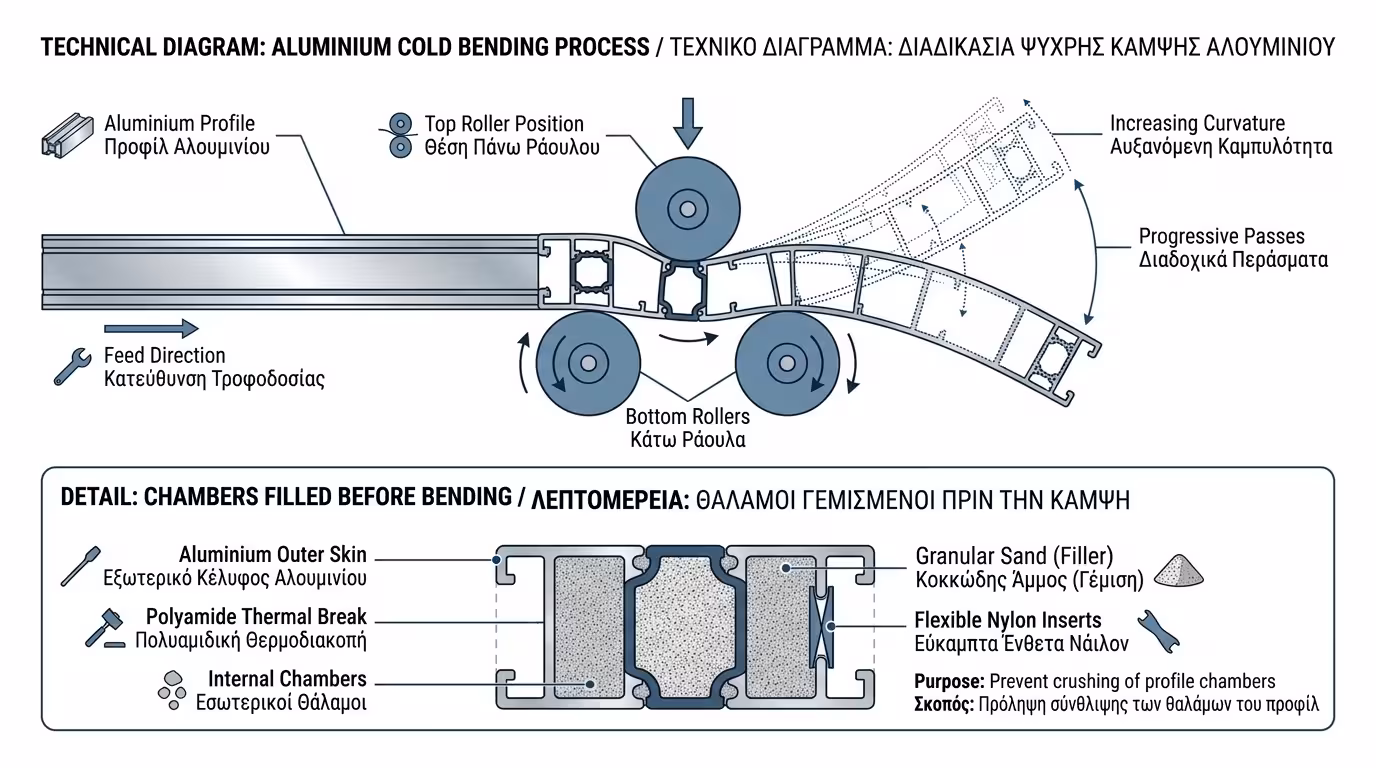 TECHNICAL DIAGRAM: ALUMINIUM COLD BENDING PROCESS / ΤΕΧΝΙΚΟ ΔΙΑΓΡΑΜΜΑ: ΔΙΑΔΙΚΑΣΙΑ ΨΥΧΡΗΣ ΚΑΜΨΗΣ ΑΛΟΥΜΙΝΙΟΥ

Aluminium Profile
Προφίλ Αλουμινίου

Top Roller Position
Θέση Πάνω Ράουλου

Increasing Curvature
Αυξανόμενη Καμπυλότητα

Progressive Passes
Διαδοχικά Περάσματα

Feed Direction
Κατεύθυνση Τροφοδοσίας

Bottom Rollers
Κάτω Ράουλα

DETAIL: CHAMBERS FILLED BEFORE BENDING / ΛΕΠΤΟΜΕΡΕΙΑ: ΘΑΛΑΜΟΙ ΓΕΜΙΣΜΕΝΟΙ ΠΡΙΝ ΤΗΝ ΚΑΜΨΗ

Aluminium Outer Skin
Εξωτερικό Κέλυφος Αλουμινίου

Polyamide Thermal Break
Πολυαμιδική Θερμοδιακοπή

Internal Chambers
Εσωτερικοί Θάλαμοι

Granular Sand (Filler)
Κοκκώδης Άμμος (Γέμιση)

Flexible Nylon Inserts
Εύκαμπτα Ένθετα Νάιλον

Purpose: Prevent crushing of profile chambers
Σκοπός: Πρόληψη σύνθλιψης των θαλάμων του προφίλ