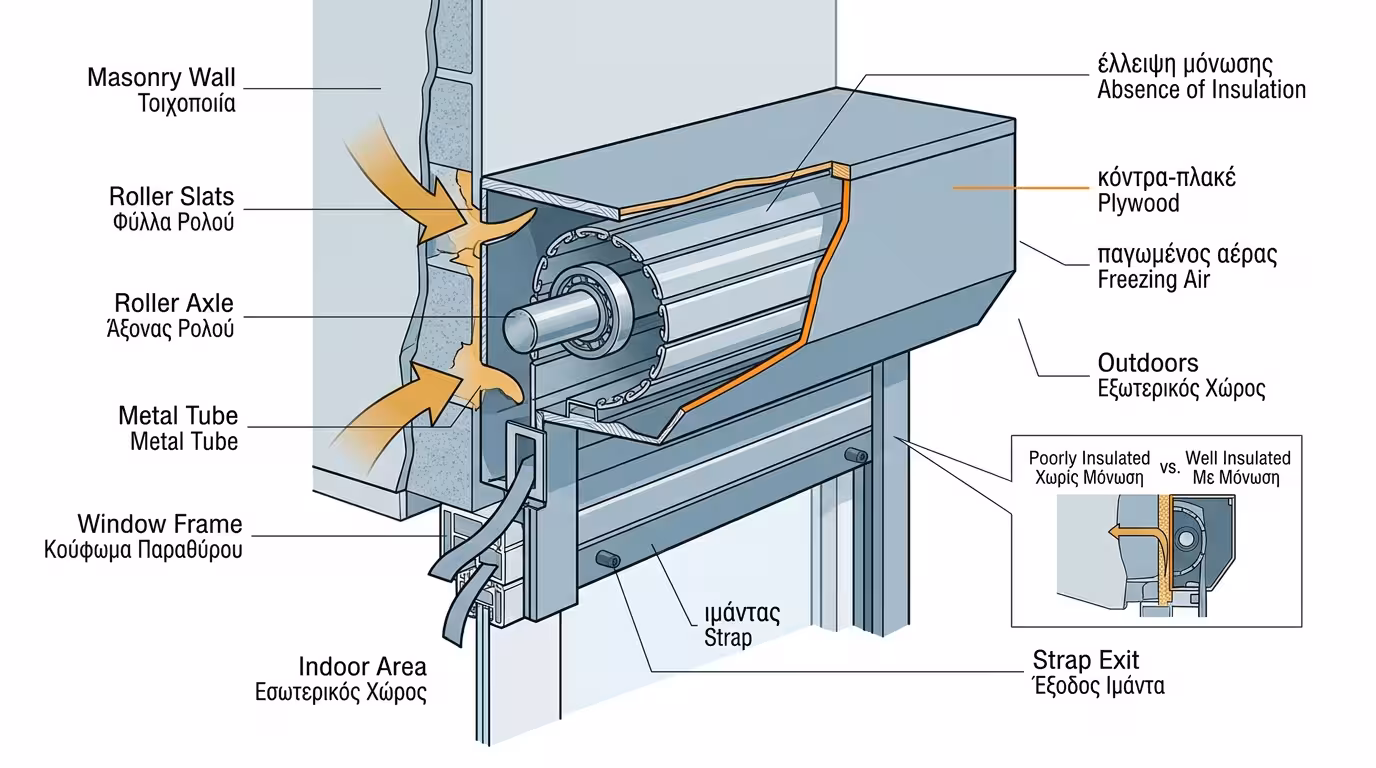 Masonry Wall
Τοιχοποιία

Roller Slats
Φύλλα Ρολού

Roller Axle
Άξονας Ρολού

Metal Tube
Metal Tube

Window Frame
Κούφωμα Παραθύρου

Indoor Area
Εσωτερικός Χώρος

έλλειψη μόνωσης
Absence of Insulation

κόντρα-πλακέ
Plywood

παγωμένος αέρας
Freezing Air

Outdoors
Εξωτερικός Χώρος

Poorly Insulated
Χωρίς Μόνωση
vs.
Well Insulated
Με Μόνωση

ιμάντας
Strap

Strap Exit
Έξοδος Ιμάντα