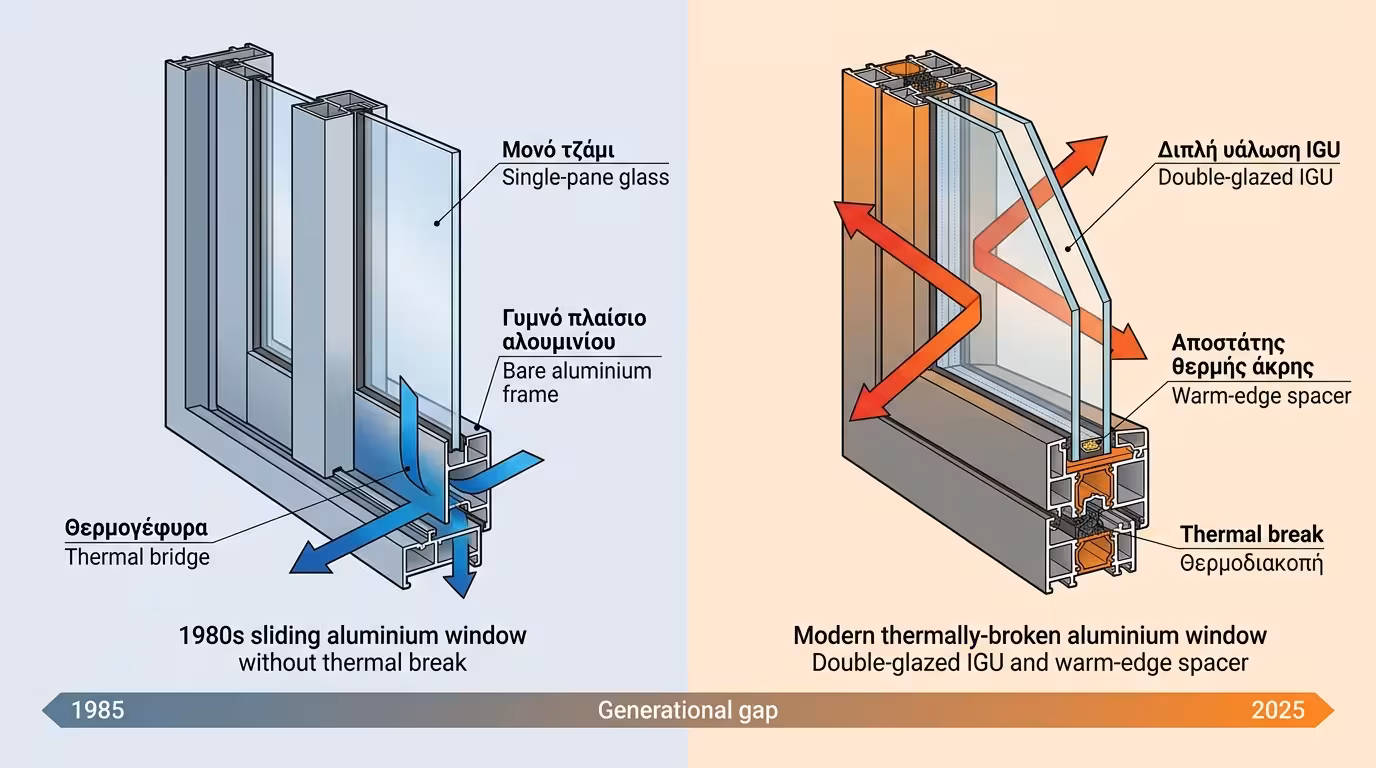 Μονό τζάμι
Single-pane glass

Γυμνό πλαίσιο αλουμινίου
Bare aluminium frame

Θερμογέφυρα
Thermal bridge

1980s sliding aluminium window
without thermal break

Διπλή υάλωση IGU
Double-glazed IGU

Αποστάτης θερμής άκρης
Warm-edge spacer

Thermal break
Θερμοδιακοπή

Modern thermally-broken aluminium window
Double-glazed IGU and warm-edge spacer

1985
Generational gap
2025