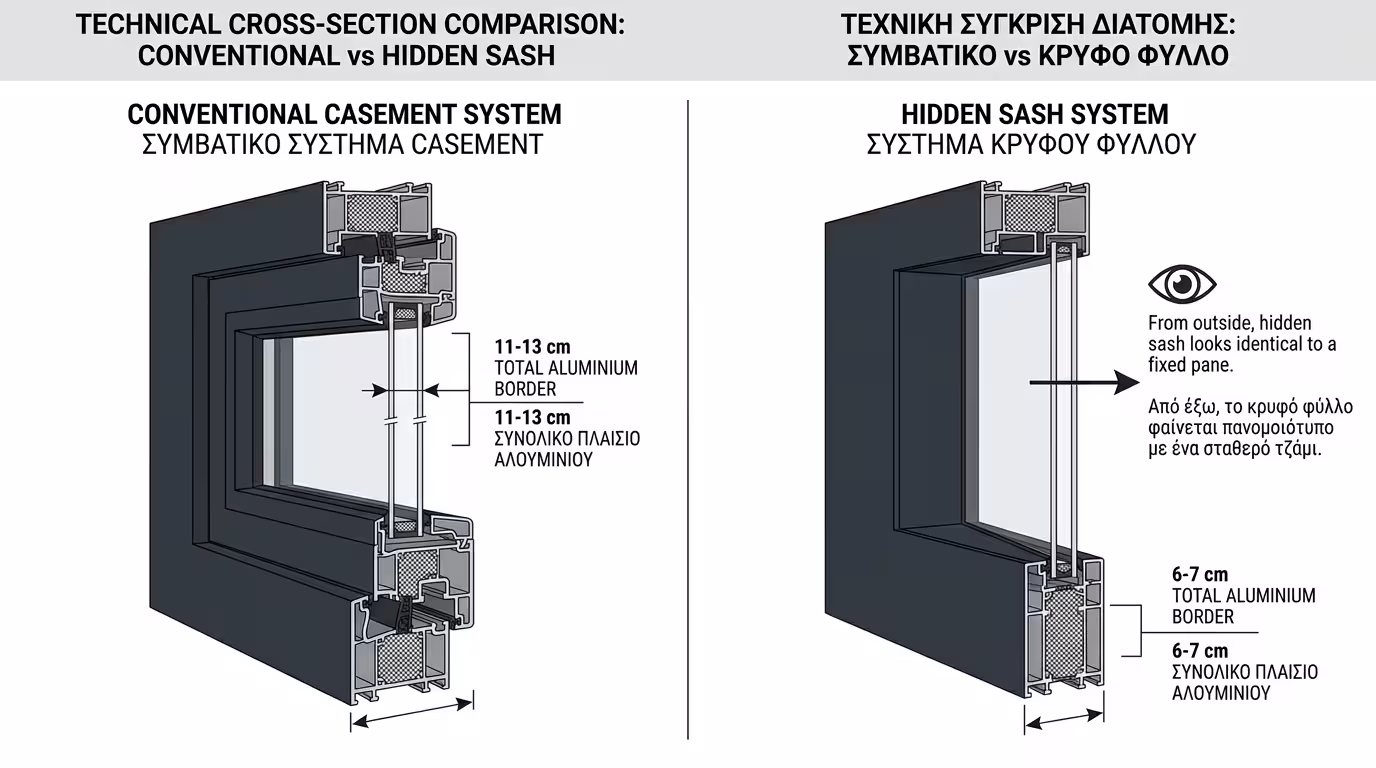 TECHNICAL CROSS-SECTION COMPARISON: CONVENTIONAL vs HIDDEN SASH

ΤΕΧΝΙΚΗ ΣΥΓΚΡΙΣΗ ΔΙΑΤΟΜΗΣ: ΣΥΜΒΑΤΙΚΟ vs ΚΡΥΦΟ ΦΥΛΛΟ

CONVENTIONAL CASEMENT SYSTEM
ΣΥΜΒΑΤΙΚΟ ΣΥΣΤΗΜΑ CASEMENT

11-13 cm
TOTAL ALUMINIUM BORDER

11-13 cm
ΣΥΝΟΛΙΚΟ ΠΛΑΙΣΙΟ ΑΛΟΥΜΙΝΙΟΥ

HIDDEN SASH SYSTEM
ΣΥΣΤΗΜΑ ΚΡΥΦΟΥ ΦΥΛΛΟΥ

From outside, hidden sash looks identical to a fixed pane.

Από έξω, το κρυφό φύλλο φαίνεται πανομοιότυπο με ένα σταθερό τζάμι.

6-7 cm
TOTAL ALUMINIUM BORDER

6-7 cm
ΣΥΝΟΛΙΚΟ ΠΛΑΙΣΙΟ ΑΛΟΥΜΙΝΙΟΥ