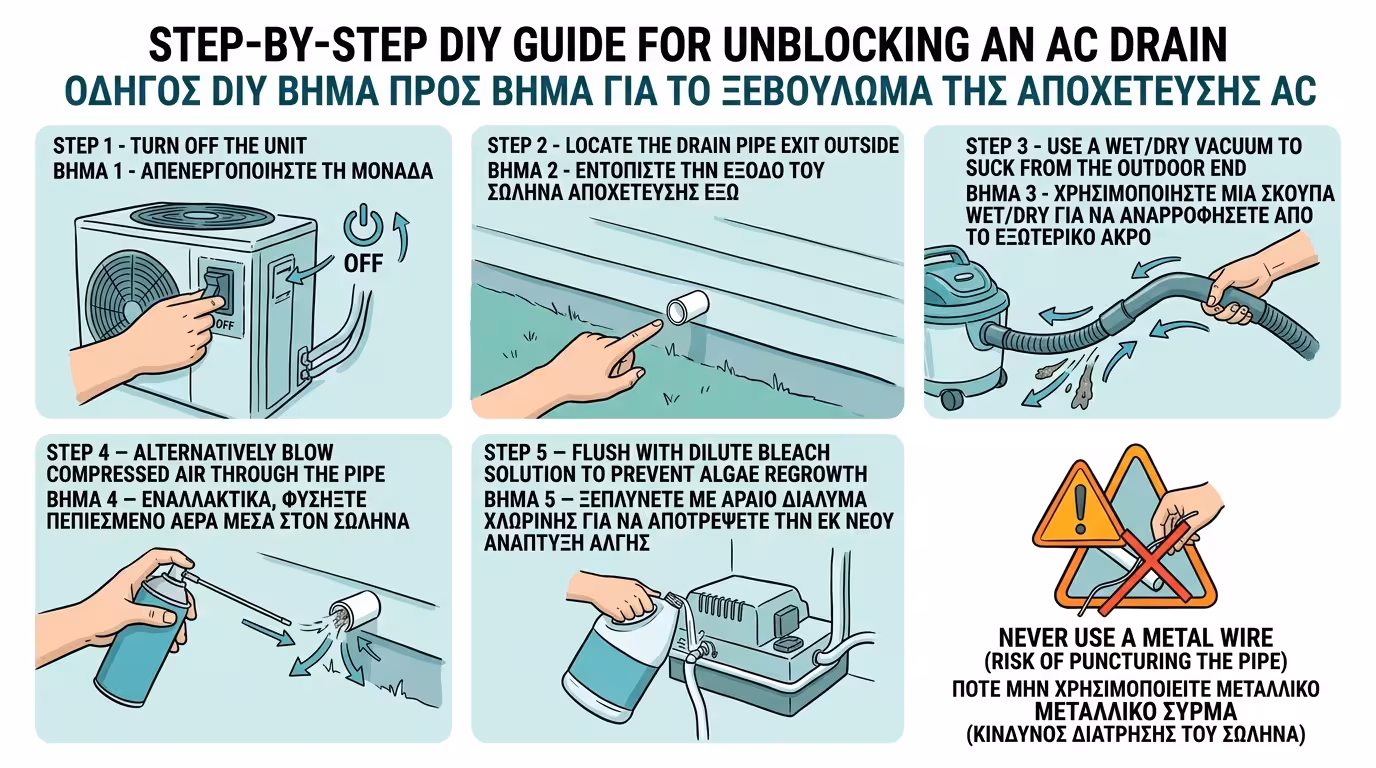 STEP-BY-STEP DIY GUIDE FOR UNBLOCKING AN AC DRAIN
ΟΔΗΓΟΣ DIY ΒΗΜΑ ΠΡΟΣ ΒΗΜΑ ΓΙΑ ΤΟ ΞΕΒΟΥΛΩΜΑ ΤΗΣ ΑΠΟΧΕΤΕΥΣΗΣ AC

STEP 1 - TURN OFF THE UNIT
ΒΗΜΑ 1 - ΑΠΕΝΕΡΓΟΠΟΙΗΣΤΕ ΤΗ ΜΟΝΑΔΑ

OFF

OFF

STEP 2 - LOCATE THE DRAIN PIPE EXIT OUTSIDE
ΒΗΜΑ 2 - ΕΝΤΟΠΙΣΤΕ ΤΗΝ ΕΞΟΔΟ ΤΟΥ ΣΩΛΗΝΑ ΑΠΟΧΕΤΕΥΣΗΣ ΕΞΩ

STEP 3 - USE A WET/DRY VACUUM TO SUCK FROM THE OUTDOOR END
ΒΗΜΑ 3 - ΧΡΗΣΙΜΟΠΟΙΗΣΤΕ ΜΙΑ ΣΚΟΥΠΑ WET/DRY ΓΙΑ ΝΑ ΑΝΑΡΡΟΦΗΣΕΤΕ ΑΠΟ ΤΟ ΕΞΩΤΕΡΙΚΟ ΑΚΡΟ

STEP 4 – ALTERNATIVELY BLOW COMPRESSED AIR THROUGH THE PIPE
ΒΗΜΑ 4 – ΕΝΑΛΛΑΚΤΙΚΑ, ΦΥΣΗΞΤΕ ΠΕΠΙΕΣΜΕΝΟ ΑΕΡΑ ΜΕΣΑ ΣΤΟΝ ΣΩΛΗΝΑ

STEP 5 – FLUSH WITH DILUTE BLEACH SOLUTION TO PREVENT ALGAE REGROWTH
ΒΗΜΑ 5 – ΞΕΠΛΥΝΕΤΕ ΜΕ ΑΡΑΙΟ ΔΙΑΛΥΜΑ ΧΛΩΡΙΝΗΣ ΓΙΑ ΝΑ ΑΠΟΤΡΕΨΕΤΕ ΤΗΝ ΕΚ ΝΕΟΥ ΑΝΑΠΤΥΞΗ ΑΛΓΗΣ

NEVER USE A METAL WIRE
(RISK OF PUNCTURING THE PIPE)
ΠΟΤΕ ΜΗΝ ΧΡΗΣΙΜΟΠΟΙΕΙΤΕ ΜΕΤΑΛΛΙΚΟ ΜΕΤΑΛΛΙΚΟ ΣΥΡΜΑ
(ΚΙΝΔΥΝΟΣ ΔΙΑΤΡΗΣΗΣ ΤΟΥ ΣΩΛΗΝΑ)