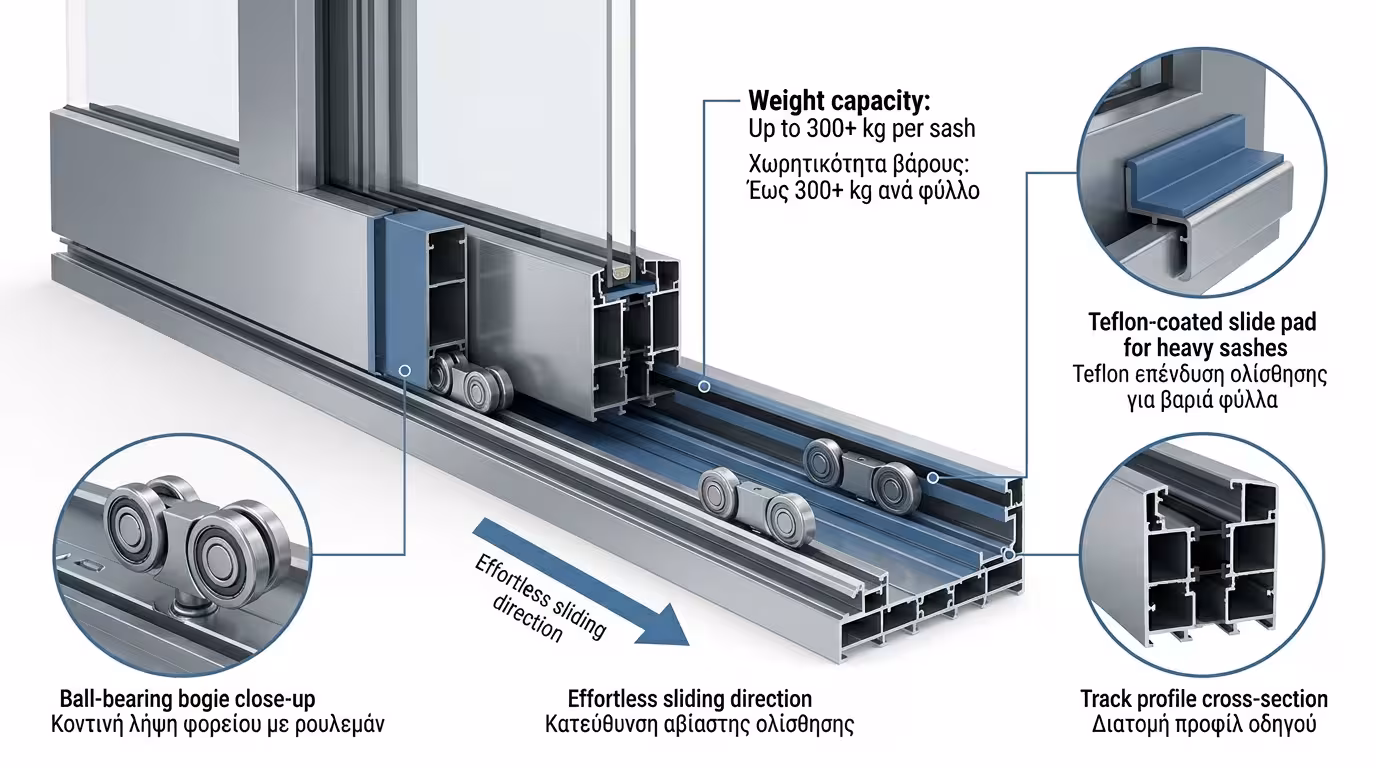 Weight capacity:
Up to 300+ kg per sash
Χωρητικότητα βάρους:
Έως 300+ kg ανά φύλλο

Teflon-coated slide pad for heavy sashes
Teflon επένδυση ολίσθησης για βαριά φύλλα

Effortless sliding direction

Ball-bearing bogie close-up
Κοντινή λήψη φορείου με ρουλεμάν

Effortless sliding direction
Κατεύθυνση αβίαστης ολίσθησης

Track profile cross-section
Διατομή προφίλ οδηγού