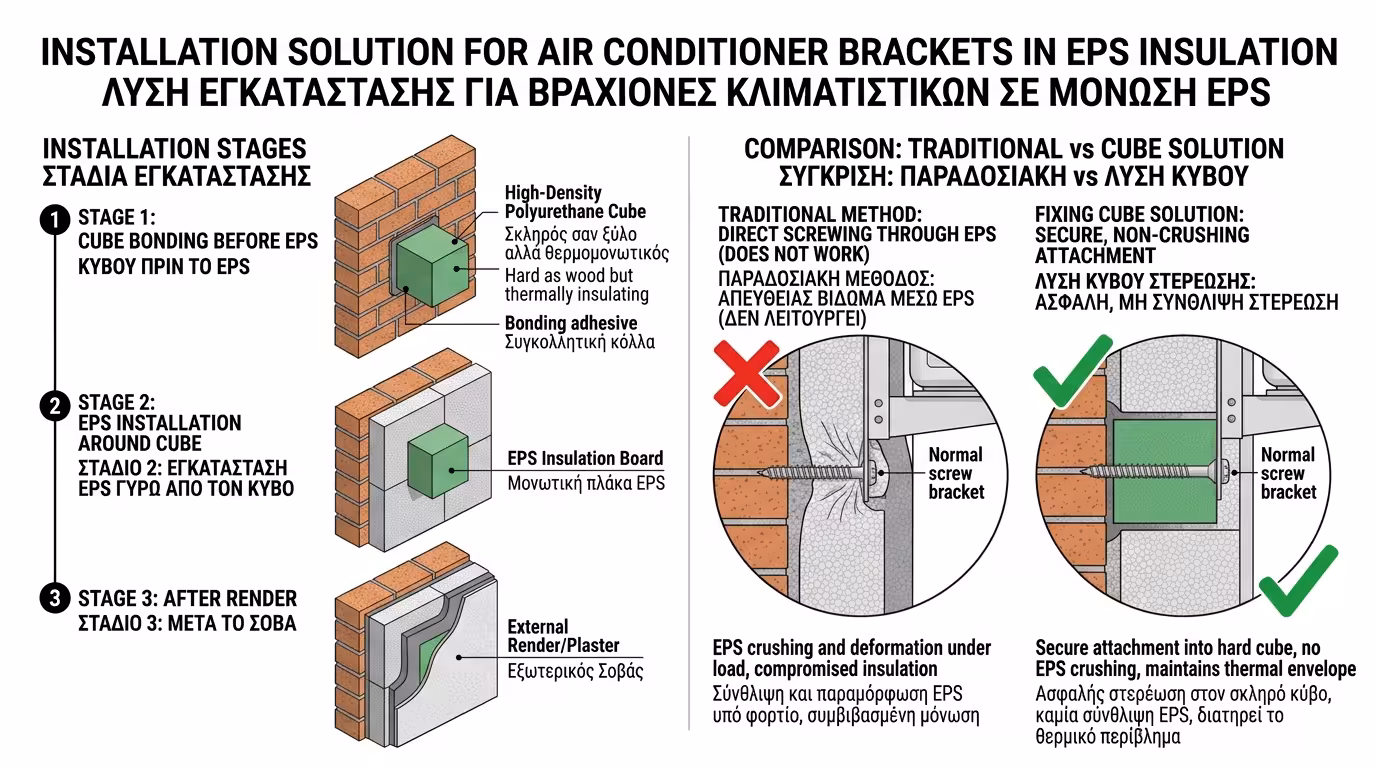 INSTALLATION SOLUTION FOR AIR CONDITIONER BRACKETS IN EPS INSULATION
ΛΥΣΗ ΕΓΚΑΤΑΣΤΑΣΗΣ ΓΙΑ ΒΡΑΧΙΟΝΕΣ ΚΛΙΜΑΤΙΣΤΙΚΩΝ ΣΕ ΜΟΝΩΣΗ EPS

INSTALLATION STAGES
ΣΤΑΔΙΑ ΕΓΚΑΤΑΣΤΑΣΗΣ

1 STAGE 1:
CUBE BONDING BEFORE EPS
ΚΥΒΟΥ ΠΡΙΝ ΤΟ EPS

High-Density Polyurethane Cube
Σκληρός σαν ξύλο αλλά θερμομονωτικός
Hard as wood but thermally insulating

Bonding adhesive
Συγκολλητική κόλλα

2 STAGE 2:
EPS INSTALLATION AROUND CUBE
ΣΤΑΔΙΟ 2: ΕΓΚΑΤΑΣΤΑΣΗ EPS ΓΥΡΩ ΑΠΟ ΤΟΝ ΚΥΒΟ

EPS Insulation Board
Μονωτική πλάκα EPS

3 STAGE 3: AFTER RENDER
ΣΤΑΔΙΟ 3: ΜΕΤΑ ΤΟ ΣΟΒΑ

External Render/Plaster
Εξωτερικός Σοβάς

COMPARISON: TRADITIONAL vs CUBE SOLUTION
ΣΥΓΚΡΙΣΗ: ΠΑΡΑΔΟΣΙΑΚΗ vs ΛΥΣΗ ΚΥΒΟΥ

TRADITIONAL METHOD:
DIRECT SCREWING THROUGH EPS (DOES NOT WORK)
ΠΑΡΑΔΟΣΙΑΚΗ ΜΕΘΟΔΟΣ:
ΑΠΕΥΘΕΙΑΣ ΒΙΔΩΜΑ ΜΕΣΩ EPS (ΔΕΝ ΛΕΙΤΟΥΡΓΕΙ)

Normal screw bracket

EPS crushing and deformation under load, compromised insulation
Σύνθλιψη και παραμόρφωση EPS υπό φορτίο, συμβιβασμένη μόνωση

FIXING CUBE SOLUTION:
SECURE, NON-CRUSHING ATTACHMENT
ΛΥΣΗ ΚΥΒΟΥ ΣΤΕΡΕΩΣΗΣ:
ΑΣΦΑΛΗ, ΜΗ ΣΥΝΘΛΙΨΗ ΣΤΕΡΕΩΣΗ

Normal screw bracket

Secure attachment into hard cube, no EPS crushing, maintains thermal envelope
Ασφαλής στερέωση στον σκληρό κύβο, καμία σύνθλιψη EPS, διατηρεί το θερμικό περίβλημα