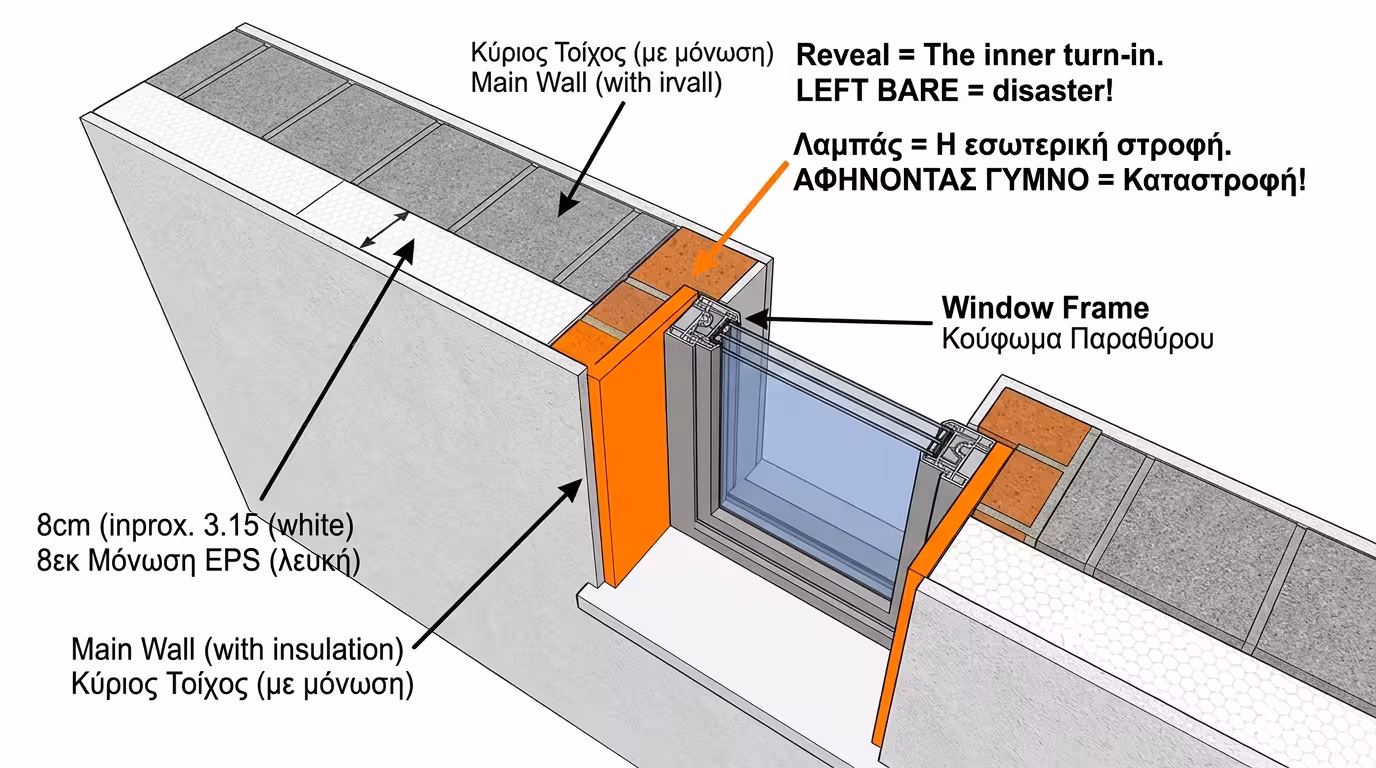 Κύριος Τοίχος (με μόνωση)
Main Wall (with irvall)

Reveal = The inner turn-in.
LEFT BARE = disaster!

Λαμπάς = Η εσωτερική στροφή.
ΑΦΗΝΟΝΤΑΣ ΓΥΜΝΟ = Καταστροφή!

Window Frame
Κούφωμα Παραθύρου

8cm (inprox. 3.15 (white)
8εκ Μόνωση EPS (λευκή)

Main Wall (with insulation)
Κύριος Τοίχος (με μόνωση)