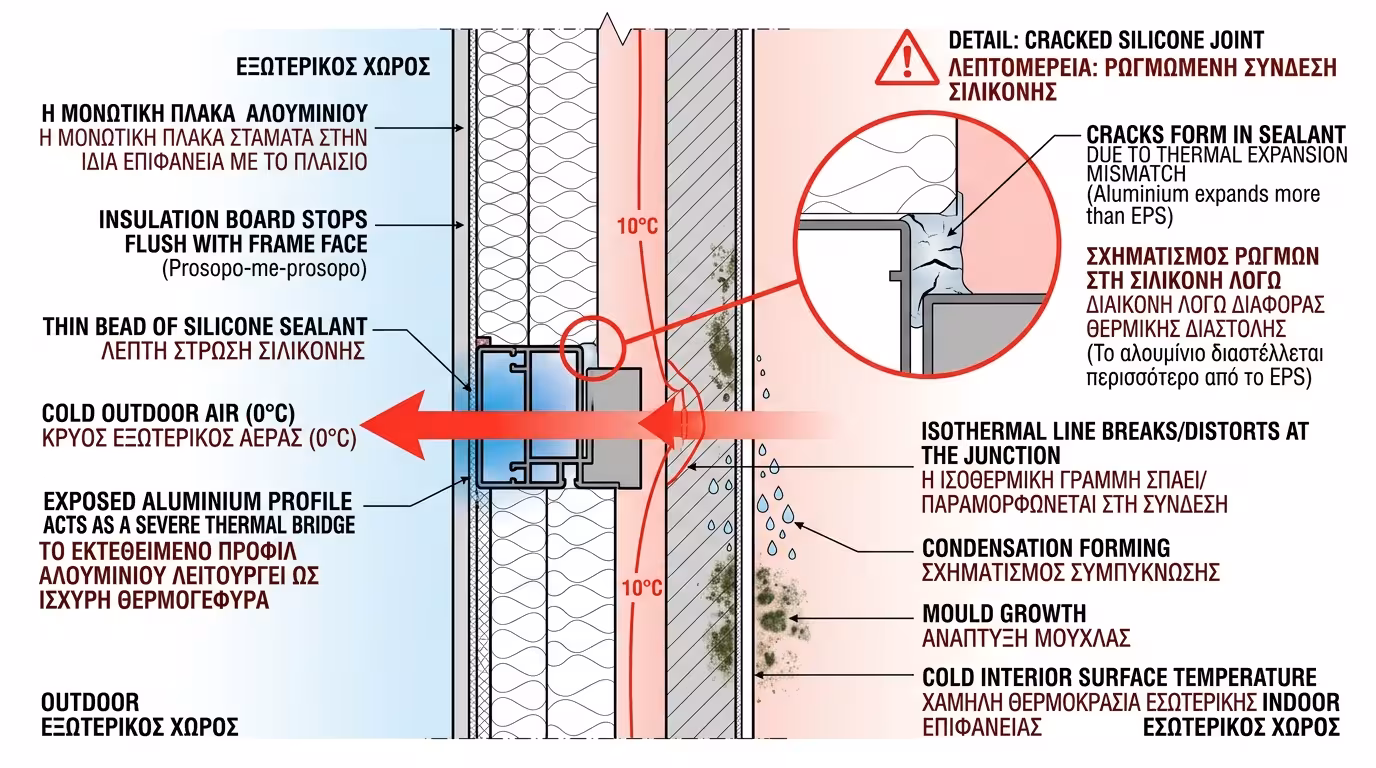 ΕΞΩΤΕΡΙΚΟΣ ΧΩΡΟΣ

Η ΜΟΝΩΤΙΚΗ ΠΛΑΚΑ ΑΛΟΥΜΙΝΙΟΥ
Η ΜΟΝΩΤΙΚΗ ΠΛΑΚΑ ΣΤΑΜΑΤΑ ΣΤΗΝ ΙΔΙΑ ΕΠΙΦΑΝΕΙΑ ΜΕ ΤΟ ΠΛΑΙΣΙΟ

INSULATION BOARD STOPS FLUSH WITH FRAME FACE
(Prosopo-me-prosopo)

THIN BEAD OF SILICONE SEALANT
ΛΕΠΤΗ ΣΤΡΩΣΗ ΣΙΛΙΚΟΝΗΣ

COLD OUTDOOR AIR (0°C)
ΚΡΥΟΣ ΕΞΩΤΕΡΙΚΟΣ ΑΕΡΑΣ (0°C)

EXPOSED ALUMINIUM PROFILE
ACTS AS A SEVERE THERMAL BRIDGE
ΤΟ ΕΚΤΕΘΕΙΜΕΝΟ ΠΡΟΦΙΛ ΑΛΟΥΜΙΝΙΟΥ ΛΕΙΤΟΥΡΓΕΙ ΩΣ ΙΣΧΥΡΗ ΘΕΡΜΟΓΕΦΥΡΑ

OUTDOOR
ΕΞΩΤΕΡΙΚΟΣ ΧΩΡΟΣ

10°C

10°C

DETAIL: CRACKED SILICONE JOINT
ΛΕΠΤΟΜΕΡΕΙΑ: ΡΩΓΜΩΜΕΝΗ ΣΥΝΔΕΣΗ ΣΙΛΙΚΟΝΗΣ

CRACKS FORM IN SEALANT
DUE TO THERMAL EXPANSION MISMATCH
(Aluminium expands more than EPS)

ΣΧΗΜΑΤΙΣΜΟΣ ΡΩΓΜΩΝ ΣΤΗ ΣΙΛΙΚΟΝΗ ΛΟΓΩ
ΔΙΑΙΚΟΝΗ ΛΟΓΩ ΔΙΑΦΟΡΑΣ ΘΕΡΜΙΚΗΣ ΔΙΑΣΤΟΛΗΣ
(Το αλουμίνιο διαστέλλεται περισσότερο από το EPS)

ISOTHERMAL LINE BREAKS/DISTORTS AT THE JUNCTION
Η ΙΣΟΘΕΡΜΙΚΗ ΓΡΑΜΜΗ ΣΠΑΕΙ/ ΠΑΡΑΜΟΡΦΩΝΕΤΑΙ ΣΤΗ ΣΥΝΔΕΣΗ

CONDENSATION FORMING
ΣΧΗΜΑΤΙΣΜΟΣ ΣΥΜΠΥΚΝΩΣΗΣ

MOULD GROWTH
ΑΝΑΠΤΥΞΗ ΜΟΥΧΛΑΣ

COLD INTERIOR SURFACE TEMPERATURE
ΧΑΜΗΛΗ ΘΕΡΜΟΚΡΑΣΙΑ ΕΣΩΤΕΡΙΚΗΣ ΕΠΙΦΑΝΕΙΑΣ

INDOOR
ΕΣΩΤΕΡΙΚΟΣ ΧΩΡΟΣ