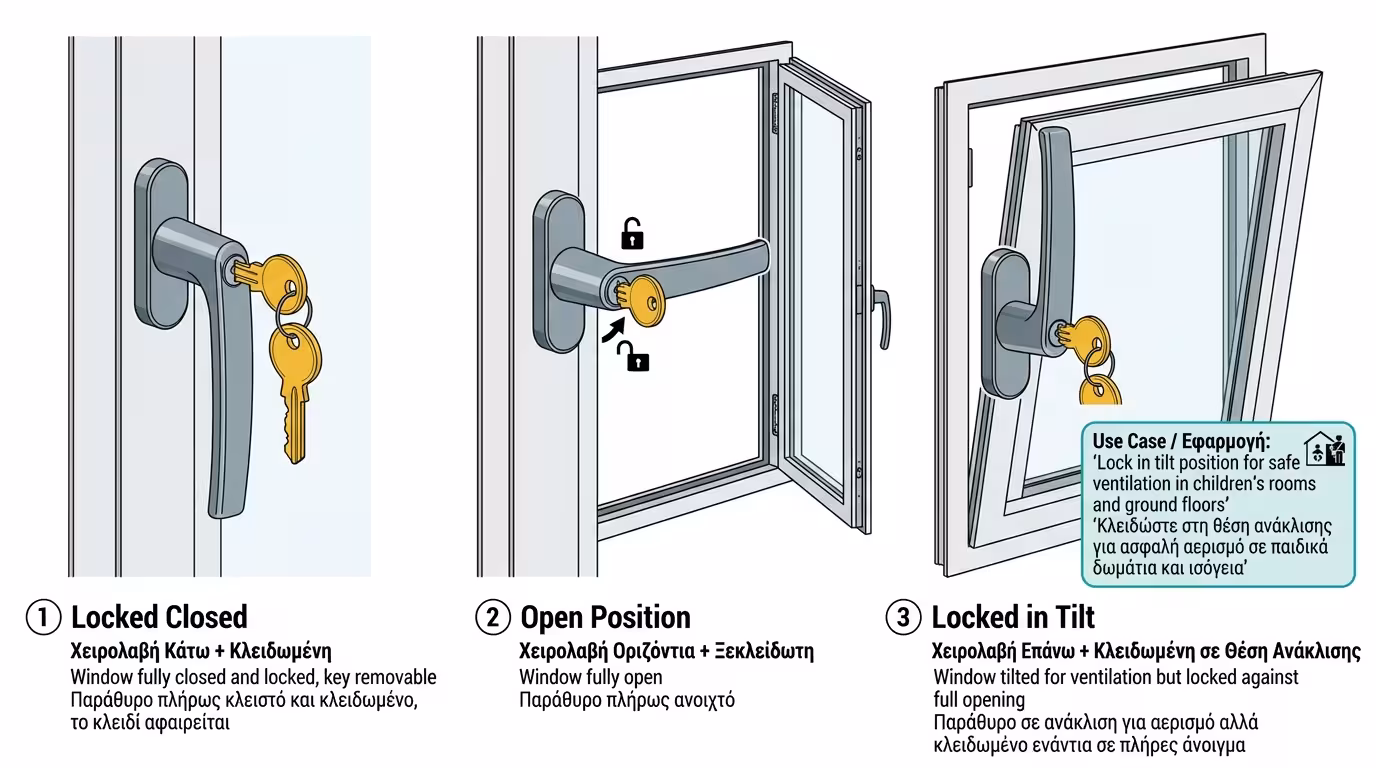 Use Case / Εφαρμογή:
'Lock in tilt position for safe ventilation in children's rooms and ground floors'
'Κλειδώστε στη θέση ανάκλισης για ασφαλή αερισμό σε παιδικά δωμάτια και ισόγεια'

① Locked Closed
Χειρολαβή Κάτω + Κλειδωμένη
Window fully closed and locked, key removable
Παράθυρο πλήρως κλειστό και κλειδωμένο, το κλειδί αφαιρείται

② Open Position
Χειρολαβή Οριζόντια + Ξεκλείδωτη
Window fully open
Παράθυρο πλήρως ανοιχτό

③ Locked in Tilt
Χειρολαβή Επάνω + Κλειδωμένη σε Θέση Ανάκλισης
Window tilted for ventilation but locked against full opening
Παράθυρο σε ανάκλιση για αερισμό αλλά κλειδωμένο ενάντια σε πλήρες άνοιγμα